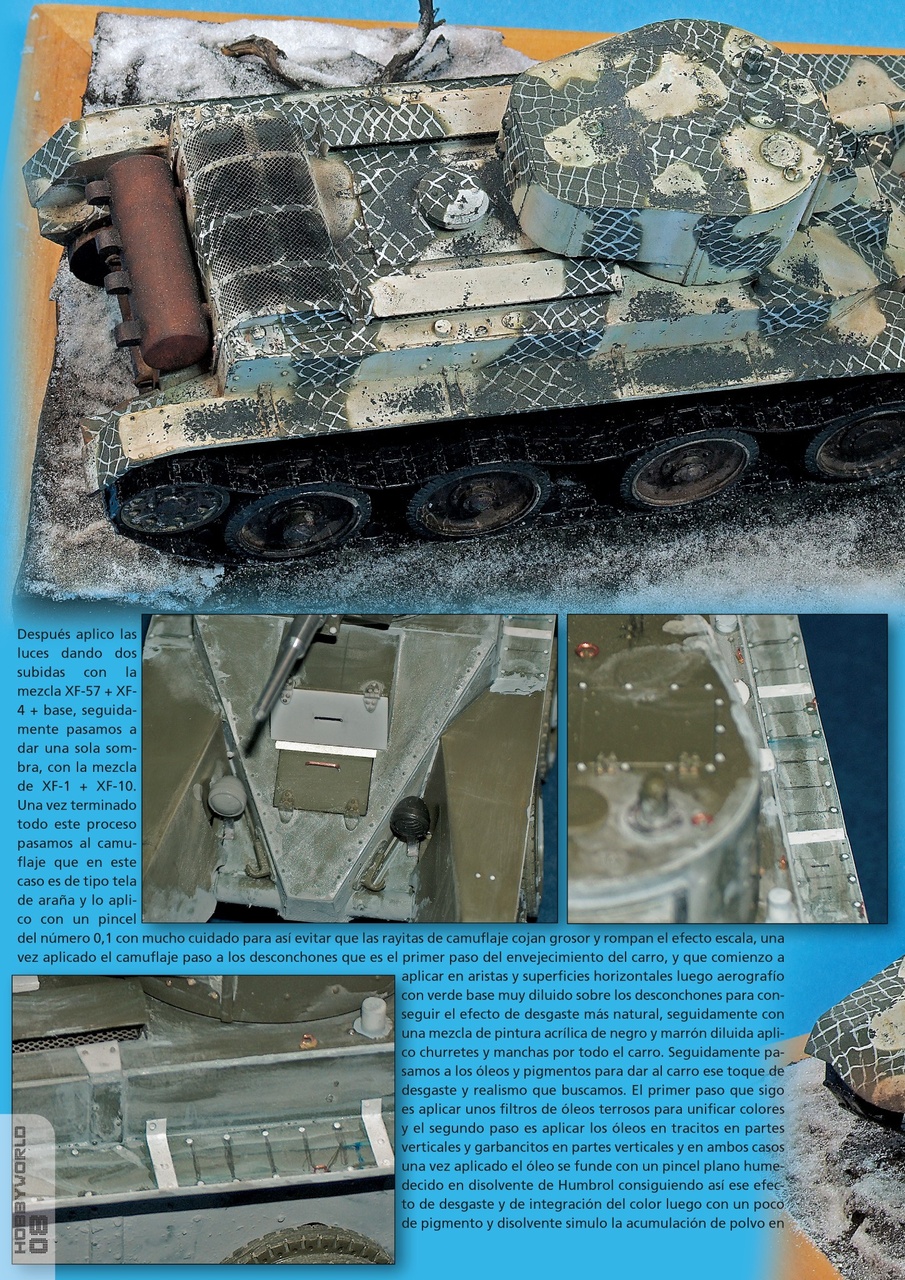 Después aplico las luces dando dos subidas con la mezcla XF-57 + XF-4 + base, seguidamente pasamos a dar una sola sombra, con la mezcla de XF-1 + XF-10. Una vez terminado todo este proceso pasamos al camuflaje que en este caso es de tipo tela de araña y lo aplico con un pincel del número 0,1 con mucho cuidado para así evitar que las rayitas de camuflaje cojan grosor y rompan el efecto escala, una vez aplicado el camuflaje paso a los desconchones que es el primer paso del envejecimiento del carro, y que comienzo a aplicar en aristas y superficies horizontales luego aerografío con verde base muy diluido sobre los desconchones para conseguir el efecto de desgaste más natural, seguidamente con una mezcla de pintura acrílica de negro y marrón diluida aplico churretes y manchas por todo el carro. Seguidamente pasamos a los óleos y pigmentos para dar al carro ese toque de desgaste y realismo que buscamos. El primer paso que sigo es aplicar unos filtros de óleos terrosos para unificar colores y el segundo paso es aplicar los óleos en tracitos en partes verticales y garbancitos en partes verticales y en ambos casos una vez aplicado el óleo se funde con un pincel plano humedecido en disolvente de Humbrol consiguiendo así ese efecto de desgaste y de integración del color luego con un poco de pigmento y disolvente simulo la acumulación de polvo en

HOBBYWORLD
08