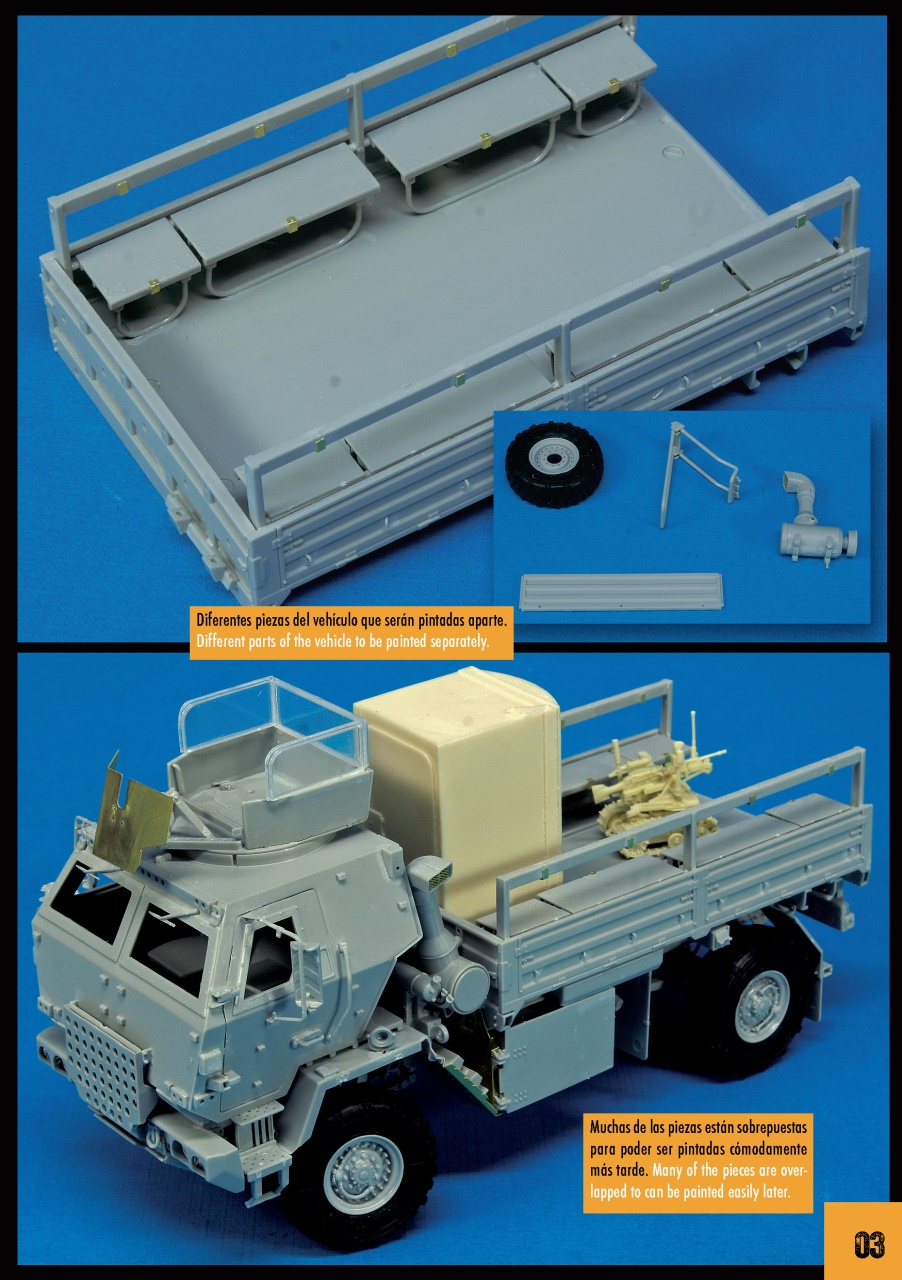 Diferentes piezas del vehículo que serán pintadas aparte. Different parts of the vehicle to be painted separately.

Muchas de las piezas están sobrepuestas para poder ser pintadas cómodamente más tarde. Many of the pieces are overlapped to can be painted easily later.

03