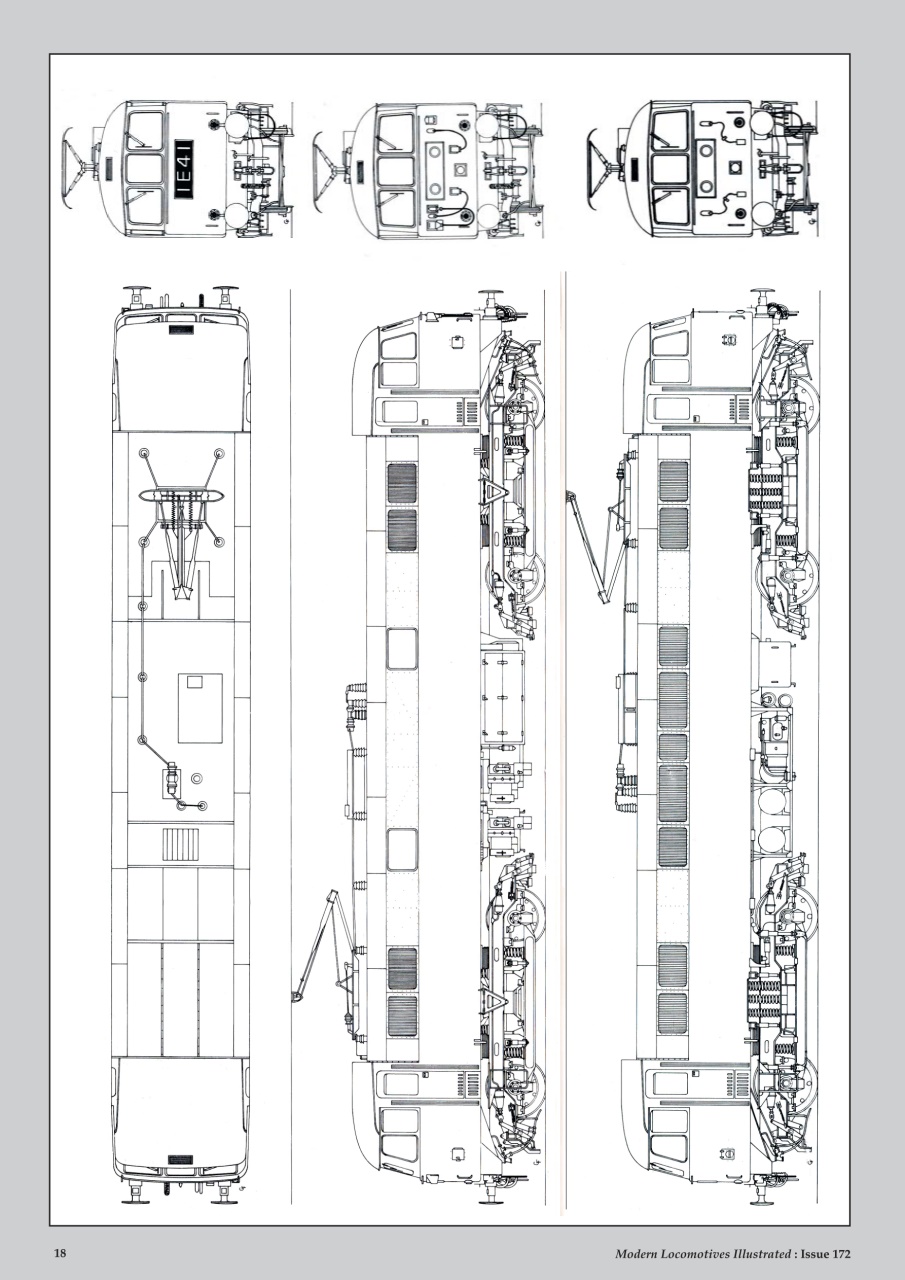 1E41

18

Modern Locomotives Illustrated : Issue 172