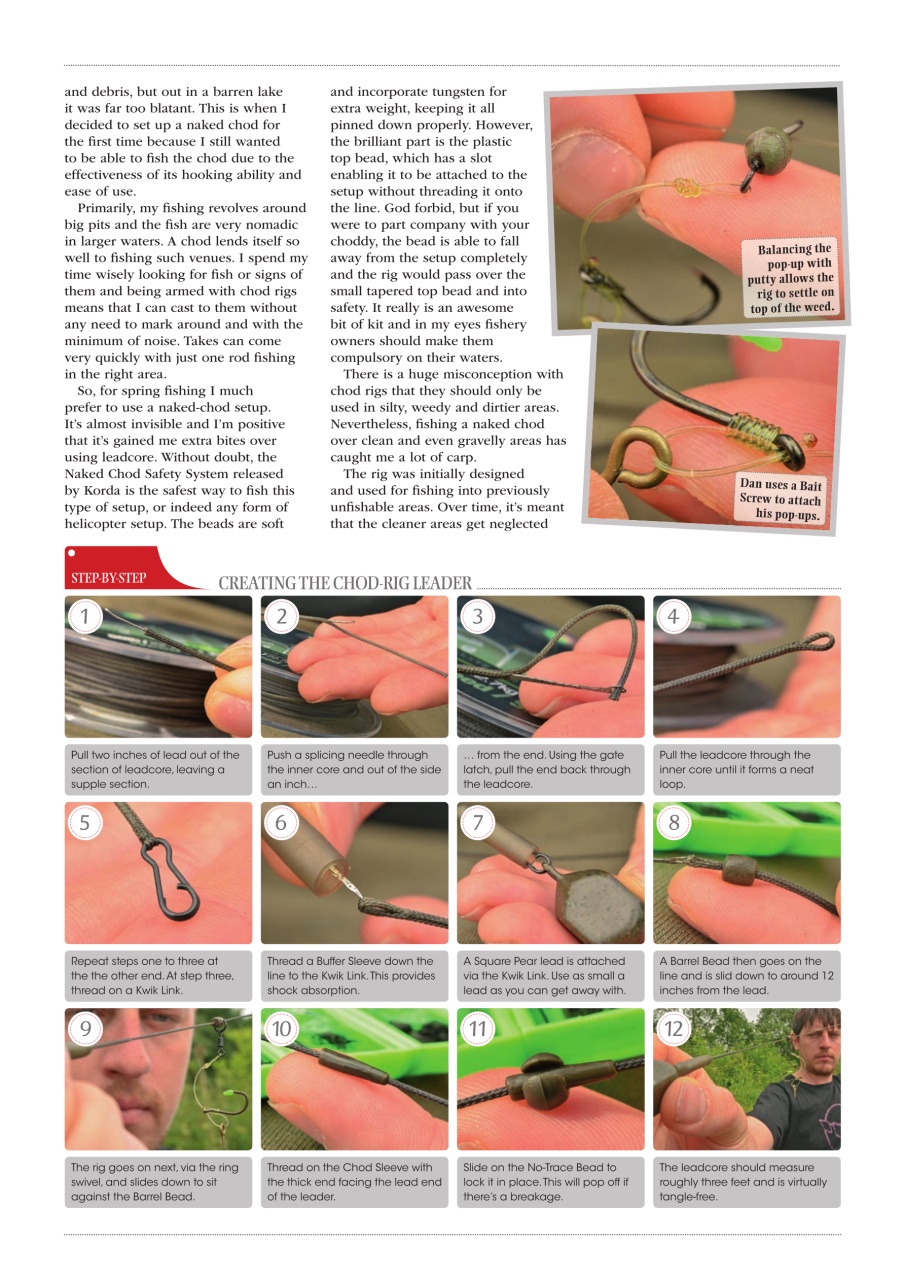 and debris, but out in a barren lake it was far too blatant. This is when I decided to set up a naked chod for the first time because I still wanted to be able to fish the chod due to the effectiveness of its hooking ability and ease of use.

Primarily, my fishing revolves around big pits and the fish are very nomadic in larger waters. A chod lends itself so well to fishing such venues. I spend my time wisely looking for fish or signs of them and being armed with chod rigs means that I can cast to them without any need to mark around and with the minimum of noise. Takes can come very quickly with just one rod fishing in the right area.

So, for spring fishing I much prefer to use a naked-chod setup. It's almost invisible and I'm positive that it's gained me extra bites over using leadcore. Without doubt, the Naked Chod Safety System released by Korda is the safest way to fish this type of setup, or indeed any form of helicopter setup. The beads are soft and incorporate tungsten for extra weight, keeping it all pinned down properly. However, the brilliant part is the plastic top bead, which has a slot enabling it to be attached to the setup without threading it onto the line. God forbid, but if you were to part company with your choddy, the bead is able to fall away from the setup completely and the rig would pass over the small tapered top bead and into safety. It really is an awesome bit of kit and in my eyes fishery owners should make them compulsory on their waters.

There is a huge misconception with chod rigs that they should only be used in silty, weedy and dirtier areas. Nevertheless, fishing a naked chod over clean and even gravelly areas has caught me a lot of carp.

The rig was initially designed and used for fishing into previously unfishable areas. Over time, it's meant that the cleaner areas get neglected

Balancing the pop-up with putty allows the rig to settle on top of the weed.

Dan uses a Bait Screw to attach his pop-ups.

STEP-BY-STEP

CREATING THE CHOD-RIG LEADER

1
Pull two inches of lead out of the section of leadcore, leaving a supple section.

2
Push a splicing needle through the inner core and out of the side an inch…

3
… from the end. Using the gate latch, pull the end back through the leadcore.

4
Pull the leadcore through the inner core until it forms a neat loop.

5
Repeat steps one to three at the the other end. At step three, thread on a Kwik Link.

6
Thread a Buffer Sleeve down the line to the Kwik Link. This provides shock absorption.

7
A Square Pear lead is attached via the Kwik Link. Use as small a lead as you can get away with.

8
A Barrel Bead then goes on the line and is slid down to around 12 inches from the lead.

9
The rig goes on next, via the ring swivel, and slides down to sit against the Barrel Bead.

10
Thread on the Chod Sleeve with the thick end facing the lead end of the leader.

11
Slide on the No-Trace Bead to lock it in place. This will pop off if there's a breakage.

12
The leadcore should measure roughly three feet and is virtually tangle-free.