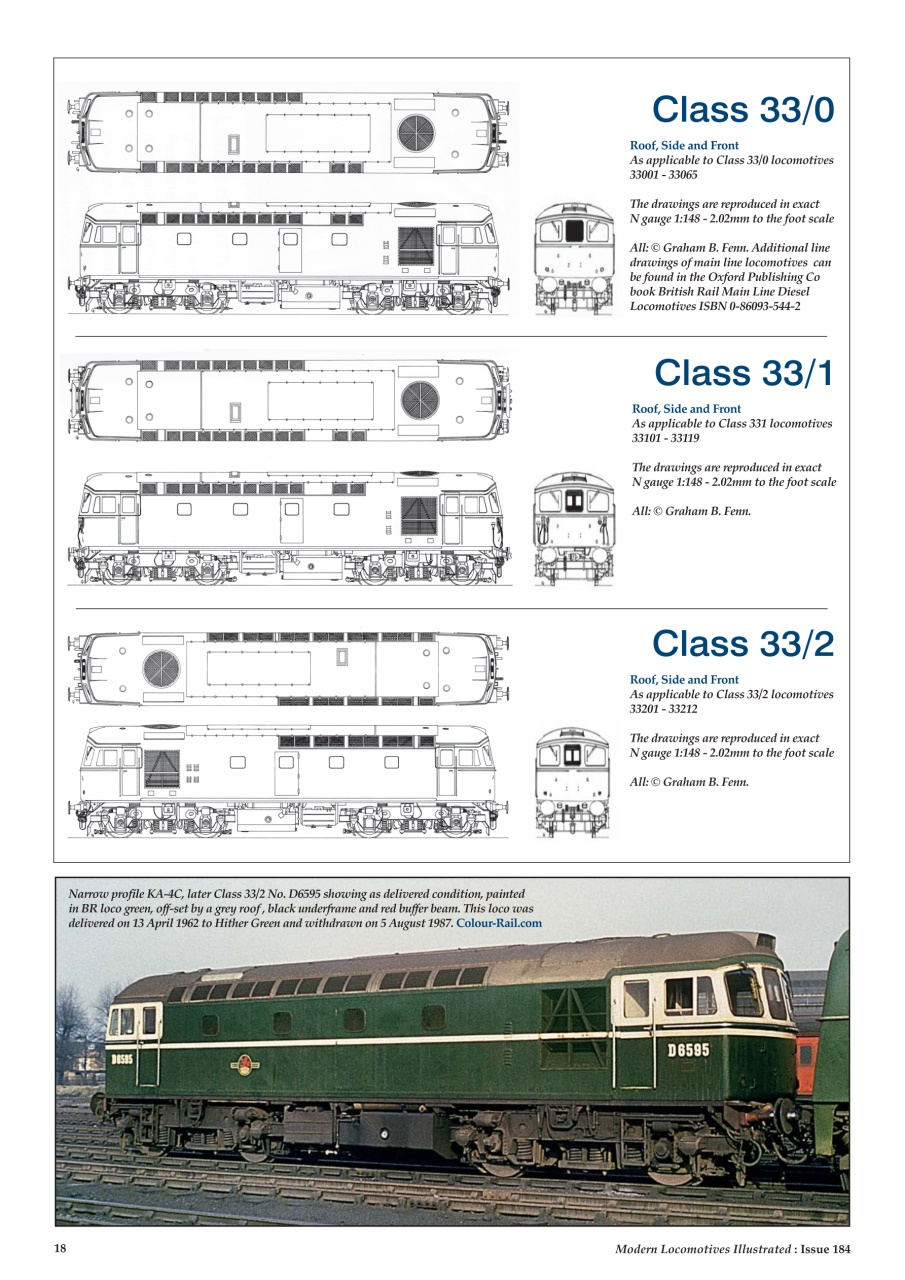 Class 33/0

Roof, Side and Front
As applicable to Class 33/0 locomotives 33001 - 33065

The drawings are reproduced in exact N gauge 1:148 - 2.02mm to the foot scale

All: © Graham B. Fenn. Additional line drawings of main line locomotives can be found in the Oxford Publishing Co book British Rail Main Line Diesel Locomotives ISBN 0-86093-544-2

Class 33/1

Roof, Side and Front
As applicable to Class 331 locomotives 33101 - 33119

The drawings are reproduced in exact N gauge 1:148 - 2.02mm to the foot scale

All: © Graham B. Fenn.

Class 33/2

Roof, Side and Front
As applicable to Class 33/2 locomotives 33201 - 33212

The drawings are reproduced in exact N gauge 1:148 - 2.02mm to the foot scale

All: © Graham B. Fenn.

Narrow profile KA-4C, later Class 33/2 No. D6595 showing as delivered condition, painted in BR loco green, off-set by a grey roof , black underframe and red buffer beam. This loco was delivered on 13 April 1962 to Hither Green and withdrawn on 5 August 1987. Colour-Rail.com

D6595

D6595

18

Modern Locomotives Illustrated : Issue 184