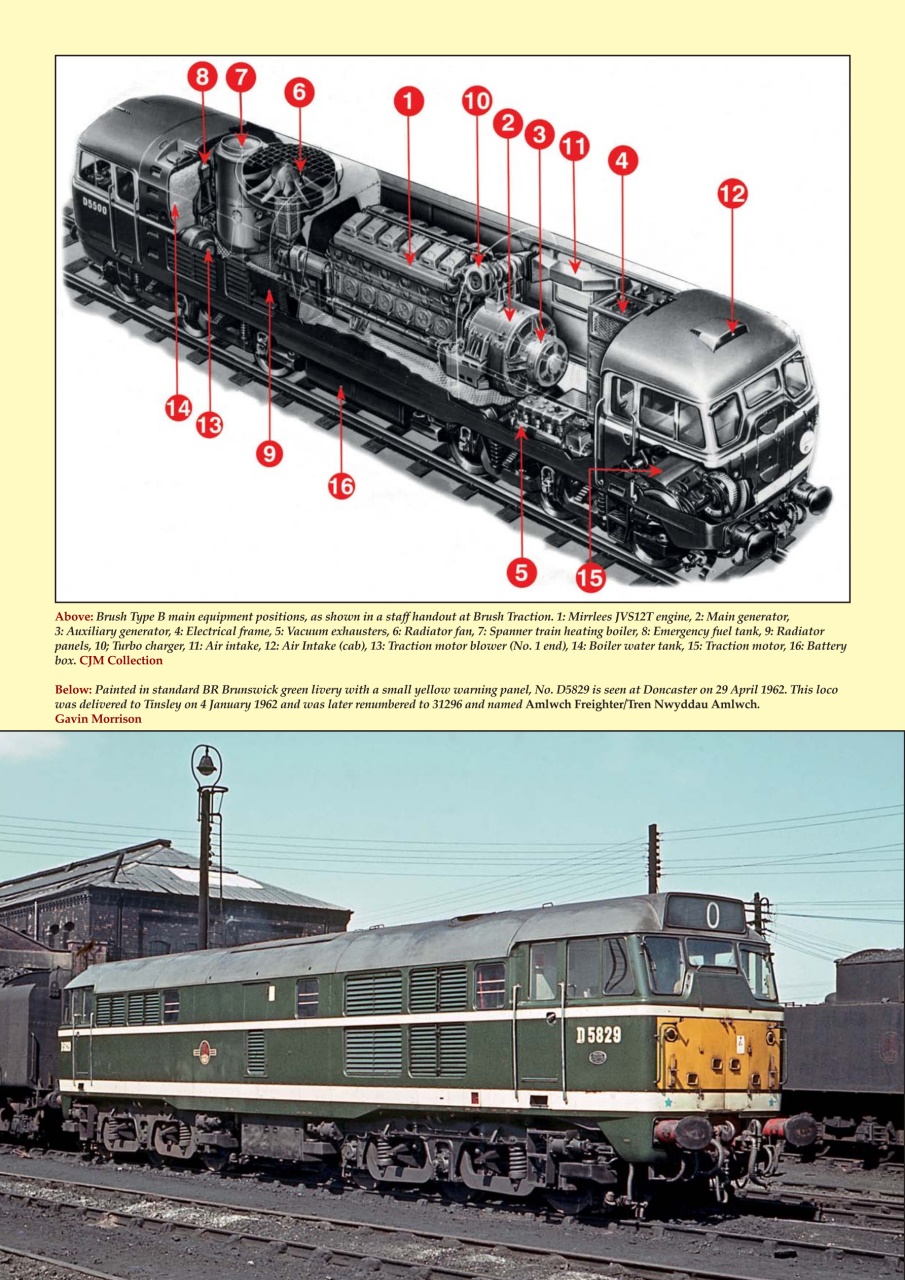 8 7 6 1 10 2 3 11 4 12

D5500

14 13 9 16 5 15

Above: Brush Type B main equipment positions, as shown in a staff handout at Brush Traction. 1: Mirrlees JVS12T engine, 2: Main generator, 3: Auxiliary generator, 4: Electrical frame, 5: Vacuum exhausters, 6: Radiator fan, 7: Spanner train heating boiler, 8: Emergency fuel tank, 9: Radiator panels, 10; Turbo charger, 11: Air intake, 12: Air Intake (cab), 13: Traction motor blower (No. 1 end), 14: Boiler water tank, 15: Traction motor, 16: Battery box. CJM Collection

Below: Painted in standard BR Brunswick green livery with a small yellow warning panel, No. D5829 is seen at Doncaster on 29 April 1962. This loco was delivered to Tinsley on 4 January 1962 and was later renumbered to 31296 and named Amlwch Freighter/Tren Nwyddau Amlwch. Gavin Morrison

0

D5829