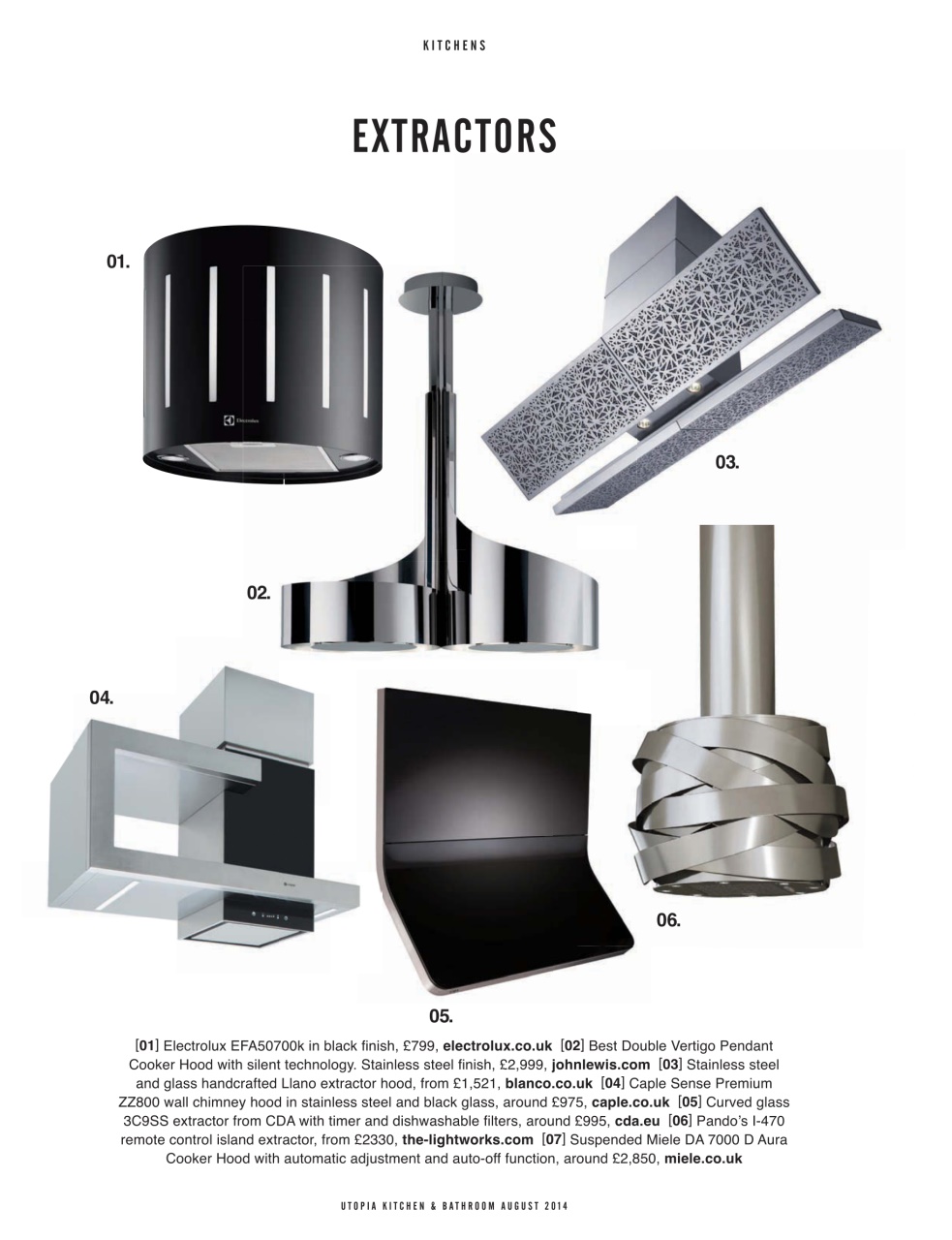 KITCHENS

EXTRACTORS

01.

Electrolux

03.

02.

04.

06.

05.

[01] Electrolux EFA50700k in black finish, £799, electrolux.co.uk [02] Best Double Vertigo Pendant Cooker Hood with silent technology. Stainless steel finish, £2,999, johnlewis.com [03] Stainless steel and glass handcrafted Llano extractor hood, from £1,521, blanco.co.uk [04] Caple Sense Premium ZZ800 wall chimney hood in stainless steel and black glass, around £975, caple.co.uk [05] Curved glass 3C9SS extractor from CDA with timer and dishwashable filters, around £995, cda.eu [06] Pando's I-470 remote control island extractor, from £2330, the-lightworks.com [07] Suspended Miele DA 7000 D Aura Cooker Hood with automatic adjustment and auto-off function, around £2,850, miele.co.uk

UTOPIA KITCHEN & BATHROOM AUGUST 2014