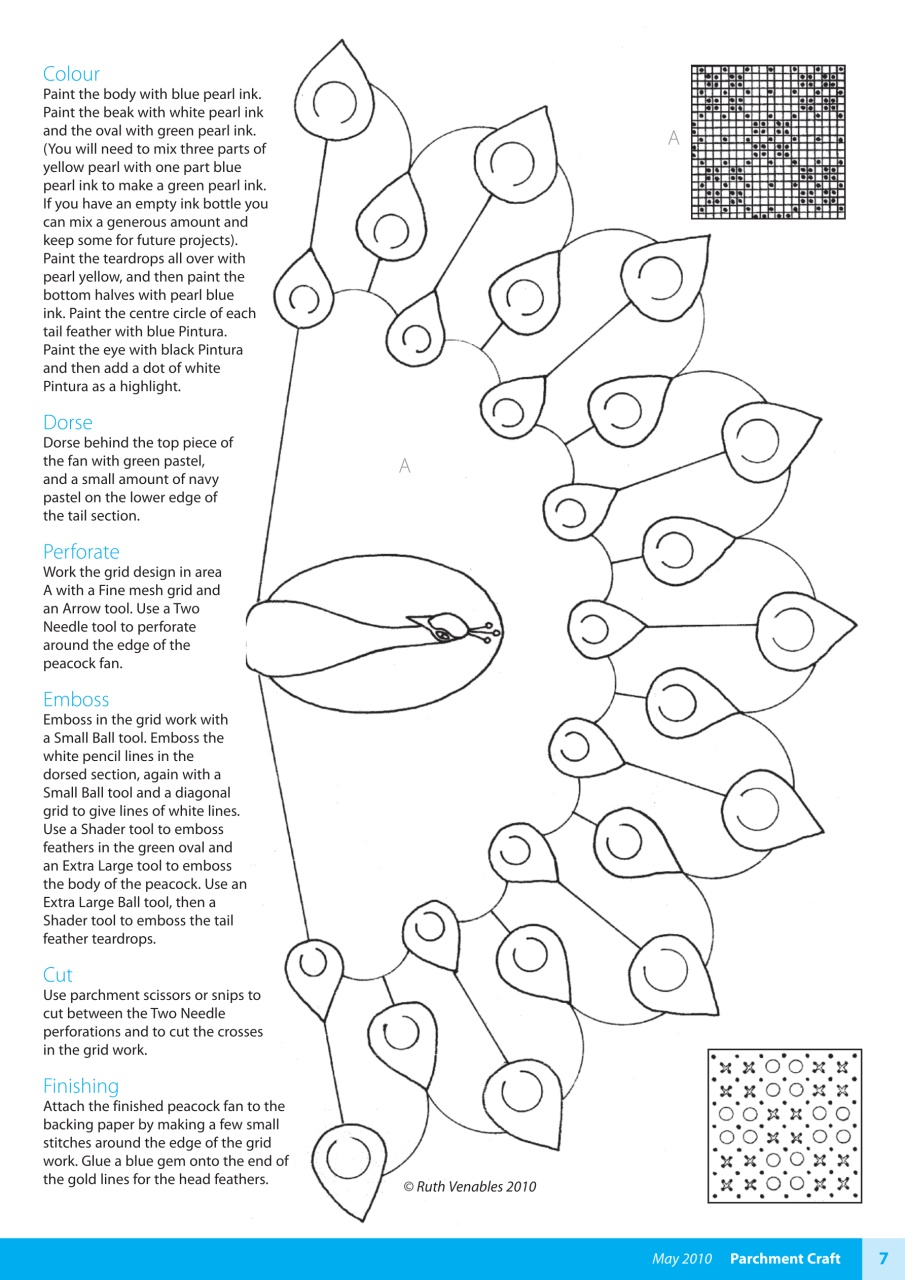 Colour
Paint the body with blue pearl ink. Paint the beak with white pearl ink and the oval with green pearl ink. (You will need to mix three parts of yellow pearl with one part blue pearl ink to make a green pearl ink. If you have an empty ink bottle you can mix a generous amount and keep some for future projects). Paint the teardrops all over with pearl yellow, and then paint the bottom halves with pearl blue ink. Paint the centre circle of each tail feather with blue Pintura. Paint the eye with black Pintura and then add a dot of white Pintura as a highlight.

Dorse
Dorse behind the top piece of the fan with green pastel, and a small amount of navy pastel on the lower edge of the tail section.

Perforate
Work the grid design in area A with a Fine mesh grid and an Arrow tool. Use a Two Needle tool to perforate around the edge of the peacock fan.

Emboss
Emboss in the grid work with a Small Ball tool. Emboss the white pencil lines in the dorsed section, again with a Small Ball tool and a diagonal grid to give lines of white lines. Use a Shader tool to emboss feathers in the green oval and an Extra Large tool to emboss the body of the peacock. Use an Extra Large Ball tool, then a Shader tool to emboss the tail feather teardrops.

Cut
Use parchment scissors or snips to cut between the Two Needle perforations and to cut the crosses in the grid work.

Finishing
Attach the finished peacock fan to the backing paper by making a few small stitches around the edge of the grid work. Glue a blue gem onto the end of the gold lines for the head feathers.

A

A

© Ruth Venables 2010

May 2010 Parchment Craft 7