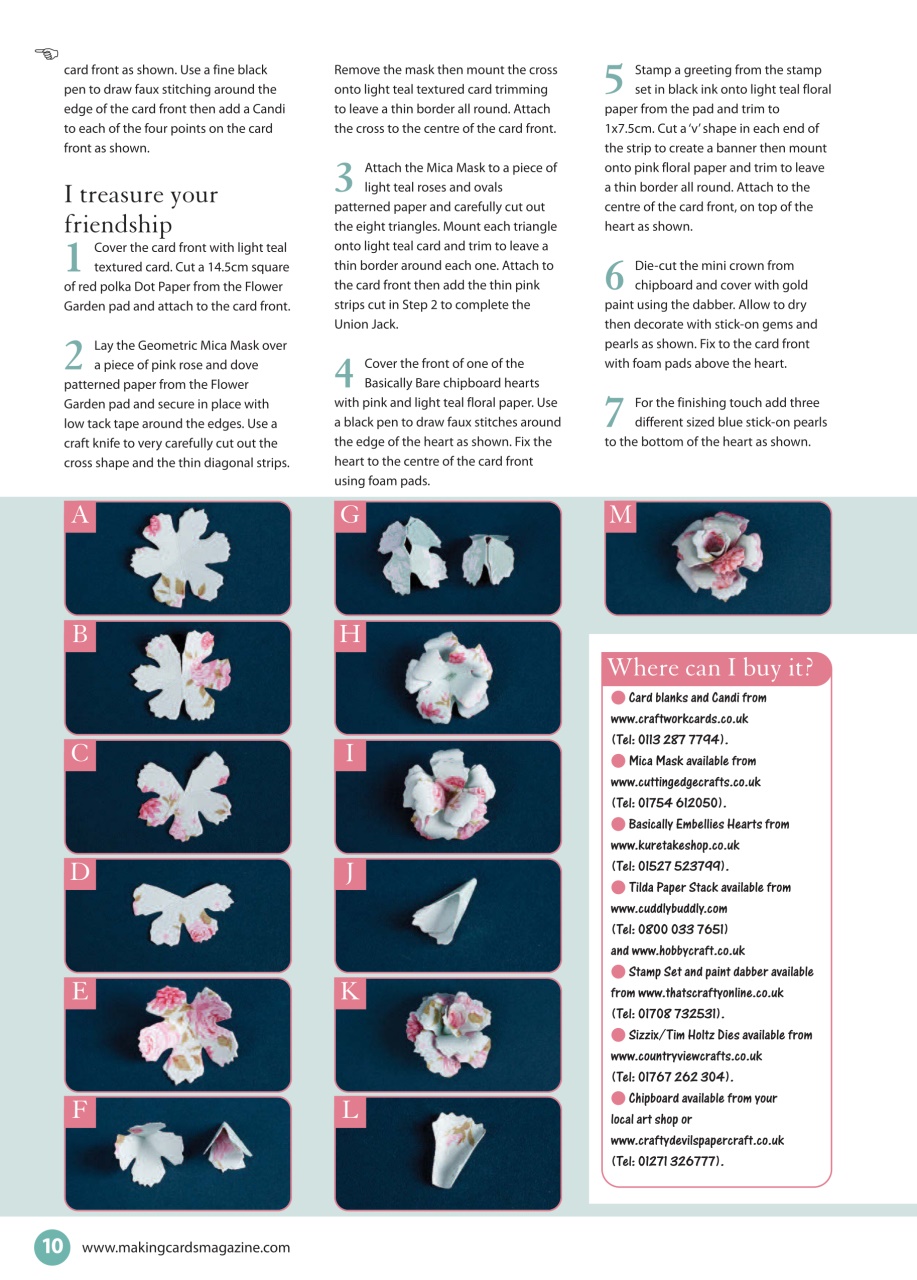 card front as shown. Use a fine black pen to draw faux stitching around the edge of the card front then add a Candi to each of the four points on the card front as shown.

I treasure your friendship

1 Cover the card front with light teal textured card. Cut a 14.5cm square of red polka Dot Paper from the Flower Garden pad and attach to the card front.

2 Lay the Geometric Mica Mask over a piece of pink rose and dove patterned paper from the Flower Garden pad and secure in place with low tack tape around the edges. Use a craft knife to very carefully cut out the cross shape and the thin diagonal strips. Remove the mask then mount the cross onto light teal textured card trimming to leave a thin border all round. Attach the cross to the centre of the card front.

3 Attach the Mica Mask to a piece of light teal roses and ovals patterned paper and carefully cut out the eight triangles. Mount each triangle onto light teal card and trim to leave a thin border around each one. Attach to the card front then add the thin pink strips cut in Step 2 to complete the Union Jack.

4 Cover the front of one of the Basically Bare chipboard hearts with pink and light teal floral paper. Use a black pen to draw faux stitches around the edge of the heart as shown. Fix the heart to the centre of the card front using foam pads.

5 Stamp a greeting from the stamp set in black ink onto light teal floral paper from the pad and trim to 1x7.5cm. Cut a 'v' shape in each end of the strip to create a banner then mount onto pink floral paper and trim to leave a thin border all round. Attach to the centre of the card front, on top of the heart as shown.

6 Die-cut the mini crown from chipboard and cover with gold paint using the dabber. Allow to dry then decorate with stick-on gems and pearls as shown. Fix to the card front with foam pads above the heart.

7 For the finishing touch add three different sized blue stick-on pearls to the bottom of the heart as shown.

A
B
C
D
E
F
G
H
I
J
K
L
M

Where can I buy it?

Card blanks and Candi from www.craftworkcards.co.uk (Tel: 0113 287 7794).
Mica Mask available from www.cuttingedgecrafts.co.uk (Tel: 01754 612050).
Basically Embellies Hearts from www.kuretakeshop.co.uk (Tel: 01527 523799).
Tilda Paper Stack available from www.cuddlybuddly.com (Tel: 0800 033 7651) and www.hobbycraft.co.uk
Stamp Set and paint dabber available from www.thatscraftyonline.co.uk (Tel: 01708 732531).
Sizzix/Tim Holtz Dies available from www.countryviewcrafts.co.uk (Tel: 01767 262 304).
Chipboard available from your local art shop or www.craftydevilspapercraft.co.uk (Tel: 01271 326777).

10 www.makingcardsmagazine.com