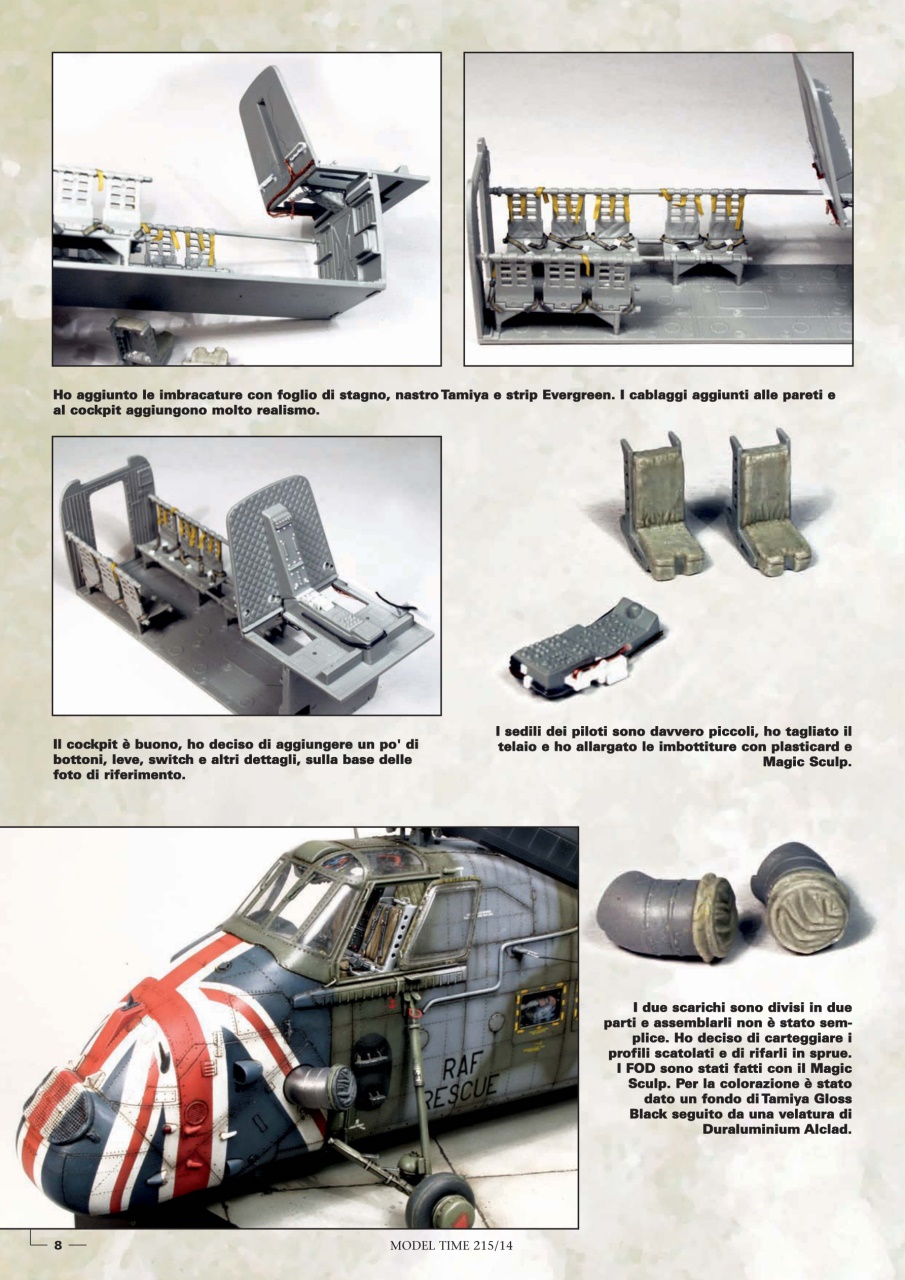 Ho aggiunto le imbracature con foglio di stagno, nastro Tamiya e strip Evergreen. I cablaggi aggiunti alle pareti e al cockpit aggiungono molto realismo.

Il cockpit è buono, ho deciso di aggiungere un po' di bottoni, leve, switch e altri dettagli, sulla base delle foto di riferimento.

I sedili dei piloti sono davvero piccoli, ho tagliato il telaio e ho allargato le imbottiture con plasticard e Magic Sculp.

RAF
RESCUE

I due scarichi sono divisi in due parti e assemblarli non è stato semplice. Ho deciso di carteggiare i profili scatolati e di rifarli in sprue. I FOD sono stati fatti con il Magic Sculp. Per la colorazione è stato dato un fondo di Tamiya Gloss Black seguito da una velatura di Duraluminium Alclad.

8

MODEL TIME 215/14