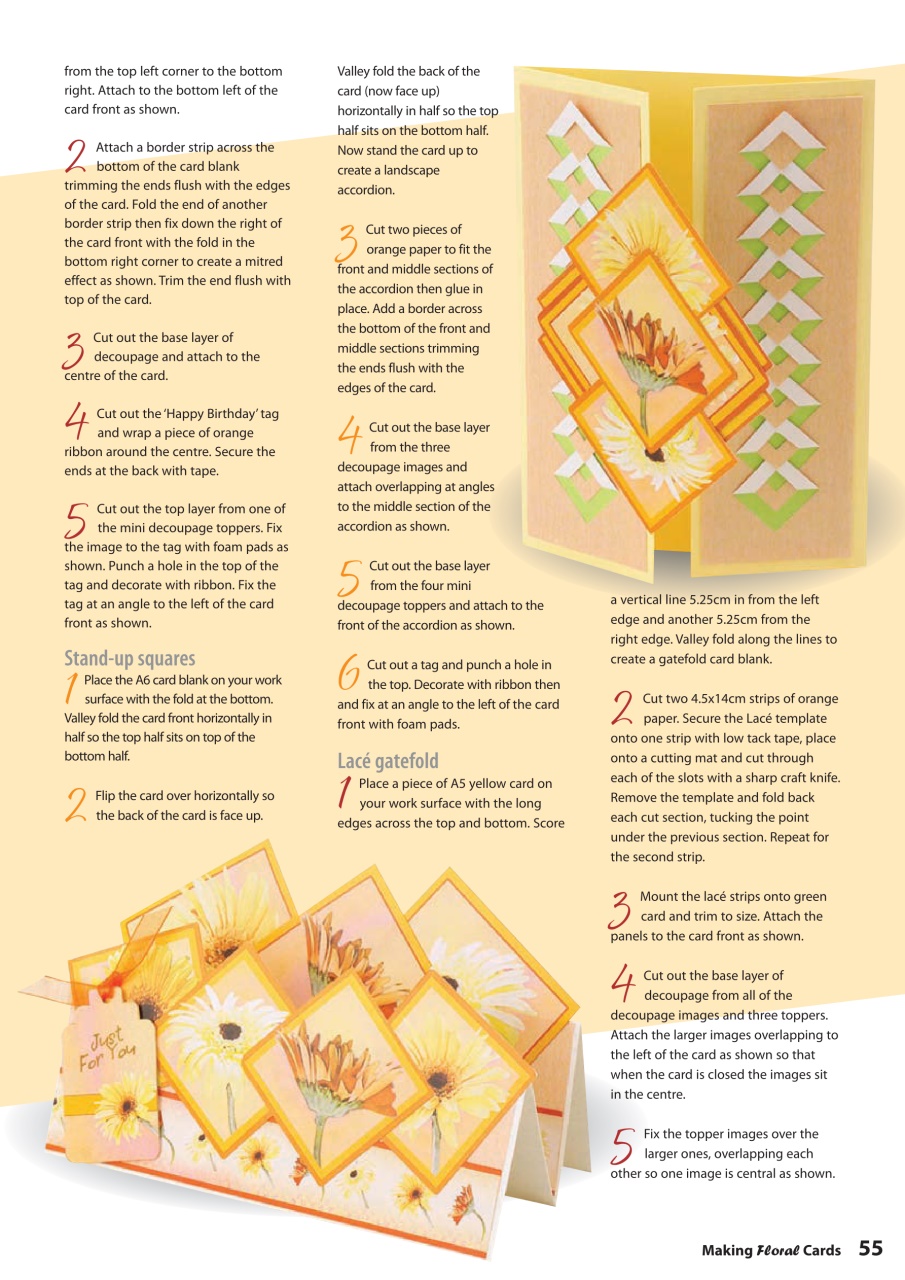 from the top left corner to the bottom right. Attach to the bottom left of the card front as shown.

2 Attach a border strip across the bottom of the card blank trimming the ends flush with the edges of the card. Fold the end of another border strip then fix down the right of the card front with the fold in the bottom right corner to create a mitred effect as shown. Trim the end flush with top of the card.

3 Cut out the base layer of decoupage and attach to the centre of the card.

4 Cut out the 'Happy Birthday' tag and wrap a piece of orange ribbon around the centre. Secure the ends at the back with tape.

5 Cut out the top layer from one of the mini decoupage toppers. Fix the image to the tag with foam pads as shown. Punch a hole in the top of the tag and decorate with ribbon. Fix the tag at an angle to the left of the card front as shown.

Stand-up squares

1 Place the A6 card blank on your work surface with the fold at the bottom. Valley fold the card front horizontally in half so the top half sits on top of the bottom half.

2 Flip the card over horizontally so the back of the card is face up.

Valley fold the back of the card (now face up) horizontally in half so the top half sits on the bottom half. Now stand the card up to create a landscape accordion.

3 Cut two pieces of orange paper to fit the front and middle sections of the accordion then glue in place. Add a border across the bottom of the front and middle sections trimming the ends flush with the edges of the card.

4 Cut out the base layer from the three decoupage images and attach overlapping at angles to the middle section of the accordion as shown.

5 Cut out the base layer from the four mini decoupage toppers and attach to the front of the accordion as shown.

6 Cut out a tag and punch a hole in the top. Decorate with ribbon then and fix at an angle to the left of the card front with foam pads.

Lacé gatefold

1 Place a piece of A5 yellow card on your work surface with the long edges across the top and bottom. Score a vertical line 5.25cm in from the left edge and another 5.25cm from the right edge. Valley fold along the lines to create a gatefold card blank.

2 Cut two 4.5x14cm strips of orange paper. Secure the Lacé template onto one strip with low tack tape, place onto a cutting mat and cut through each of the slots with a sharp craft knife. Remove the template and fold back each cut section, tucking the point under the previous section. Repeat for the second strip.

3 Mount the lacé strips onto green card and trim to size. Attach the panels to the card front as shown.

4 Cut out the base layer of decoupage from all of the decoupage images and three toppers. Attach the larger images overlapping to the left of the card as shown so that when the card is closed the images sit in the centre.

5 Fix the topper images over the larger ones, overlapping each other so one image is central as shown.

Just For You

Making Floral Cards 55