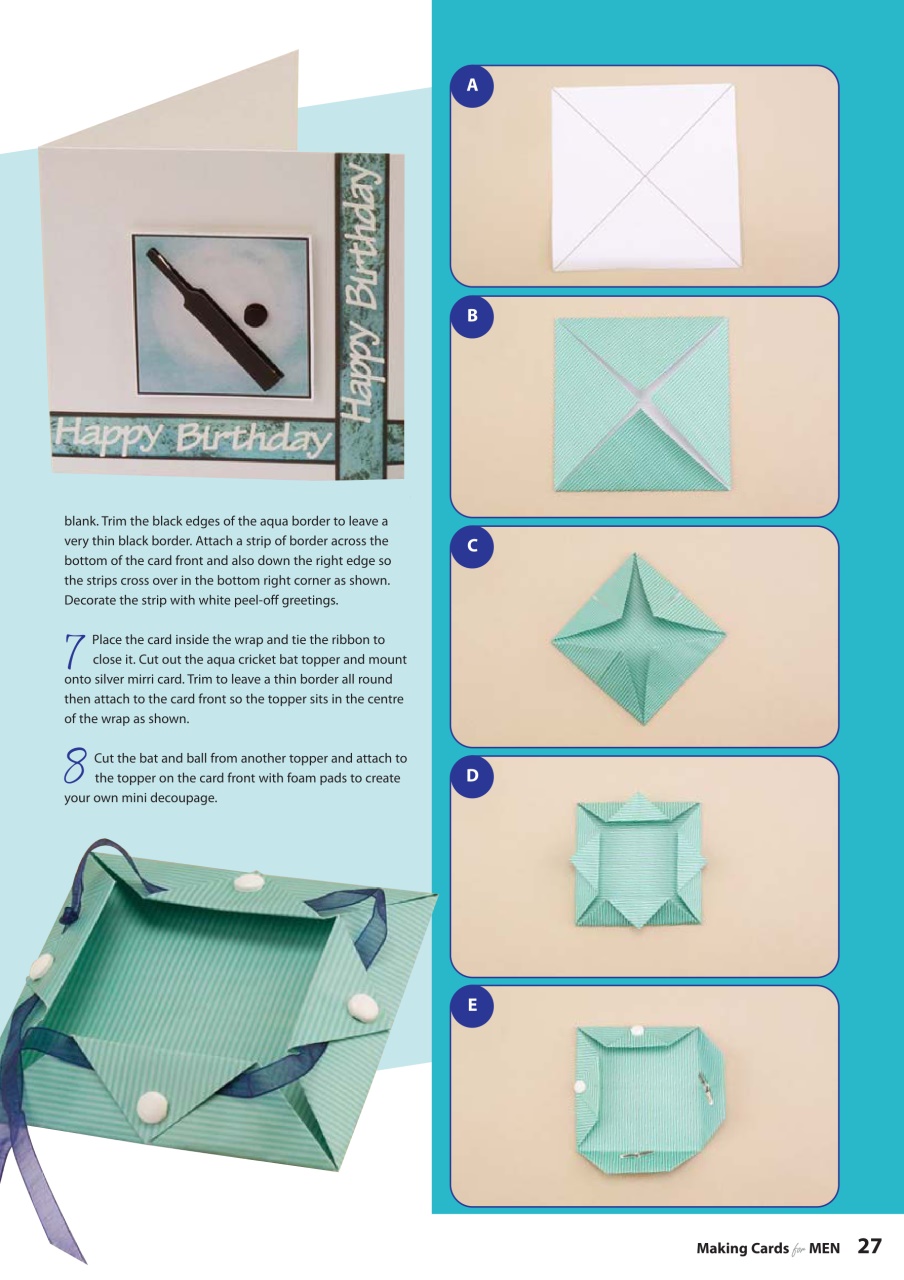 Happy Birthday

Happy Birthday

blank. Trim the black edges of the aqua border to leave a very thin black border. Attach a strip of border across the bottom of the card front and also down the right edge so the strips cross over in the bottom right corner as shown. Decorate the strip with white peel-off greetings.

7 Place the card inside the wrap and tie the ribbon to close it. Cut out the aqua cricket bat topper and mount onto silver mirri card. Trim to leave a thin border all round then attach to the card front so the topper sits in the centre of the wrap as shown.

8 Cut the bat and ball from another topper and attach to the topper on the card front with foam pads to create your own mini decoupage.

A

B

C

D

E

Making Cards for MEN 27