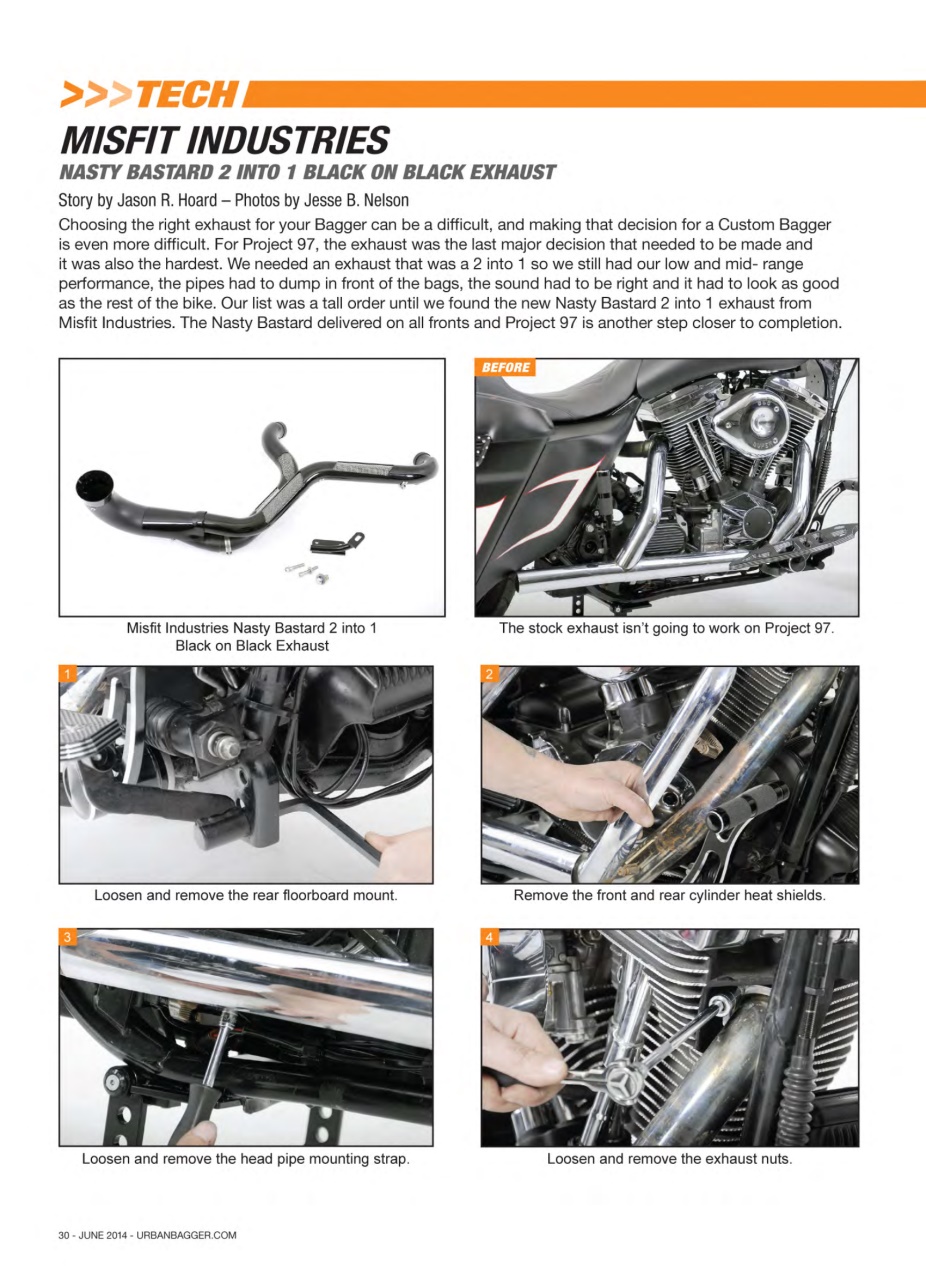 >>>TECH

MISFIT INDUSTRIES

NASTY BASTARD 2 INTO 1 BLACK ON BLACK EXHAUST

Story by Jason R. Hoard – Photos by Jesse B. Nelson

Choosing the right exhaust for your Bagger can be a difficult, and making that decision for a Custom Bagger is even more difficult. For Project 97, the exhaust was the last major decision that needed to be made and it was also the hardest. We needed an exhaust that was a 2 into 1 so we still had our low and mid- range performance, the pipes had to dump in front of the bags, the sound had to be right and it had to look as good as the rest of the bike. Our list was a tall order until we found the new Nasty Bastard 2 into 1 exhaust from Misfit Industries. The Nasty Bastard delivered on all fronts and Project 97 is another step closer to completion.

Misfit Industries Nasty Bastard 2 into 1 Black on Black Exhaust

BEFORE

The stock exhaust isn't going to work on Project 97.

1

Loosen and remove the rear floorboard mount.

2

Remove the front and rear cylinder heat shields.

3

Loosen and remove the head pipe mounting strap.

4

Loosen and remove the exhaust nuts.

30 - JUNE 2014 - URBANBAGGER.COM