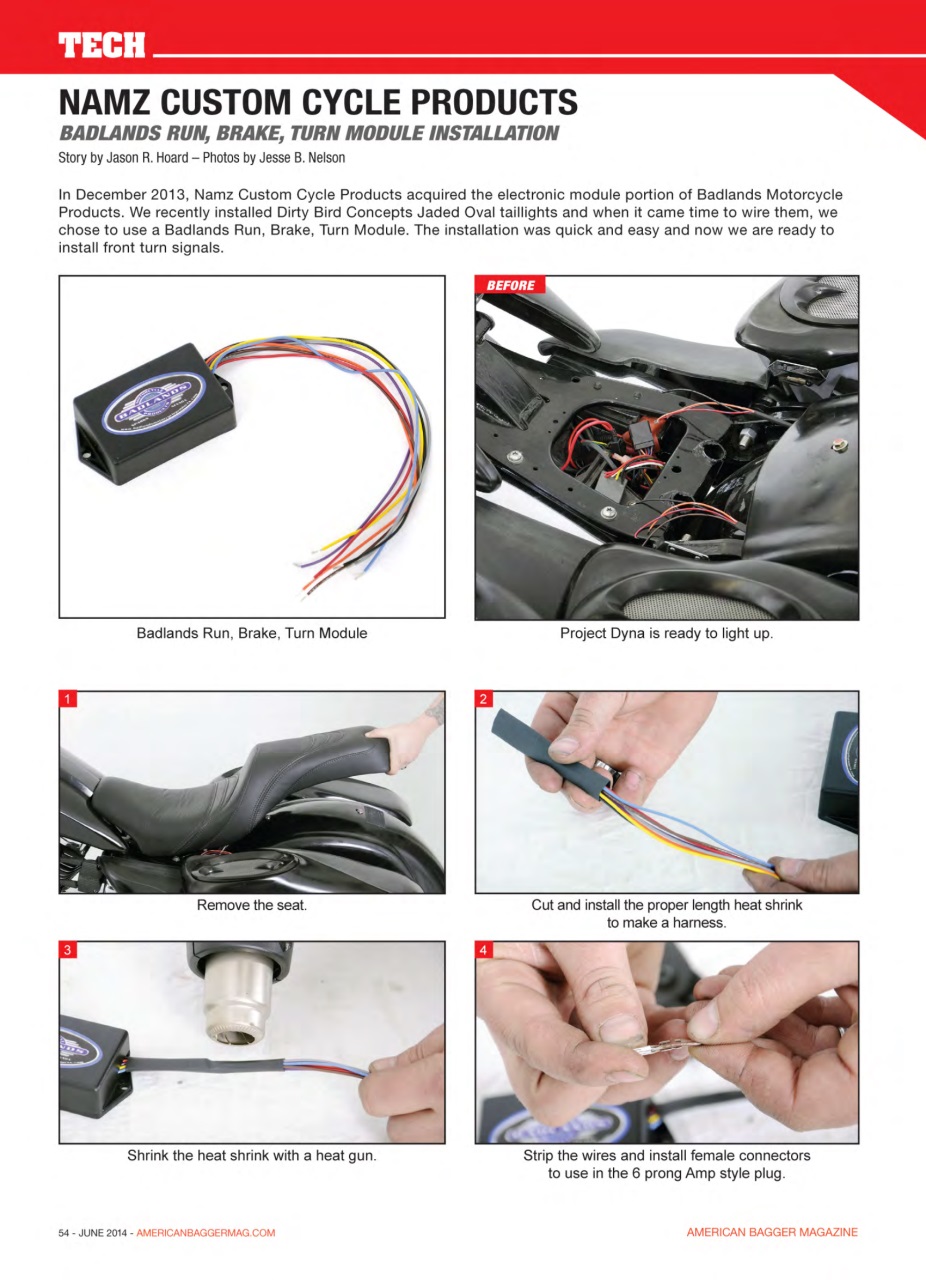 TECH

NAMZ CUSTOM CYCLE PRODUCTS

BADLANDS RUN, BRAKE, TURN MODULE INSTALLATION

Story by Jason R. Hoard – Photos by Jesse B. Nelson

In December 2013, Namz Custom Cycle Products acquired the electronic module portion of Badlands Motorcycle Products. We recently installed Dirty Bird Concepts Jaded Oval taillights and when it came time to wire them, we chose to use a Badlands Run, Brake, Turn Module. The installation was quick and easy and now we are ready to install front turn signals.

BADLANDS

Badlands Run, Brake, Turn Module

BEFORE

Project Dyna is ready to light up.

1

Remove the seat.

2

Cut and install the proper length heat shrink to make a harness.

3

Shrink the heat shrink with a heat gun.

4

Strip the wires and install female connectors to use in the 6 prong Amp style plug.

54 - JUNE 2014 - AMERICANBAGGERMAG.COM

AMERICAN BAGGER MAGAZINE