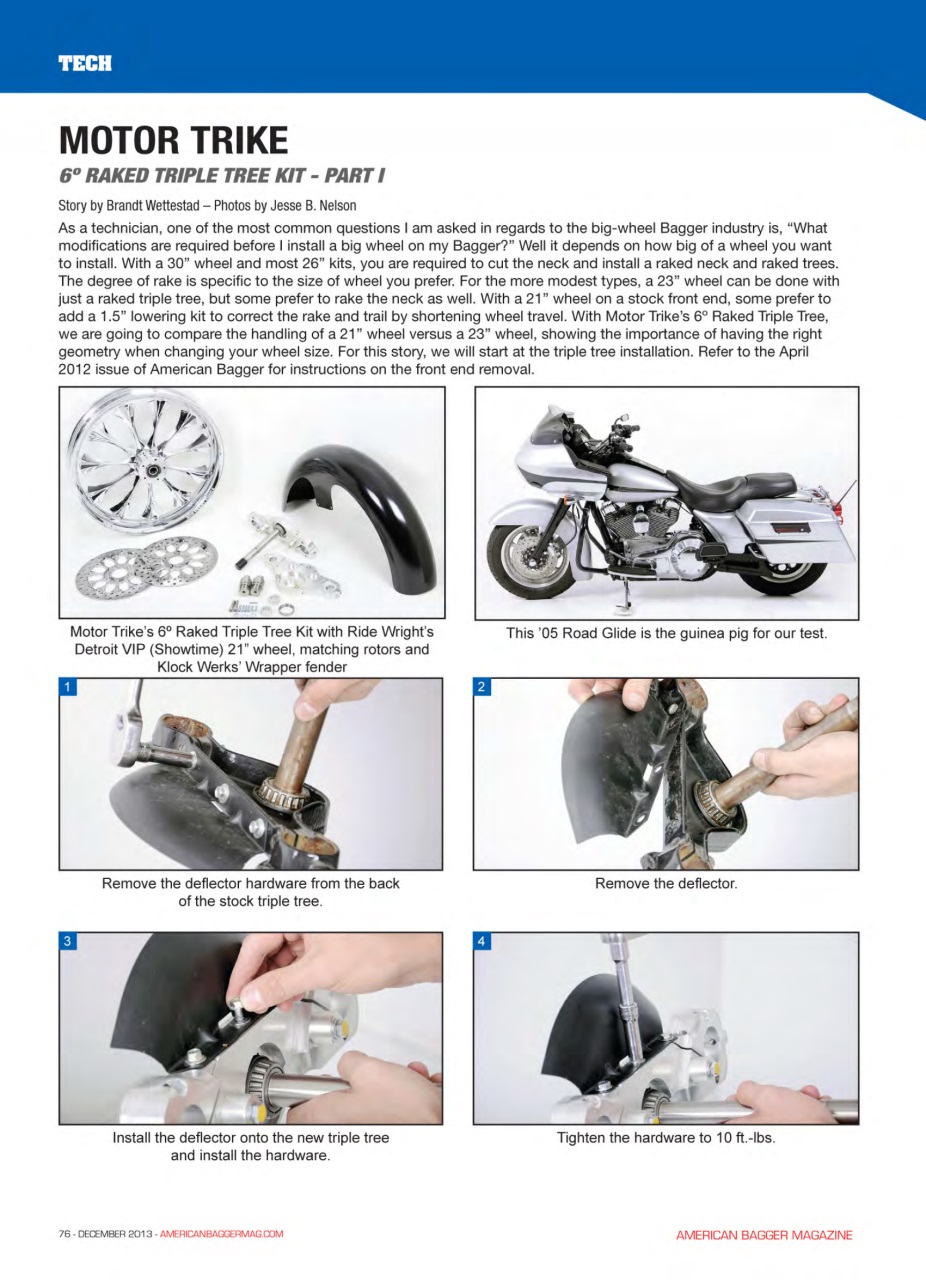 TECH

MOTOR TRIKE

6º RAKED TRIPLE TREE KIT - PART I

Story by Brandt Wettestad – Photos by Jesse B. Nelson

As a technician, one of the most common questions I am asked in regards to the big-wheel Bagger industry is, "What modifications are required before I install a big wheel on my Bagger?" Well it depends on how big of a wheel you want to install. With a 30" wheel and most 26" kits, you are required to cut the neck and install a raked neck and raked trees. The degree of rake is specific to the size of wheel you prefer. For the more modest types, a 23" wheel can be done with just a raked triple tree, but some prefer to rake the neck as well. With a 21" wheel on a stock front end, some prefer to add a 1.5" lowering kit to correct the rake and trail by shortening wheel travel. With Motor Trike's 6º Raked Triple Tree, we are going to compare the handling of a 21" wheel versus a 23" wheel, showing the importance of having the right geometry when changing your wheel size. For this story, we will start at the triple tree installation. Refer to the April 2012 issue of American Bagger for instructions on the front end removal.

Motor Trike's 6º Raked Triple Tree Kit with Ride Wright's Detroit VIP (Showtime) 21" wheel, matching rotors and Klock Werks' Wrapper fender

This '05 Road Glide is the guinea pig for our test.

1

Remove the deflector hardware from the back of the stock triple tree.

2

Remove the deflector.

3

Install the deflector onto the new triple tree and install the hardware.

4

Tighten the hardware to 10 ft.-lbs.

76 - DECEMBER 2013 - AMERICANBAGGERMAG.COM

AMERICAN BAGGER MAGAZINE