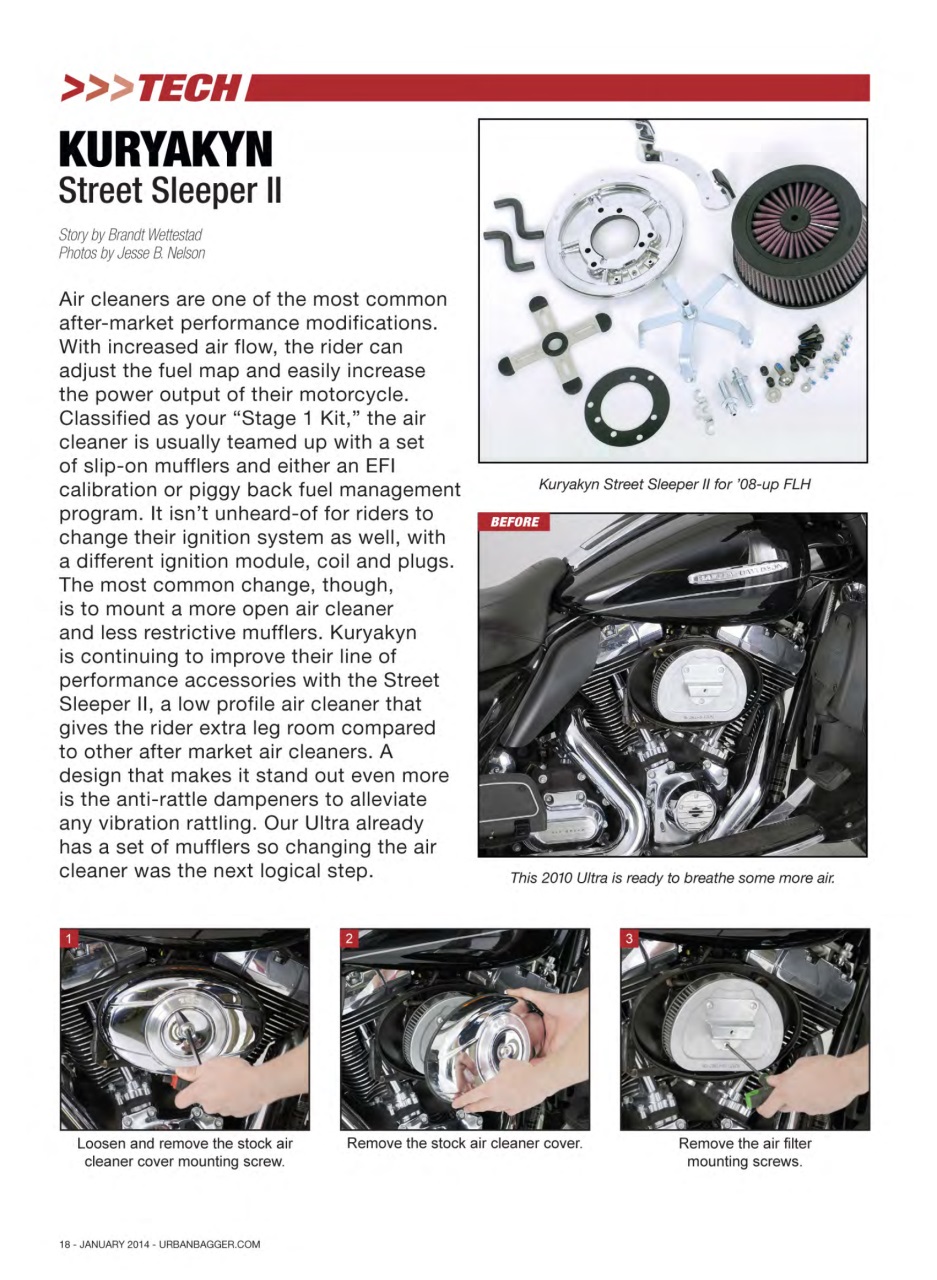 >>>TECH

KURYAKYN
Street Sleeper II

Story by Brandt Wettestad
Photos by Jesse B. Nelson

Air cleaners are one of the most common after-market performance modifications. With increased air flow, the rider can adjust the fuel map and easily increase the power output of their motorcycle. Classified as your "Stage 1 Kit," the air cleaner is usually teamed up with a set of slip-on mufflers and either an EFI calibration or piggy back fuel management program. It isn't unheard-of for riders to change their ignition system as well, with a different ignition module, coil and plugs. The most common change, though, is to mount a more open air cleaner and less restrictive mufflers. Kuryakyn is continuing to improve their line of performance accessories with the Street Sleeper II, a low profile air cleaner that gives the rider extra leg room compared to other after market air cleaners. A design that makes it stand out even more is the anti-rattle dampeners to alleviate any vibration rattling. Our Ultra already has a set of mufflers so changing the air cleaner was the next logical step.

Kuryakyn Street Sleeper II for '08-up FLH

BEFORE

This 2010 Ultra is ready to breathe some more air.

1
Loosen and remove the stock air cleaner cover mounting screw.

2
Remove the stock air cleaner cover.

3
Remove the air filter mounting screws.

18 - JANUARY 2014 - URBANBAGGER.COM