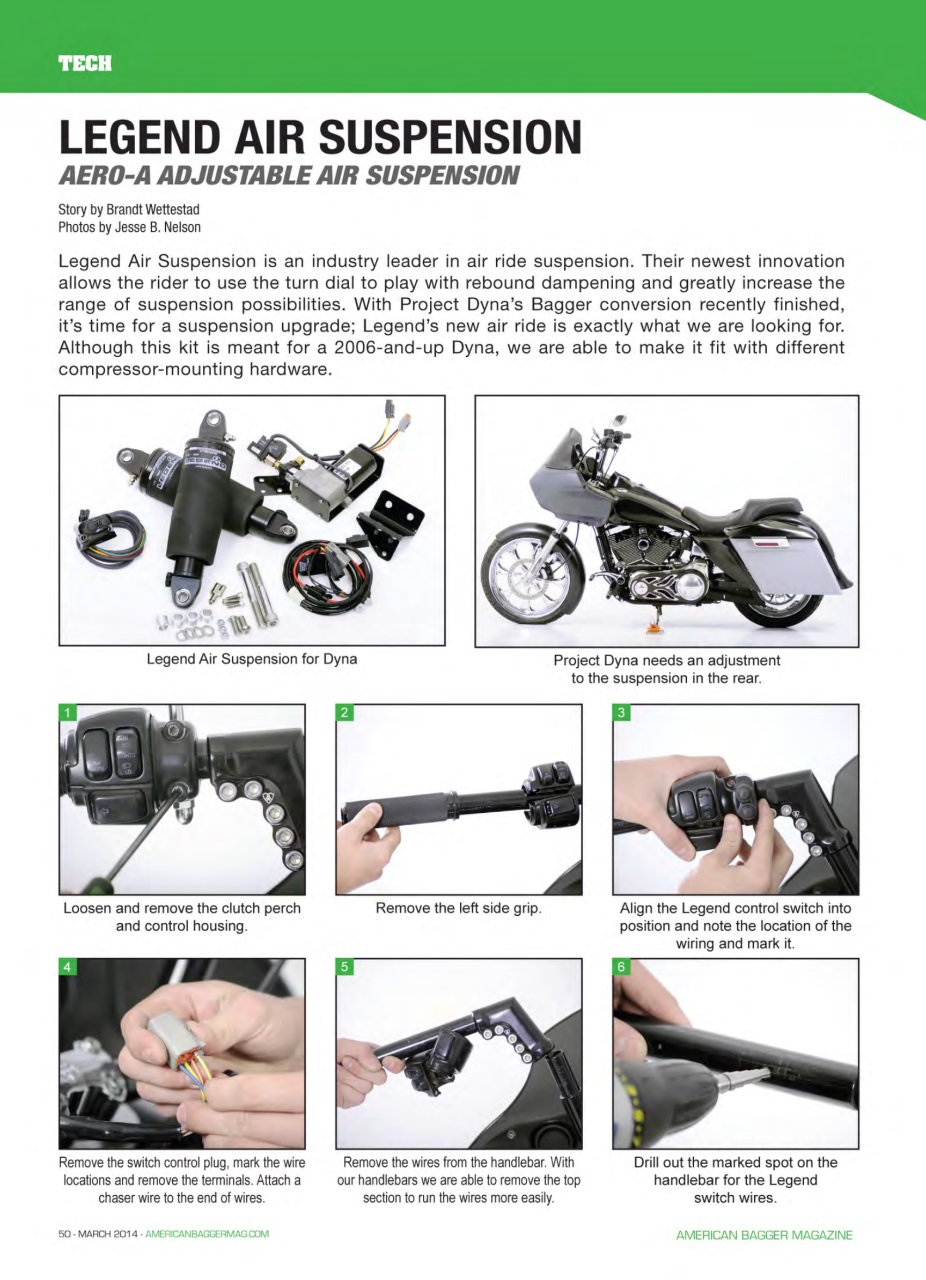 TECH

LEGEND AIR SUSPENSION
AERO-A ADJUSTABLE AIR SUSPENSION

Story by Brandt Wettestad
Photos by Jesse B. Nelson

Legend Air Suspension is an industry leader in air ride suspension. Their newest innovation allows the rider to use the turn dial to play with rebound dampening and greatly increase the range of suspension possibilities. With Project Dyna's Bagger conversion recently finished, it's time for a suspension upgrade; Legend's new air ride is exactly what we are looking for. Although this kit is meant for a 2006-and-up Dyna, we are able to make it fit with different compressor-mounting hardware.

Legend Air Suspension for Dyna

Project Dyna needs an adjustment to the suspension in the rear.

1
Loosen and remove the clutch perch and control housing.

2
Remove the left side grip.

3
Align the Legend control switch into position and note the location of the wiring and mark it.

4
Remove the switch control plug, mark the wire locations and remove the terminals. Attach a chaser wire to the end of wires.

5
Remove the wires from the handlebar. With our handlebars we are able to remove the top section to run the wires more easily.

6
Drill out the marked spot on the handlebar for the Legend switch wires.

50 - MARCH 2014 - AMERICANBAGGERMAG.COM

AMERICAN BAGGER MAGAZINE