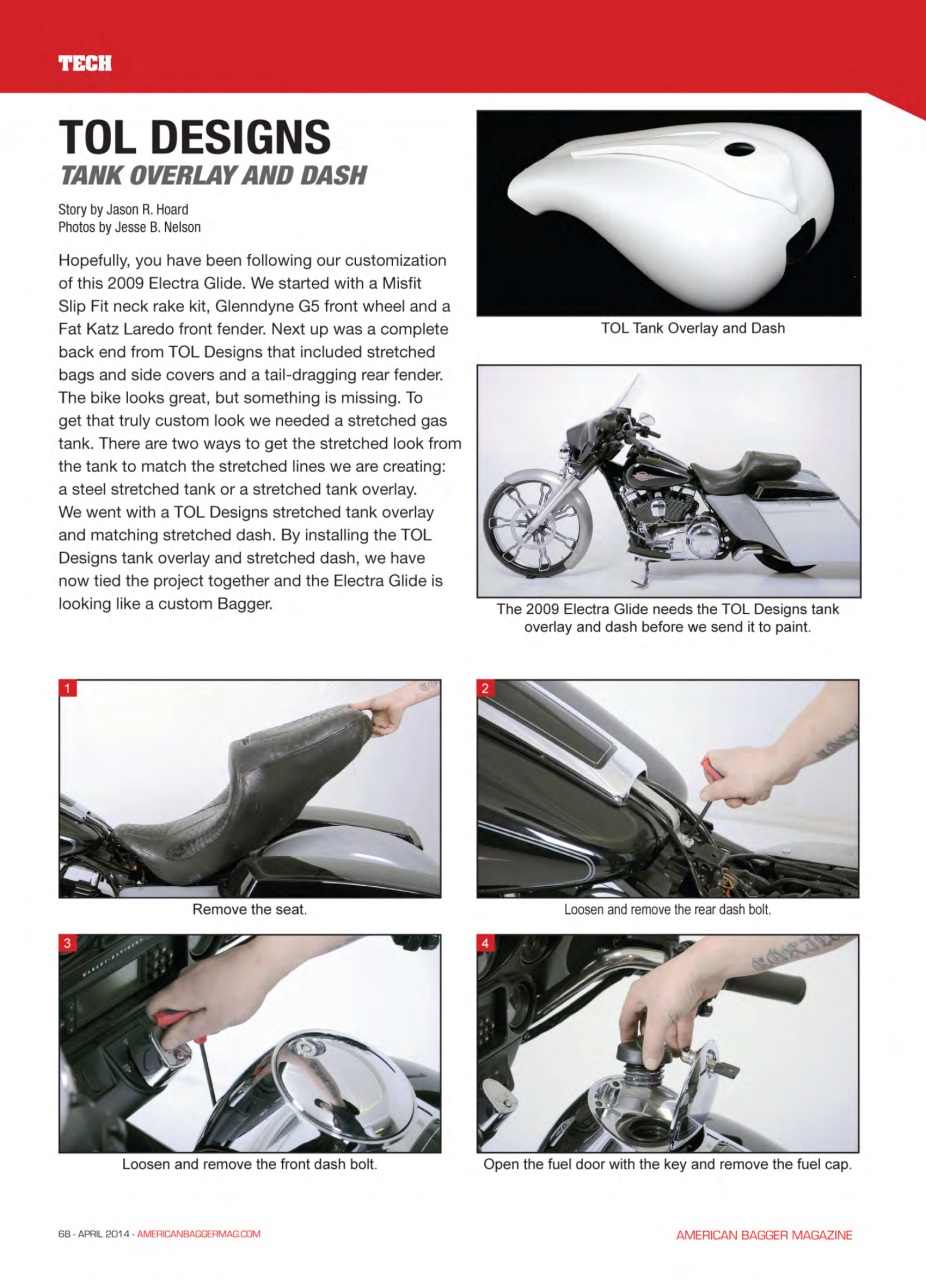 TECH

TOL DESIGNS
TANK OVERLAY AND DASH

Story by Jason R. Hoard
Photos by Jesse B. Nelson

Hopefully, you have been following our customization of this 2009 Electra Glide. We started with a Misfit Slip Fit neck rake kit, Glenndyne G5 front wheel and a Fat Katz Laredo front fender. Next up was a complete back end from TOL Designs that included stretched bags and side covers and a tail-dragging rear fender. The bike looks great, but something is missing. To get that truly custom look we needed a stretched gas tank. There are two ways to get the stretched look from the tank to match the stretched lines we are creating: a steel stretched tank or a stretched tank overlay. We went with a TOL Designs stretched tank overlay and matching stretched dash. By installing the TOL Designs tank overlay and stretched dash, we have now tied the project together and the Electra Glide is looking like a custom Bagger.

TOL Tank Overlay and Dash

The 2009 Electra Glide needs the TOL Designs tank overlay and dash before we send it to paint.

1
Remove the seat.

2
Loosen and remove the rear dash bolt.

3
Loosen and remove the front dash bolt.

4
Open the fuel door with the key and remove the fuel cap.

68 - APRIL 2014 - AMERICANBAGGERMAG.COM

AMERICAN BAGGER MAGAZINE