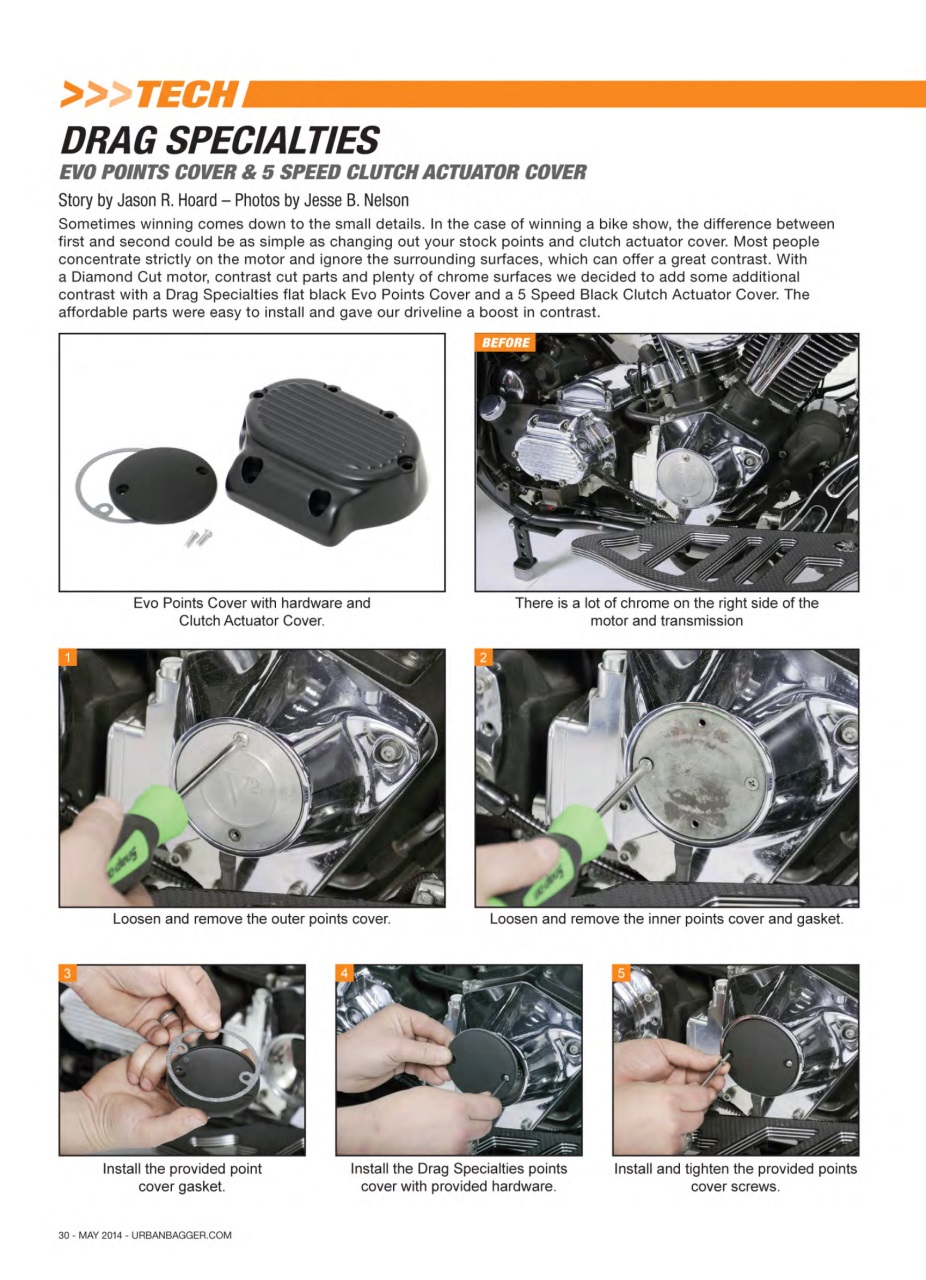 >>>TECH

DRAG SPECIALTIES

EVO POINTS COVER & 5 SPEED CLUTCH ACTUATOR COVER

Story by Jason R. Hoard – Photos by Jesse B. Nelson

Sometimes winning comes down to the small details. In the case of winning a bike show, the difference between first and second could be as simple as changing out your stock points and clutch actuator cover. Most people concentrate strictly on the motor and ignore the surrounding surfaces, which can offer a great contrast. With a Diamond Cut motor, contrast cut parts and plenty of chrome surfaces we decided to add some additional contrast with a Drag Specialties flat black Evo Points Cover and a 5 Speed Black Clutch Actuator Cover. The affordable parts were easy to install and gave our driveline a boost in contrast.

Evo Points Cover with hardware and Clutch Actuator Cover.

BEFORE

There is a lot of chrome on the right side of the motor and transmission

1

Loosen and remove the outer points cover.

2

Loosen and remove the inner points cover and gasket.

3

Install the provided point cover gasket.

4

Install the Drag Specialties points cover with provided hardware.

5

Install and tighten the provided points cover screws.

30 - MAY 2014 - URBANBAGGER.COM