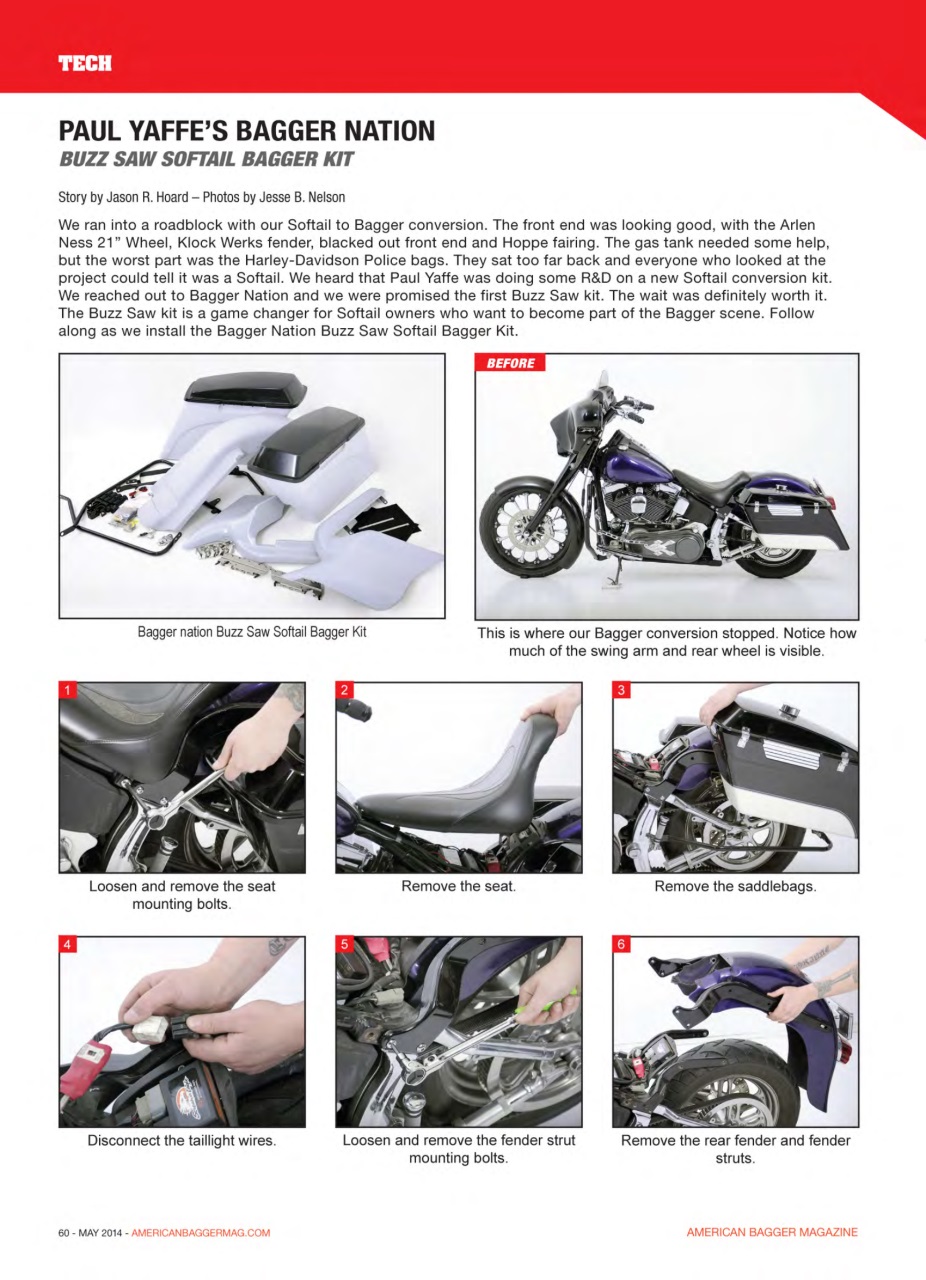 TECH

PAUL YAFFE'S BAGGER NATION
BUZZ SAW SOFTAIL BAGGER KIT

Story by Jason R. Hoard – Photos by Jesse B. Nelson

We ran into a roadblock with our Softail to Bagger conversion. The front end was looking good, with the Arlen Ness 21" Wheel, Klock Werks fender, blacked out front end and Hoppe fairing. The gas tank needed some help, but the worst part was the Harley-Davidson Police bags. They sat too far back and everyone who looked at the project could tell it was a Softail. We heard that Paul Yaffe was doing some R&D on a new Softail conversion kit. We reached out to Bagger Nation and we were promised the first Buzz Saw kit. The wait was definitely worth it. The Buzz Saw kit is a game changer for Softail owners who want to become part of the Bagger scene. Follow along as we install the Bagger Nation Buzz Saw Softail Bagger Kit.

Bagger nation Buzz Saw Softail Bagger Kit

BEFORE

This is where our Bagger conversion stopped. Notice how much of the swing arm and rear wheel is visible.

1
Loosen and remove the seat mounting bolts.

2
Remove the seat.

3
Remove the saddlebags.

4
Disconnect the taillight wires.

5
Loosen and remove the fender strut mounting bolts.

6
Remove the rear fender and fender struts.

60 - MAY 2014 - AMERICANBAGGERMAG.COM

AMERICAN BAGGER MAGAZINE