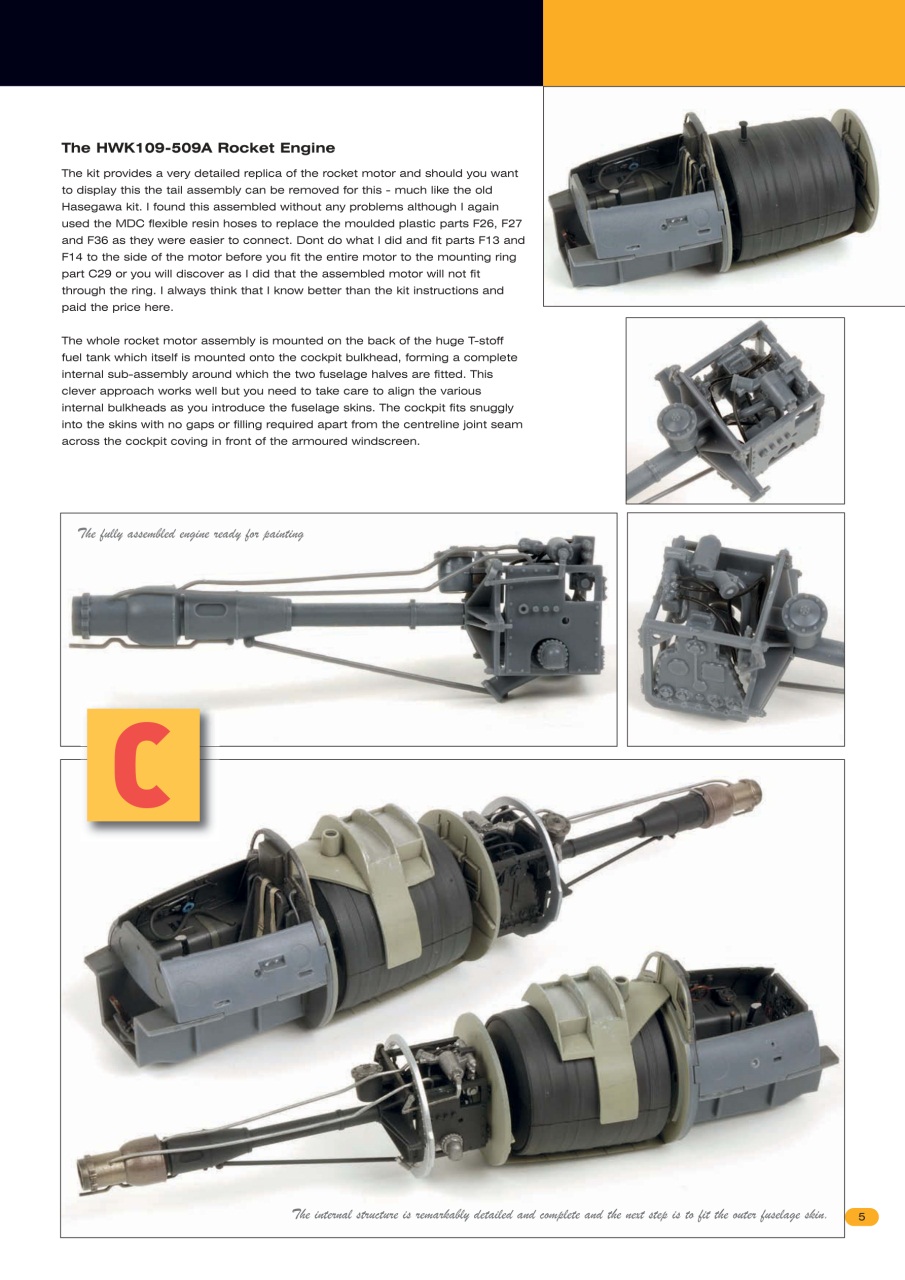 The HWK109-509A Rocket Engine

The kit provides a very detailed replica of the rocket motor and should you want to display this the tail assembly can be removed for this - much like the old Hasegawa kit. I found this assembled without any problems although I again used the MDC flexible resin hoses to replace the moulded plastic parts F26, F27 and F36 as they were easier to connect. Dont do what I did and fit parts F13 and F14 to the side of the motor before you fit the entire motor to the mounting ring part C29 or you will discover as I did that the assembled motor will not fit through the ring. I always think that I know better than the kit instructions and paid the price here.

The whole rocket motor assembly is mounted on the back of the huge T-stoff fuel tank which itself is mounted onto the cockpit bulkhead, forming a complete internal sub-assembly around which the two fuselage halves are fitted. This clever approach works well but you need to take care to align the various internal bulkheads as you introduce the fuselage skins. The cockpit fits snuggly into the skins with no gaps or filling required apart from the centreline joint seam across the cockpit coving in front of the armoured windscreen.

The fully assembled engine ready for painting

C

The internal structure is remarkably detailed and complete and the next step is to fit the outer fuselage skin.

5