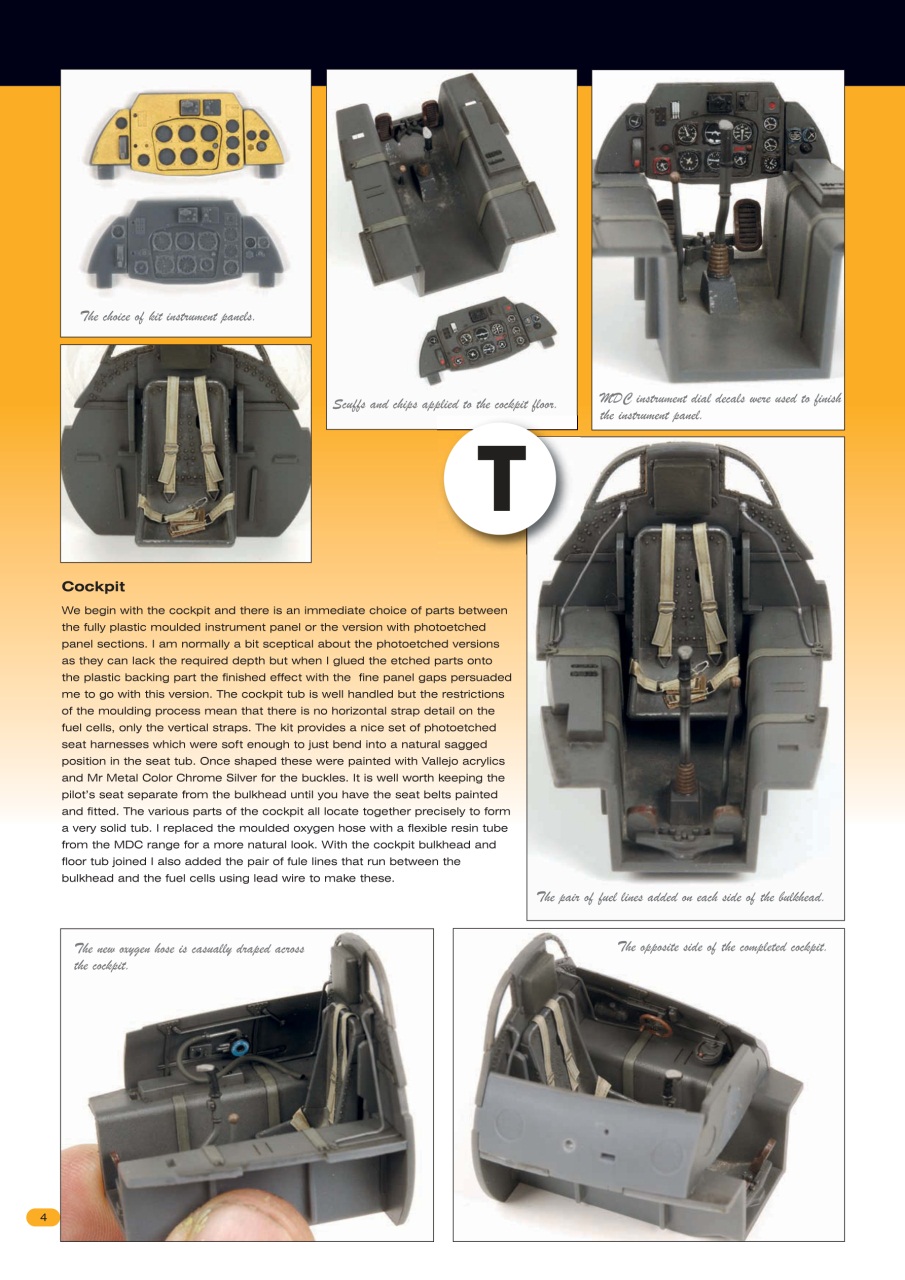 The choice of kit instrument panels.

Scuffs and chips applied to the cockpit floor.

MDC instrument dial decals were used to finish the instrument panel.

T

Cockpit

We begin with the cockpit and there is an immediate choice of parts between the fully plastic moulded instrument panel or the version with photoetched panel sections. I am normally a bit sceptical about the photoetched versions as they can lack the required depth but when I glued the etched parts onto the plastic backing part the finished effect with the fine panel gaps persuaded me to go with this version. The cockpit tub is well handled but the restrictions of the moulding process mean that there is no horizontal strap detail on the fuel cells, only the vertical straps. The kit provides a nice set of photoetched seat harnesses which were soft enough to just bend into a natural sagged position in the seat tub. Once shaped these were painted with Vallejo acrylics and Mr Metal Color Chrome Silver for the buckles. It is well worth keeping the pilot's seat separate from the bulkhead until you have the seat belts painted and fitted. The various parts of the cockpit all locate together precisely to form a very solid tub. I replaced the moulded oxygen hose with a flexible resin tube from the MDC range for a more natural look. With the cockpit bulkhead and floor tub joined I also added the pair of fule lines that run between the bulkhead and the fuel cells using lead wire to make these.

The pair of fuel lines added on each side of the bulkhead.

The new oxygen hose is casually draped across the cockpit.

The opposite side of the completed cockpit.

4