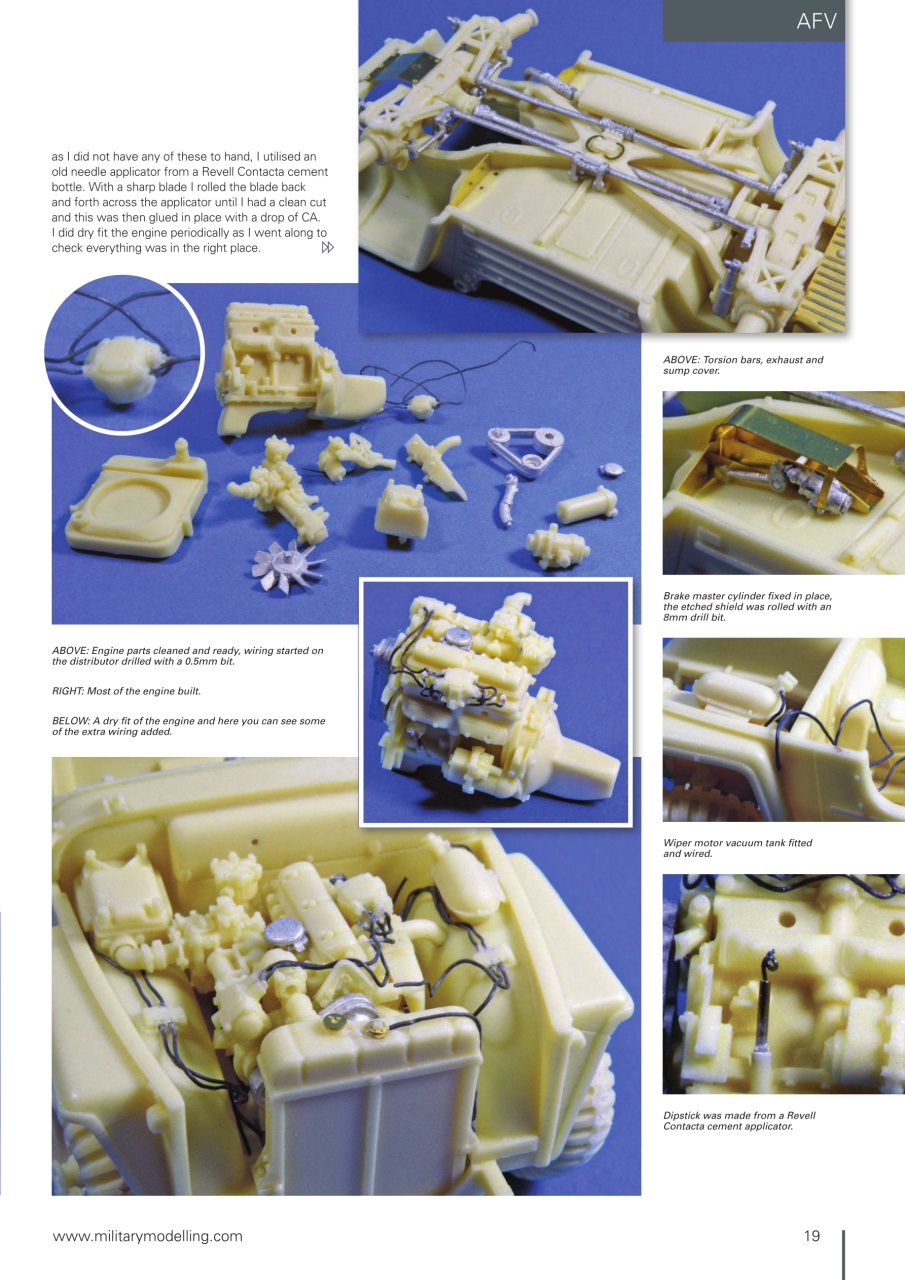 AFV

as I did not have any of these to hand, I utilised an old needle applicator from a Revell Contacta cement bottle. With a sharp blade I rolled the blade back and forth across the applicator until I had a clean cut and this was then glued in place with a drop of CA. I did dry fit the engine periodically as I went along to check everything was in the right place.

ABOVE: Torsion bars, exhaust and sump cover.

Brake master cylinder fixed in place, the etched shield was rolled with an 8mm drill bit.

ABOVE: Engine parts cleaned and ready, wiring started on the distributor drilled with a 0.5mm bit.

RIGHT: Most of the engine built.

BELOW: A dry fit of the engine and here you can see some of the extra wiring added.

Wiper motor vacuum tank fitted and wired.

Dipstick was made from a Revell Contacta cement applicator.

www.militarymodelling.com

19