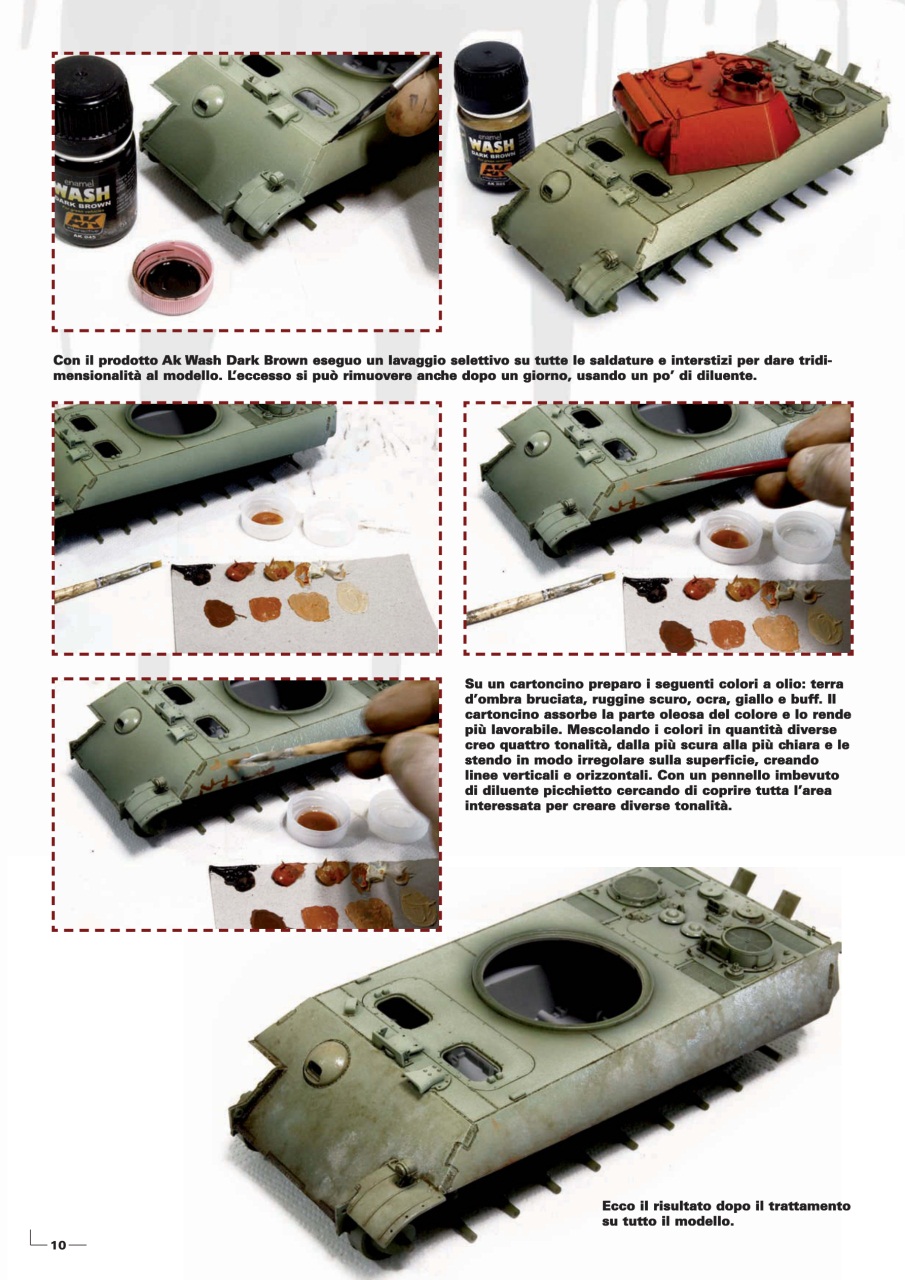 enamel
WASH
DARK BROWN
AK
AK 045

enamel
WASH
DARK BROWN
AK
AK 045

Con il prodotto Ak Wash Dark Brown eseguo un lavaggio selettivo su tutte le saldature e interstizi per dare tridimensionalità al modello. L'eccesso si può rimuovere anche dopo un giorno, usando un po' di diluente.

Su un cartoncino preparo i seguenti colori a olio: terra d'ombra bruciata, ruggine scuro, ocra, giallo e buff. Il cartoncino assorbe la parte oleosa del colore e lo rende più lavorabile. Mescolando i colori in quantità diverse creo quattro tonalità, dalla più scura alla più chiara e le stendo in modo irregolare sulla superficie, creando linee verticali e orizzontali. Con un pennello imbevuto di diluente picchietto cercando di coprire tutta l'area interessata per creare diverse tonalità.

Ecco il risultato dopo il trattamento su tutto il modello.

10