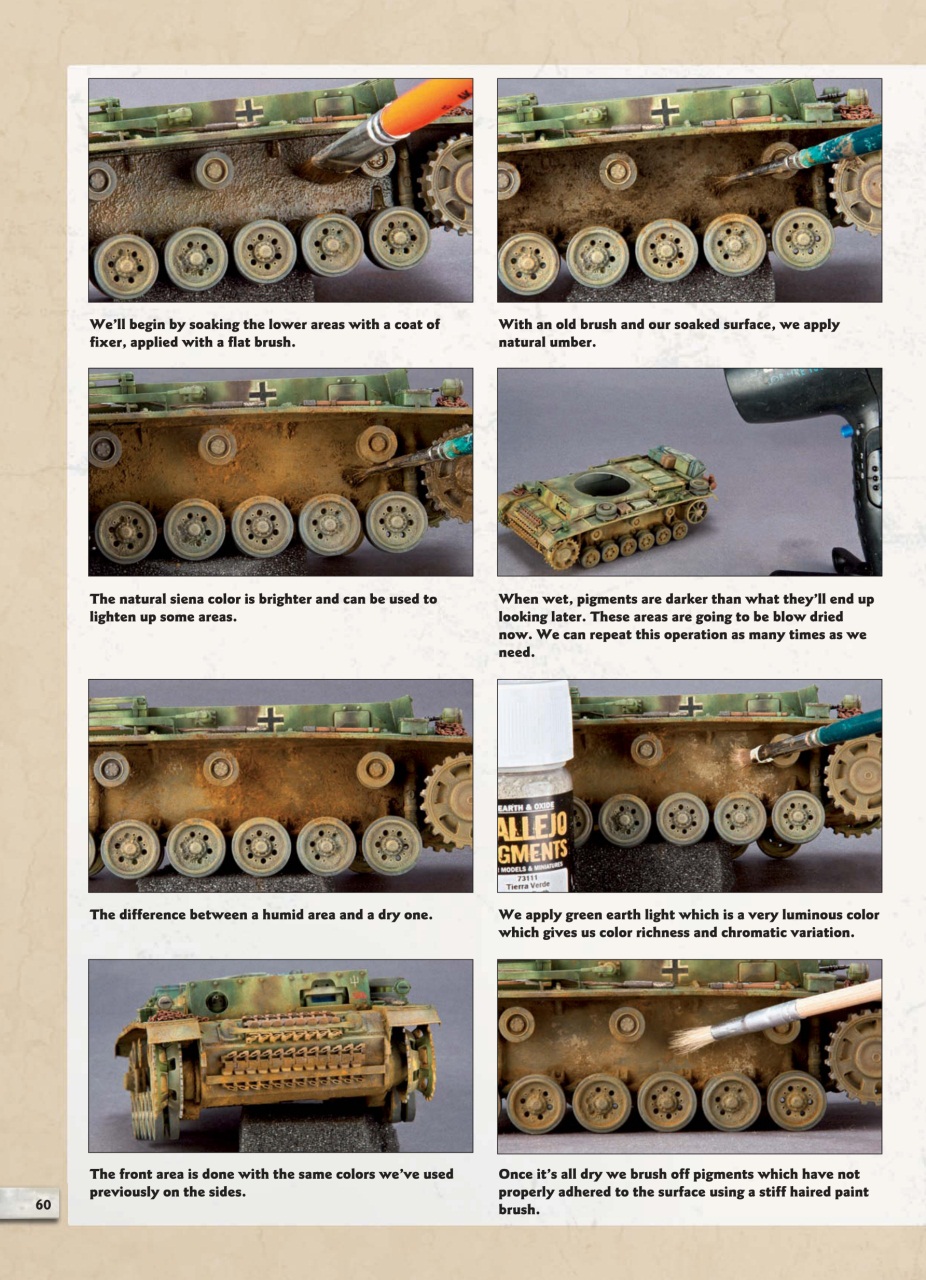 We'll begin by soaking the lower areas with a coat of fixer, applied with a flat brush.

With an old brush and our soaked surface, we apply natural umber.

The natural siena color is brighter and can be used to lighten up some areas.

When wet, pigments are darker than what they'll end up looking later. These areas are going to be blow dried now. We can repeat this operation as many times as we need.

The difference between a humid area and a dry one.

EARTH & OXIDE
ALLEJO
GMENTS
MODELS & MINIATURES
73111
Tierra Verde

We apply green earth light which is a very luminous color which gives us color richness and chromatic variation.

The front area is done with the same colors we've used previously on the sides.

Once it's all dry we brush off pigments which have not properly adhered to the surface using a stiff haired paint brush.

60