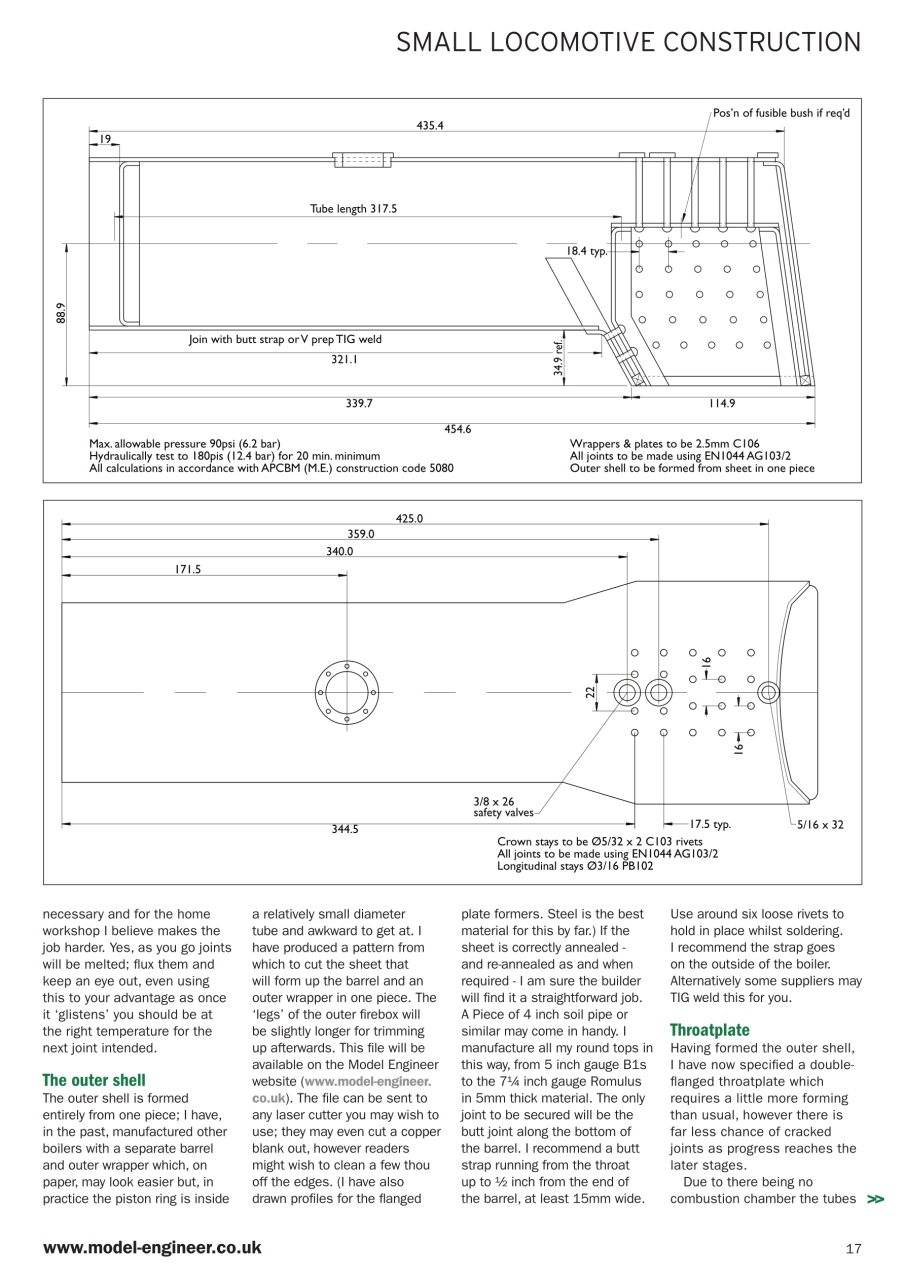 SMALL LOCOMOTIVE CONSTRUCTION

Pos'n of fusible bush if req'd
435.4
19
Tube length 317.5
18.4 typ.
88.9
Join with butt strap or V prep TIG weld
321.1
34.9 ref.
339.7
114.9
454.6
Max. allowable pressure 90psi (6.2 bar)
Hydraulically test to 180pis (12.4 bar) for 20 min. minimum
All calculations in accordance with APCBM (M.E.) construction code 5080
Wrappers & plates to be 2.5mm C106
All joints to be made using EN1044 AG103/2
Outer shell to be formed from sheet in one piece

425.0
359.0
340.0
171.5
16
22
16
3/8 x 26
safety valves
344.5
17.5 typ.
5/16 x 32
Crown stays to be Ø5/32 x 2 C103 rivets
All joints to be made using EN1044 AG103/2
Longitudinal stays Ø3/16 PB102

necessary and for the home workshop I believe makes the job harder. Yes, as you go joints will be melted; flux them and keep an eye out, even using this to your advantage as once it 'glistens' you should be at the right temperature for the next joint intended.

The outer shell
The outer shell is formed entirely from one piece; I have, in the past, manufactured other boilers with a separate barrel and outer wrapper which, on paper, may look easier but, in practice the piston ring is inside a relatively small diameter tube and awkward to get at. I have produced a pattern from which to cut the sheet that will form up the barrel and an outer wrapper in one piece. The 'legs' of the outer firebox will be slightly longer for trimming up afterwards. This file will be available on the Model Engineer website (www.model-engineer.co.uk). The file can be sent to any laser cutter you may wish to use; they may even cut a copper blank out, however readers might wish to clean a few thou off the edges. (I have also drawn profiles for the flanged plate formers. Steel is the best material for this by far.) If the sheet is correctly annealed - and re-annealed as and when required - I am sure the builder will find it a straightforward job. A Piece of 4 inch soil pipe or similar may come in handy. I manufacture all my round tops in this way, from 5 inch gauge B1s to the 7¼ inch gauge Romulus in 5mm thick material. The only joint to be secured will be the butt joint along the bottom of the barrel. I recommend a butt strap running from the throat up to ½ inch from the end of the barrel, at least 15mm wide. Use around six loose rivets to hold in place whilst soldering. I recommend the strap goes on the outside of the boiler. Alternatively some suppliers may TIG weld this for you.

Throatplate
Having formed the outer shell, I have now specified a double-flanged throatplate which requires a little more forming than usual, however there is far less chance of cracked joints as progress reaches the later stages.

Due to there being no combustion chamber the tubes >>

www.model-engineer.co.uk
17