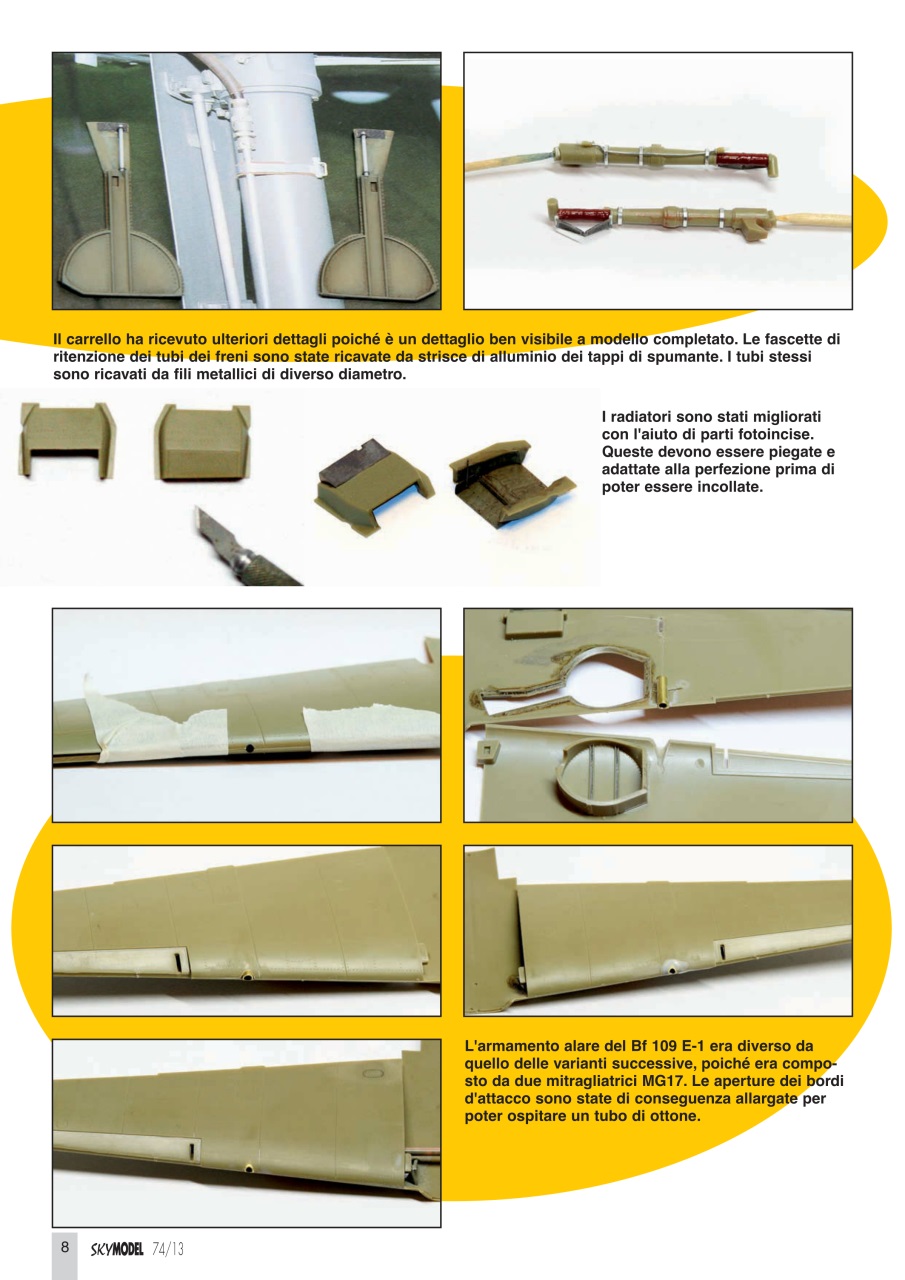 Il carrello ha ricevuto ulteriori dettagli poiché è un dettaglio ben visibile a modello completato. Le fascette di ritenzione dei tubi dei freni sono state ricavate da strisce di alluminio dei tappi di spumante. I tubi stessi sono ricavati da fili metallici di diverso diametro.

I radiatori sono stati migliorati con l'aiuto di parti fotoincise. Queste devono essere piegate e adattate alla perfezione prima di poter essere incollate.

L'armamento alare del Bf 109 E-1 era diverso da quello delle varianti successive, poiché era composto da due mitragliatrici MG17. Le aperture dei bordi d'attacco sono state di conseguenza allargate per poter ospitare un tubo di ottone.

8 SKYMODEL 74/13