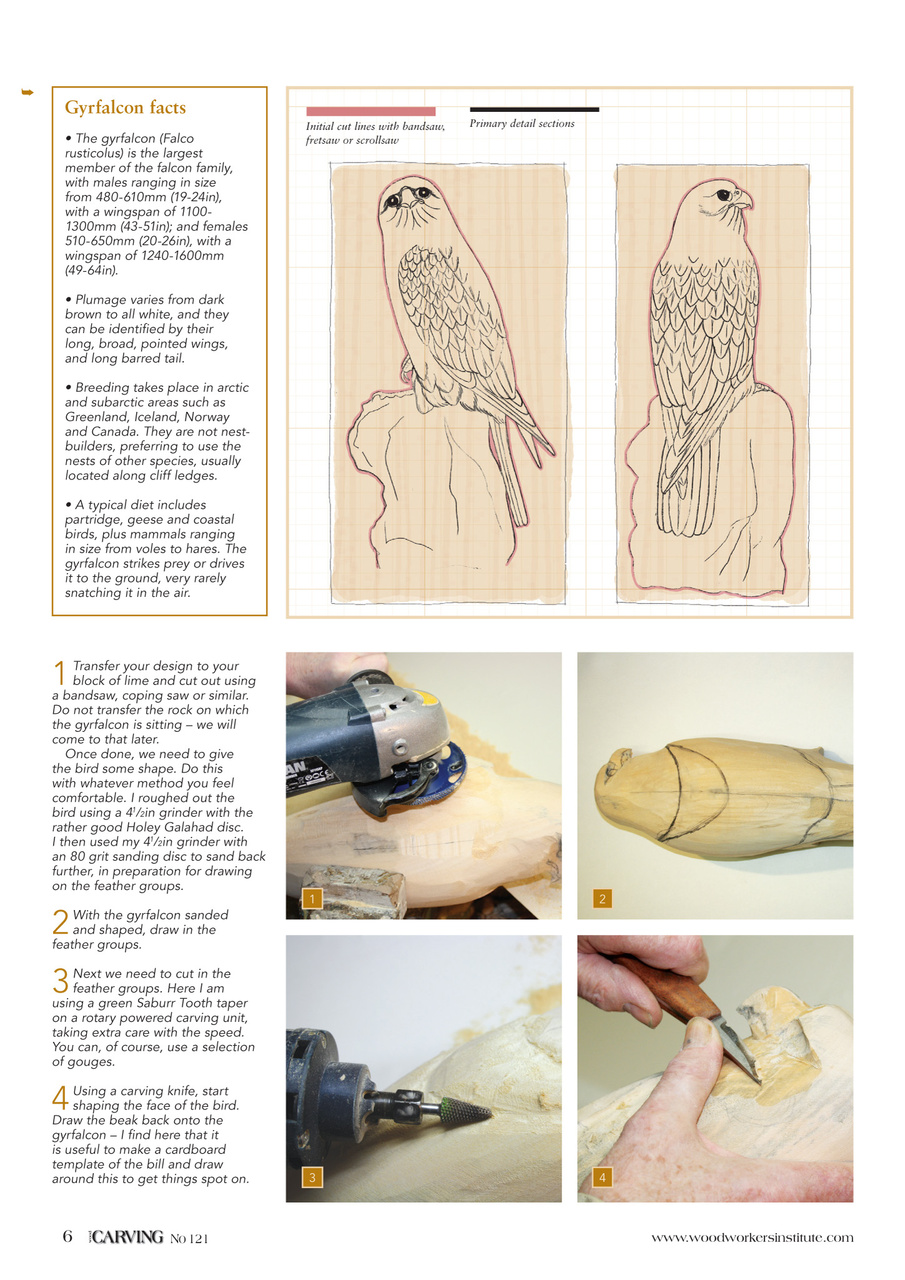 Gyrfalcon facts

• The gyrfalcon (Falco rusticolus) is the largest member of the falcon family, with males ranging in size from 480-610mm (19-24in), with a wingspan of 1100-1300mm (43-51in); and females 510-650mm (20-26in), with a wingspan of 1240-1600mm (49-64in).

• Plumage varies from dark brown to all white, and they can be identified by their long, broad, pointed wings, and long barred tail.

• Breeding takes place in arctic and subarctic areas such as Greenland, Iceland, Norway and Canada. They are not nest-builders, preferring to use the nests of other species, usually located along cliff ledges.

• A typical diet includes partridge, geese and coastal birds, plus mammals ranging in size from voles to hares. The gyrfalcon strikes prey or drives it to the ground, very rarely snatching it in the air.

Initial cut lines with bandsaw, fretsaw or scrollsaw

Primary detail sections

1 Transfer your design to your block of lime and cut out using a bandsaw, coping saw or similar. Do not transfer the rock on which the gyrfalcon is sitting – we will come to that later.
Once done, we need to give the bird some shape. Do this with whatever method you feel comfortable. I roughed out the bird using a $4^1/_2$in grinder with the rather good Holey Galahad disc. I then used my $4^1/_2$in grinder with an 80 grit sanding disc to sand back further, in preparation for drawing on the feather groups.

2 With the gyrfalcon sanded and shaped, draw in the feather groups.

3 Next we need to cut in the feather groups. Here I am using a green Saburr Tooth taper on a rotary powered carving unit, taking extra care with the speed. You can, of course, use a selection of gouges.

4 Using a carving knife, start shaping the face of the bird. Draw the beak back onto the gyrfalcon – I find here that it is useful to make a cardboard template of the bill and draw around this to get things spot on.

1

2

3

4

6 CARVING No 121

www.woodworkersinstitute.com