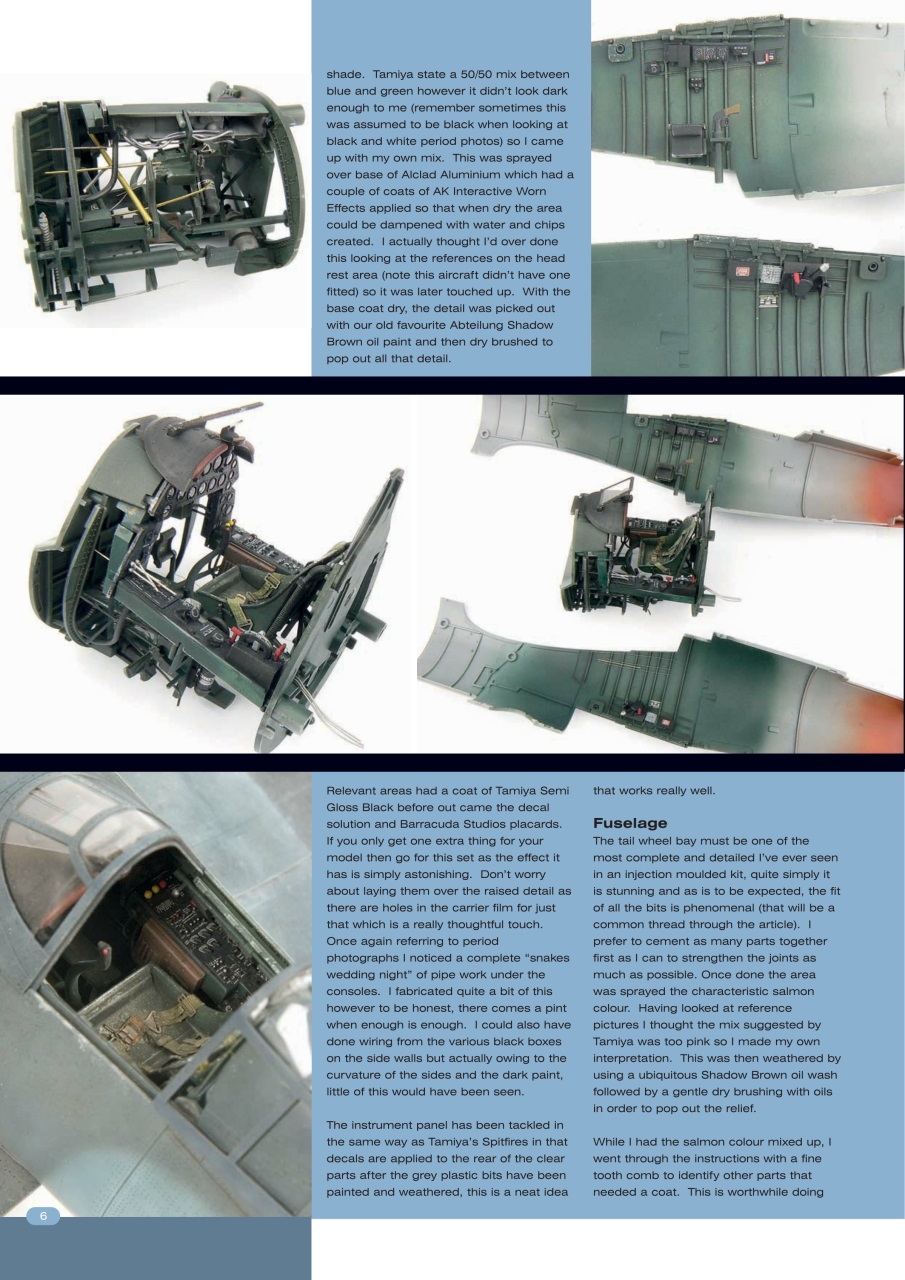 shade. Tamiya state a 50/50 mix between blue and green however it didn't look dark enough to me (remember sometimes this was assumed to be black when looking at black and white period photos) so I came up with my own mix. This was sprayed over base of Alclad Aluminium which had a couple of coats of AK Interactive Worn Effects applied so that when dry the area could be dampened with water and chips created. I actually thought I'd over done this looking at the references on the head rest area (note this aircraft didn't have one fitted) so it was later touched up. With the base coat dry, the detail was picked out with our old favourite Abteilung Shadow Brown oil paint and then dry brushed to pop out all that detail.

Relevant areas had a coat of Tamiya Semi Gloss Black before out came the decal solution and Barracuda Studios placards. If you only get one extra thing for your model then go for this set as the effect it has is simply astonishing. Don't worry about laying them over the raised detail as there are holes in the carrier film for just that which is a really thoughtful touch. Once again referring to period photographs I noticed a complete "snakes wedding night" of pipe work under the consoles. I fabricated quite a bit of this however to be honest, there comes a pint when enough is enough. I could also have done wiring from the various black boxes on the side walls but actually owing to the curvature of the sides and the dark paint, little of this would have been seen.

The instrument panel has been tackled in the same way as Tamiya's Spitfires in that decals are applied to the rear of the clear parts after the grey plastic bits have been painted and weathered, this is a neat idea that works really well.

Fuselage
The tail wheel bay must be one of the most complete and detailed I've ever seen in an injection moulded kit, quite simply it is stunning and as is to be expected, the fit of all the bits is phenomenal (that will be a common thread through the article). I prefer to cement as many parts together first as I can to strengthen the joints as much as possible. Once done the area was sprayed the characteristic salmon colour. Having looked at reference pictures I thought the mix suggested by Tamiya was too pink so I made my own interpretation. This was then weathered by using a ubiquitous Shadow Brown oil wash followed by a gentle dry brushing with oils in order to pop out the relief.

While I had the salmon colour mixed up, I went through the instructions with a fine tooth comb to identify other parts that needed a coat. This is worthwhile doing

6