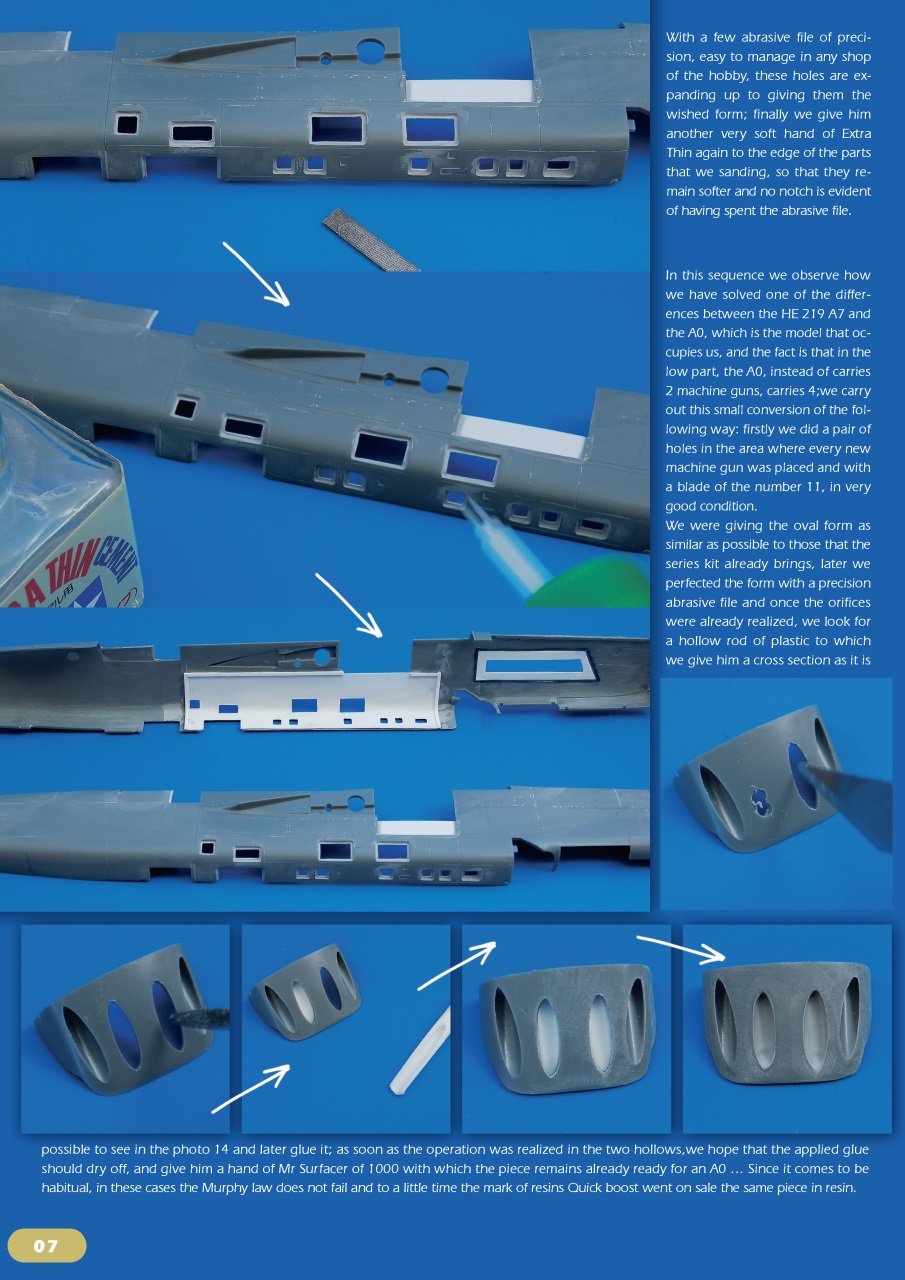 With a few abrasive file of precision, easy to manage in any shop of the hobby, these holes are expanding up to giving them the wished form; finally we give him another very soft hand of Extra Thin again to the edge of the parts that we sanding, so that they remain softer and no notch is evident of having spent the abrasive file.

In this sequence we observe how we have solved one of the differences between the HE 219 A7 and the A0, which is the model that occupies us, and the fact is that in the low part, the A0, instead of carries 2 machine guns, carries 4;we carry out this small conversion of the following way: firstly we did a pair of holes in the area where every new machine gun was placed and with a blade of the number 11, in very good condition.
We were giving the oval form as similar as possible to those that the series kit already brings, later we perfected the form with a precision abrasive file and once the orifices were already realized, we look for a hollow rod of plastic to which we give him a cross section as it is

A THIN CEMENT

possible to see in the photo 14 and later glue it; as soon as the operation was realized in the two hollows,we hope that the applied glue should dry off, and give him a hand of Mr Surfacer of 1000 with which the piece remains already ready for an A0 ... Since it comes to be habitual, in these cases the Murphy law does not fail and to a little time the mark of resins Quick boost went on sale the same piece in resin.

07