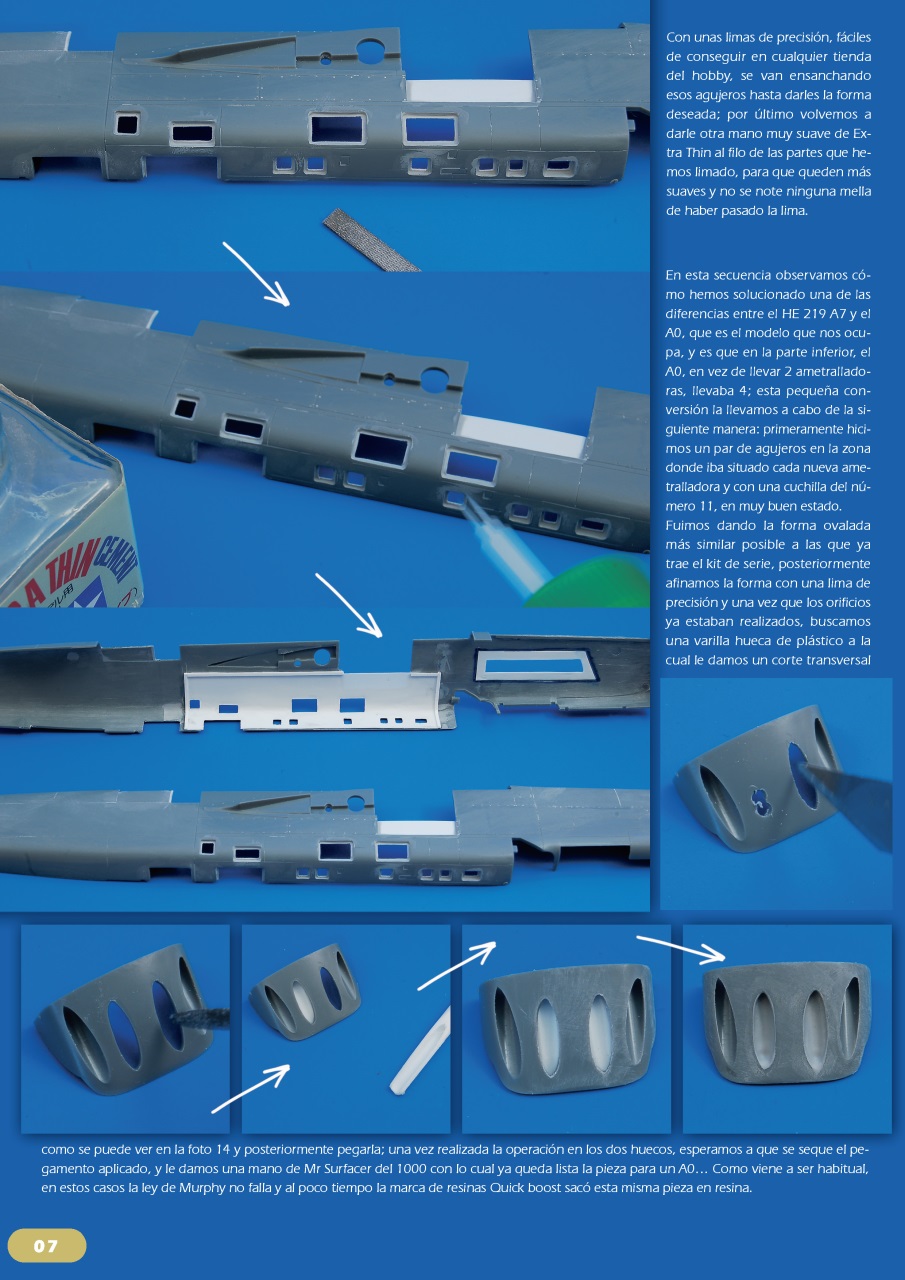 Con unas limas de precisión, fáciles de conseguir en cualquier tienda del hobby, se van ensanchando esos agujeros hasta darles la forma deseada; por último volvemos a darle otra mano muy suave de Extra Thin al filo de las partes que hemos limado, para que queden más suaves y no se note ninguna mella de haber pasado la lima.

En esta secuencia observamos cómo hemos solucionado una de las diferencias entre el HE 219 A7 y el A0, que es el modelo que nos ocupa, y es que en la parte inferior, el A0, en vez de llevar 2 ametralladoras, llevaba 4; esta pequeña conversión la llevamos a cabo de la siguiente manera: primeramente hicimos un par de agujeros en la zona donde iba situado cada nueva ametralladora y con una cuchilla del número 11, en muy buen estado.
Fuimos dando la forma ovalada más similar posible a las que ya trae el kit de serie, posteriormente afinamos la forma con una lima de precisión y una vez que los orificios ya estaban realizados, buscamos una varilla hueca de plástico a la cual le damos un corte transversal

A THIN CEMENT

como se puede ver en la foto 14 y posteriormente pegarla; una vez realizada la operación en los dos huecos, esperamos a que se seque el pegamento aplicado, y le damos una mano de Mr Surfacer del 1000 con lo cual ya queda lista la pieza para un A0… Como viene a ser habitual, en estos casos la ley de Murphy no falla y al poco tiempo la marca de resinas Quick boost sacó esta misma pieza en resina.

07