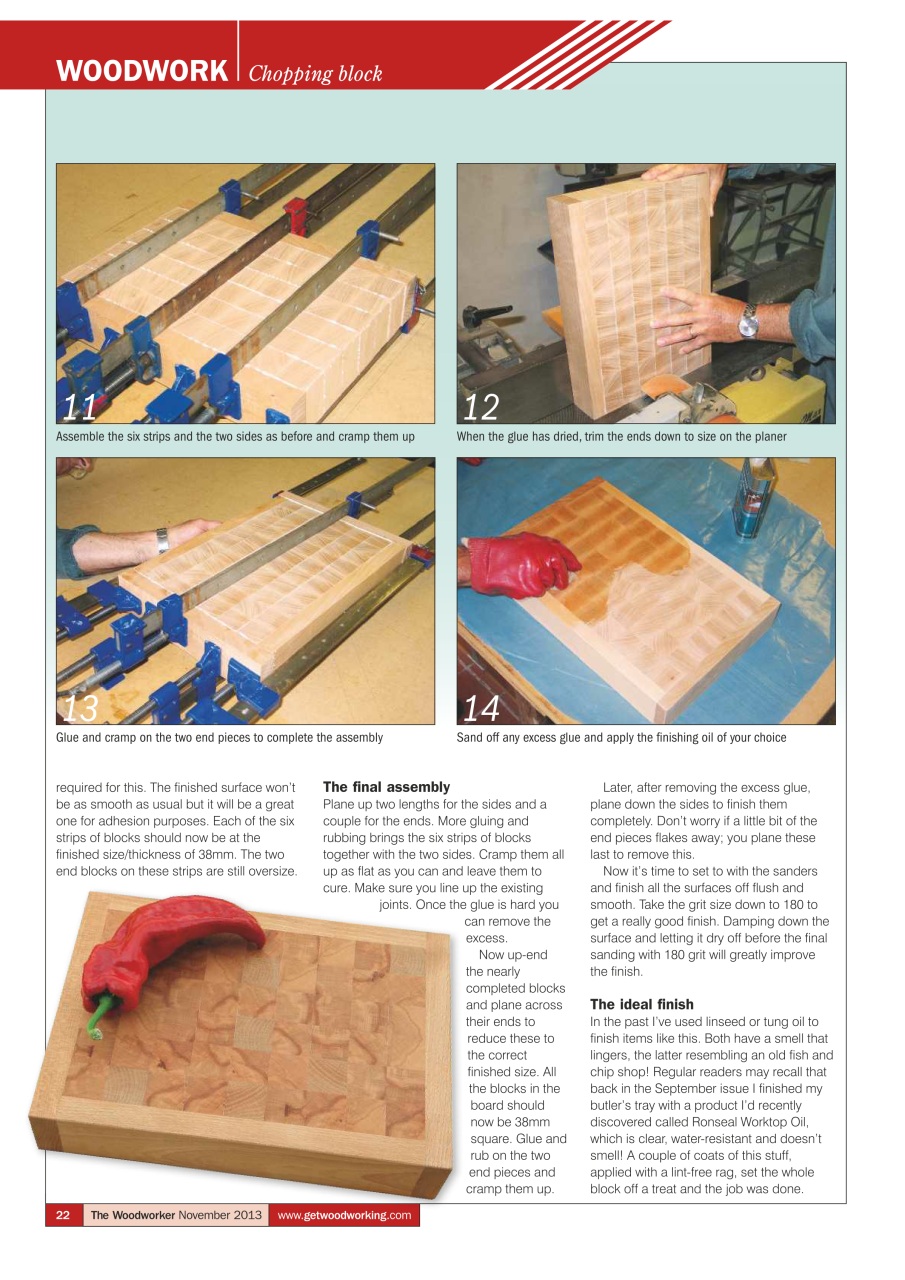 WOODWORK | Chopping block

11

Assemble the six strips and the two sides as before and cramp them up

12

When the glue has dried, trim the ends down to size on the planer

13

Glue and cramp on the two end pieces to complete the assembly

14

Sand off any excess glue and apply the finishing oil of your choice

required for this. The finished surface won't be as smooth as usual but it will be a great one for adhesion purposes. Each of the six strips of blocks should now be at the finished size/thickness of 38mm. The two end blocks on these strips are still oversize.

The final assembly
Plane up two lengths for the sides and a couple for the ends. More gluing and rubbing brings the six strips of blocks together with the two sides. Cramp them all up as flat as you can and leave them to cure. Make sure you line up the existing joints. Once the glue is hard you can remove the excess.

Now up-end the nearly completed blocks and plane across their ends to reduce these to the correct finished size. All the blocks in the board should now be 38mm square. Glue and rub on the two end pieces and cramp them up.

Later, after removing the excess glue, plane down the sides to finish them completely. Don't worry if a little bit of the end pieces flakes away; you plane these last to remove this.

Now it's time to set to with the sanders and finish all the surfaces off flush and smooth. Take the grit size down to 180 to get a really good finish. Damping down the surface and letting it dry off before the final sanding with 180 grit will greatly improve the finish.

The ideal finish
In the past I've used linseed or tung oil to finish items like this. Both have a smell that lingers, the latter resembling an old fish and chip shop! Regular readers may recall that back in the September issue I finished my butler's tray with a product I'd recently discovered called Ronseal Worktop Oil, which is clear, water-resistant and doesn't smell! A couple of coats of this stuff, applied with a lint-free rag, set the whole block off a treat and the job was done.

22 The Woodworker November 2013 www.getwoodworking.com