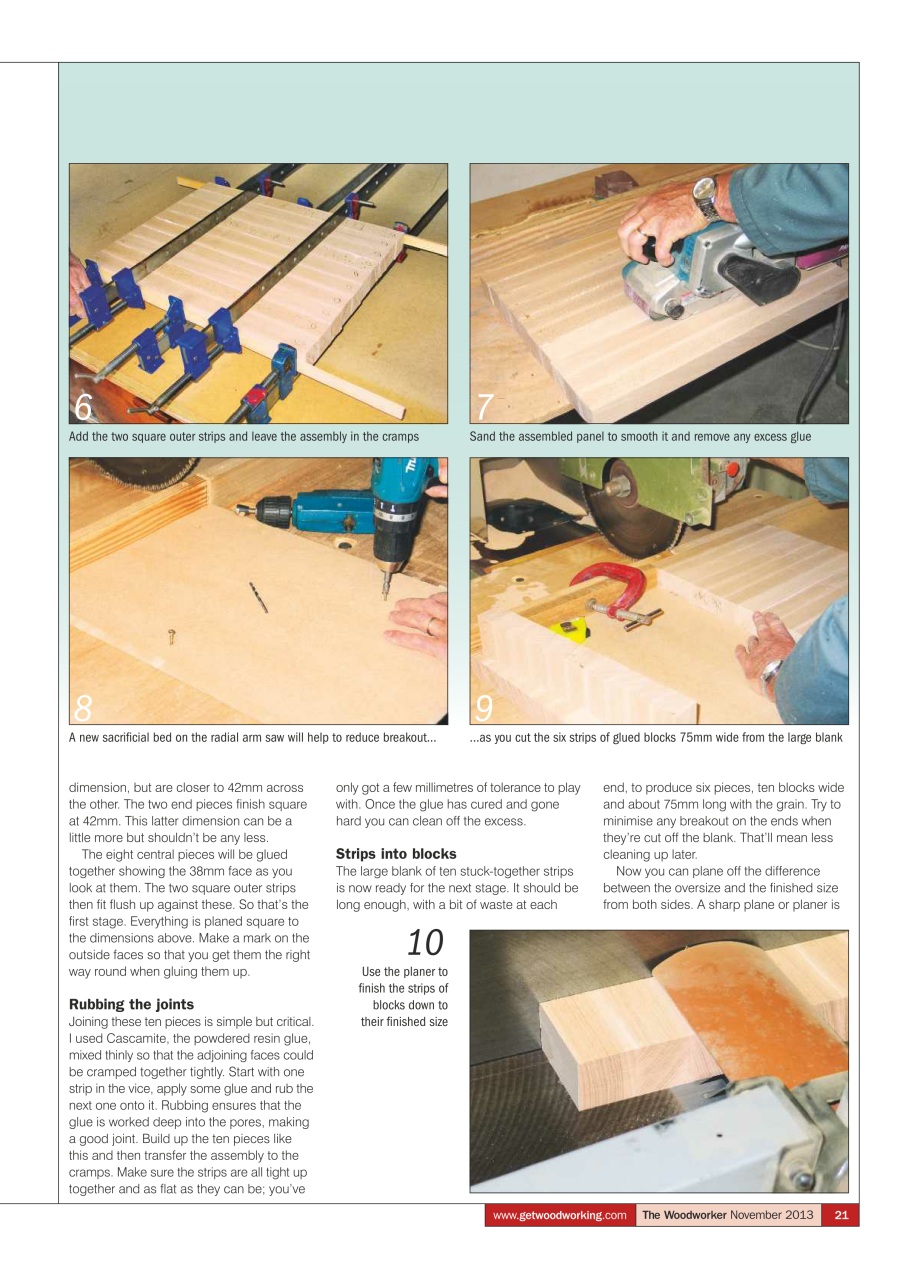 6

Add the two square outer strips and leave the assembly in the cramps

7

Sand the assembled panel to smooth it and remove any excess glue

8

A new sacrificial bed on the radial arm saw will help to reduce breakout...

9

...as you cut the six strips of glued blocks 75mm wide from the large blank

dimension, but are closer to 42mm across the other. The two end pieces finish square at 42mm. This latter dimension can be a little more but shouldn't be any less.

The eight central pieces will be glued together showing the 38mm face as you look at them. The two square outer strips then fit flush up against these. So that's the first stage. Everything is planed square to the dimensions above. Make a mark on the outside faces so that you get them the right way round when gluing them up.

Rubbing the joints

Joining these ten pieces is simple but critical. I used Cascamite, the powdered resin glue, mixed thinly so that the adjoining faces could be cramped together tightly. Start with one strip in the vice, apply some glue and rub the next one onto it. Rubbing ensures that the glue is worked deep into the pores, making a good joint. Build up the ten pieces like this and then transfer the assembly to the cramps. Make sure the strips are all tight up together and as flat as they can be; you've only got a few millimetres of tolerance to play with. Once the glue has cured and gone hard you can clean off the excess.

Strips into blocks

The large blank of ten stuck-together strips is now ready for the next stage. It should be long enough, with a bit of waste at each end, to produce six pieces, ten blocks wide and about 75mm long with the grain. Try to minimise any breakout on the ends when they're cut off the blank. That'll mean less cleaning up later.

Now you can plane off the difference between the oversize and the finished size from both sides. A sharp plane or planer is

10

Use the planer to finish the strips of blocks down to their finished size

www.getwoodworking.com The Woodworker November 2013 21