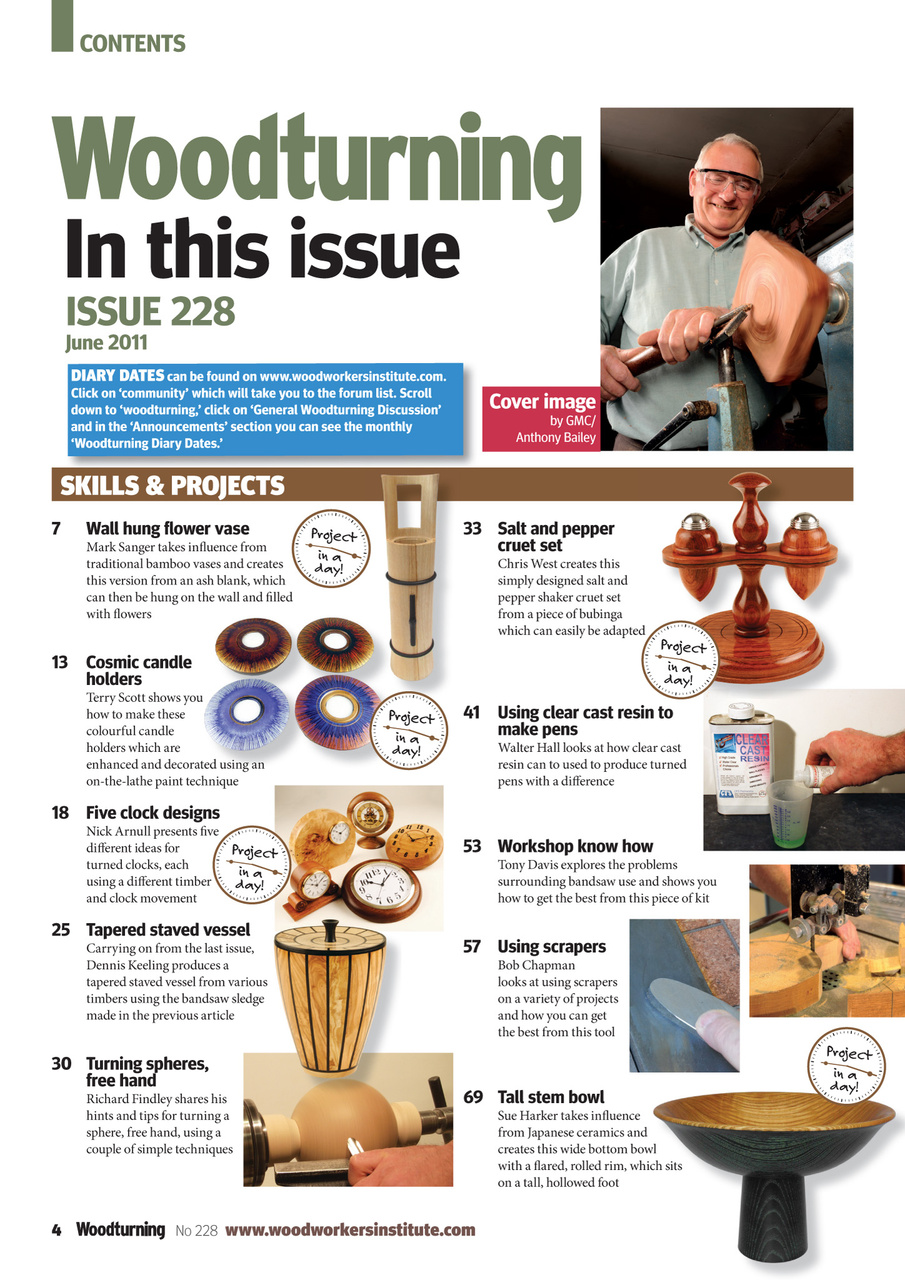 CONTENTS

Woodturning
In this issue
ISSUE 228
June 2011

DIARY DATES can be found on www.woodworkersinstitute.com. Click on 'community' which will take you to the forum list. Scroll down to 'woodturning,' click on 'General Woodturning Discussion' and in the 'Announcements' section you can see the monthly 'Woodturning Diary Dates.'

Cover image
by GMC/
Anthony Bailey

SKILLS & PROJECTS

7 Wall hung flower vase
Mark Sanger takes influence from traditional bamboo vases and creates this version from an ash blank, which can then be hung on the wall and filled with flowers

Project in a day!

13 Cosmic candle holders
Terry Scott shows you how to make these colourful candle holders which are enhanced and decorated using an on-the-lathe paint technique

Project in a day!

18 Five clock designs
Nick Arnull presents five different ideas for turned clocks, each using a different timber and clock movement

Project in a day!

25 Tapered staved vessel
Carrying on from the last issue, Dennis Keeling produces a tapered staved vessel from various timbers using the bandsaw sledge made in the previous article

30 Turning spheres, free hand
Richard Findley shares his hints and tips for turning a sphere, free hand, using a couple of simple techniques

33 Salt and pepper cruet set
Chris West creates this simply designed salt and pepper shaker cruet set from a piece of bubinga which can easily be adapted

Project in a day!

41 Using clear cast resin to make pens
Walter Hall looks at how clear cast resin can to used to produce turned pens with a difference

CLEAR CAST RESIN

53 Workshop know how
Tony Davis explores the problems surrounding bandsaw use and shows you how to get the best from this piece of kit

57 Using scrapers
Bob Chapman looks at using scrapers on a variety of projects and how you can get the best from this tool

Project in a day!

69 Tall stem bowl
Sue Harker takes influence from Japanese ceramics and creates this wide bottom bowl with a flared, rolled rim, which sits on a tall, hollowed foot

4 Woodturning No 228 www.woodworkersinstitute.com