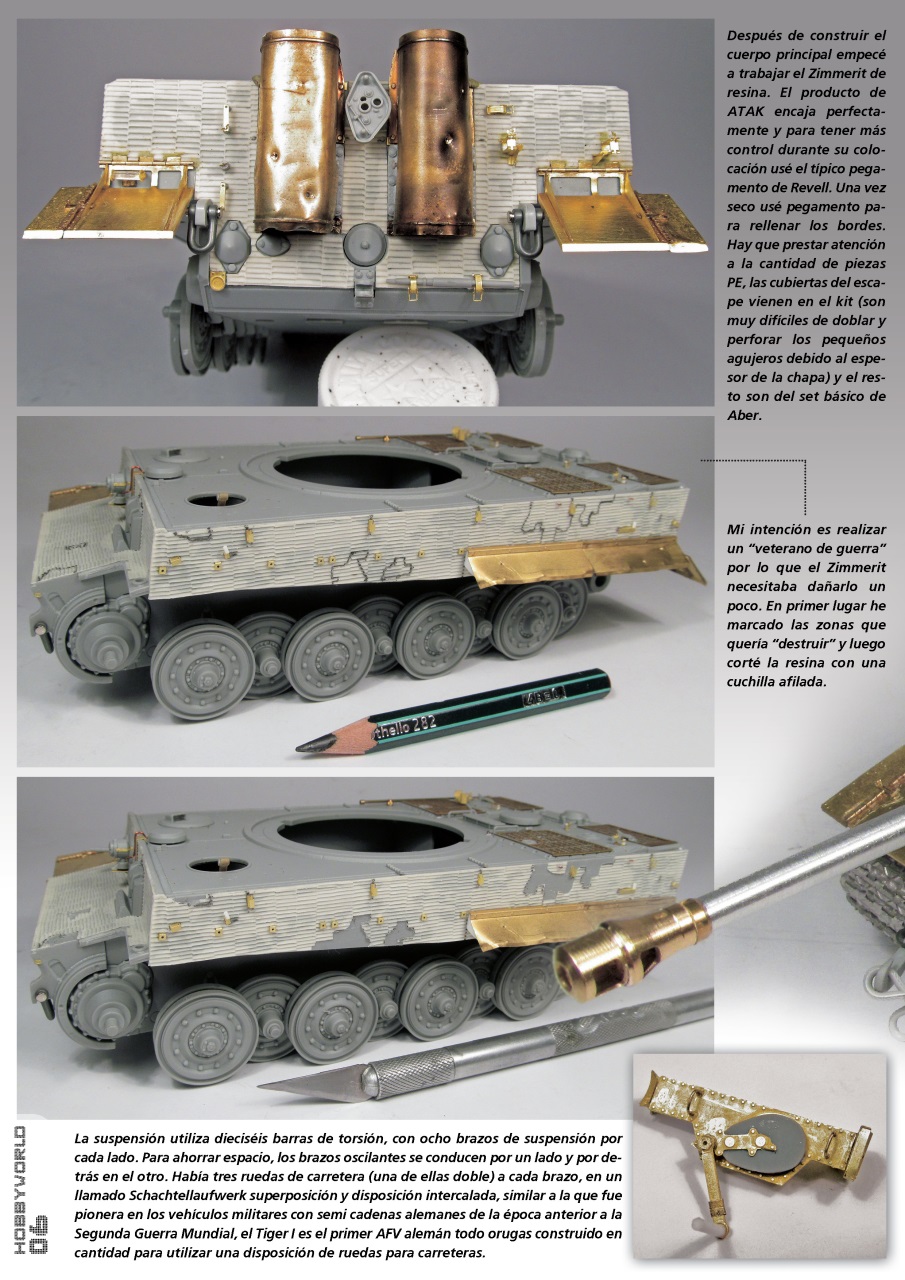 Después de construir el cuerpo principal empecé a trabajar el Zimmerit de resina. El producto de ATAK encaja perfectamente y para tener más control durante su colocación usé el típico pegamento de Revell. Una vez seco usé pegamento para rellenar los bordes. Hay que prestar atención a la cantidad de piezas PE, las cubiertas del escape vienen en el kit (son muy difíciles de doblar y perforar los pequeños agujeros debido al espesor de la chapa) y el resto son del set básico de Aber.

Mi intención es realizar un "veterano de guerra" por lo que el Zimmerit necesitaba dañarlo un poco. En primer lugar he marcado las zonas que quería "destruir" y luego corté la resina con una cuchilla afilada.

chello 282

La suspensión utiliza dieciséis barras de torsión, con ocho brazos de suspensión por cada lado. Para ahorrar espacio, los brazos oscilantes se conducen por un lado y por detrás en el otro. Había tres ruedas de carretera (una de ellas doble) a cada brazo, en un llamado Schachtellaufwerk superposición y disposición intercalada, similar a la que fue pionera en los vehículos militares con semi cadenas alemanes de la época anterior a la Segunda Guerra Mundial, el Tiger I es el primer AFV alemán todo orugas construido en cantidad para utilizar una disposición de ruedas para carreteras.

HOBBYWORLD 06