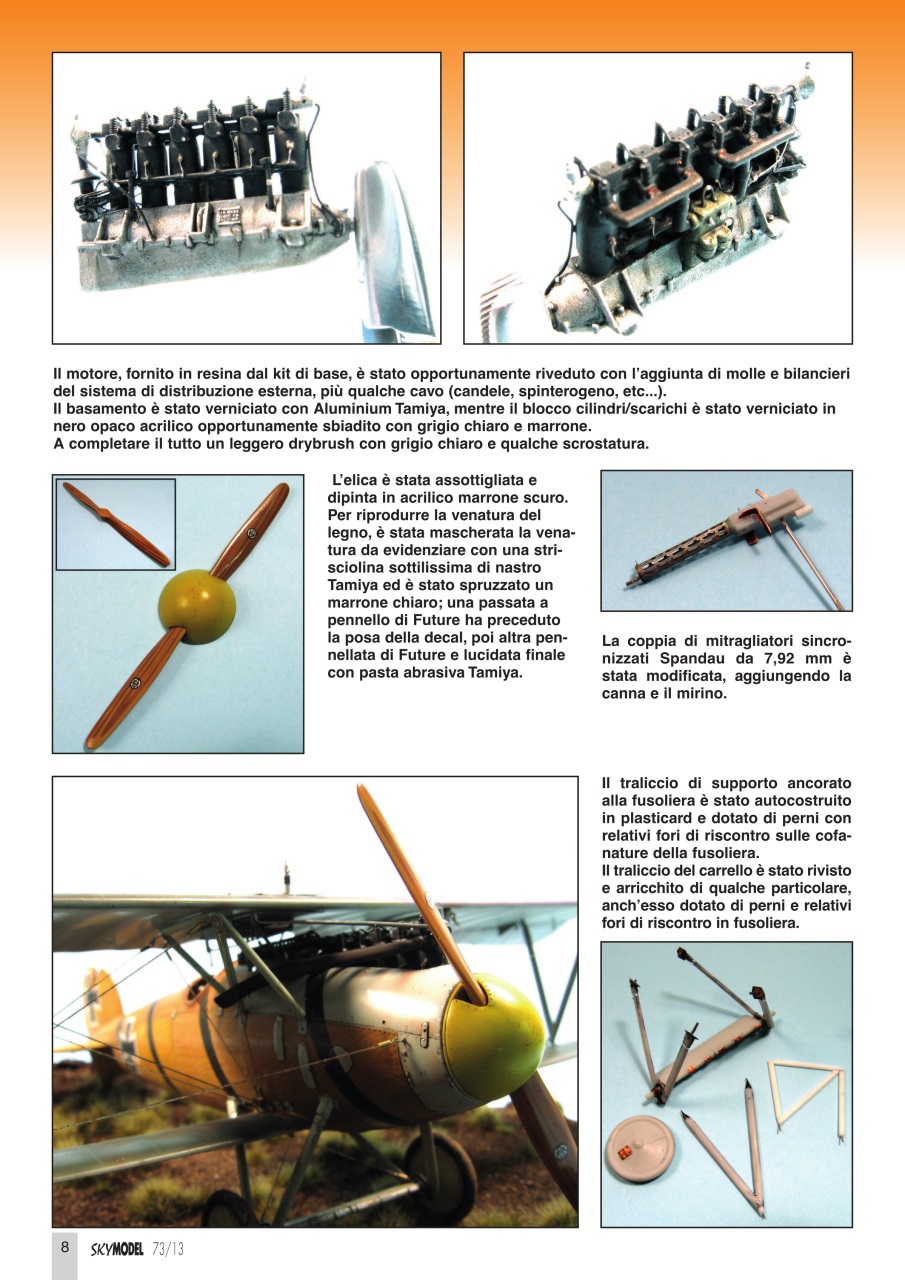 Il motore, fornito in resina dal kit di base, è stato opportunamente riveduto con l'aggiunta di molle e bilancieri del sistema di distribuzione esterna, più qualche cavo (candele, spinterogeno, etc...).
Il basamento è stato verniciato con Aluminium Tamiya, mentre il blocco cilindri/scarichi è stato verniciato in nero opaco acrilico opportunamente sbiadito con grigio chiaro e marrone.
A completare il tutto un leggero drybrush con grigio chiaro e qualche scrostatura.

L'elica è stata assottigliata e dipinta in acrilico marrone scuro. Per riprodurre la venatura del legno, è stata mascherata la venatura da evidenziare con una strisciolina sottilissima di nastro Tamiya ed è stato spruzzato un marrone chiaro; una passata a pennello di Future ha preceduto la posa della decal, poi altra pennellata di Future e lucidata finale con pasta abrasiva Tamiya.

La coppia di mitragliatori sincronizzati Spandau da 7,92 mm è stata modificata, aggiungendo la canna e il mirino.

Il traliccio di supporto ancorato alla fusoliera è stato autocostruito in plasticard e dotato di perni con relativi fori di riscontro sulle cofanature della fusoliera.
Il traliccio del carrello è stato rivisto e arricchito di qualche particolare, anch'esso dotato di perni e relativi fori di riscontro in fusoliera.

8 SKYMODEL 73/13