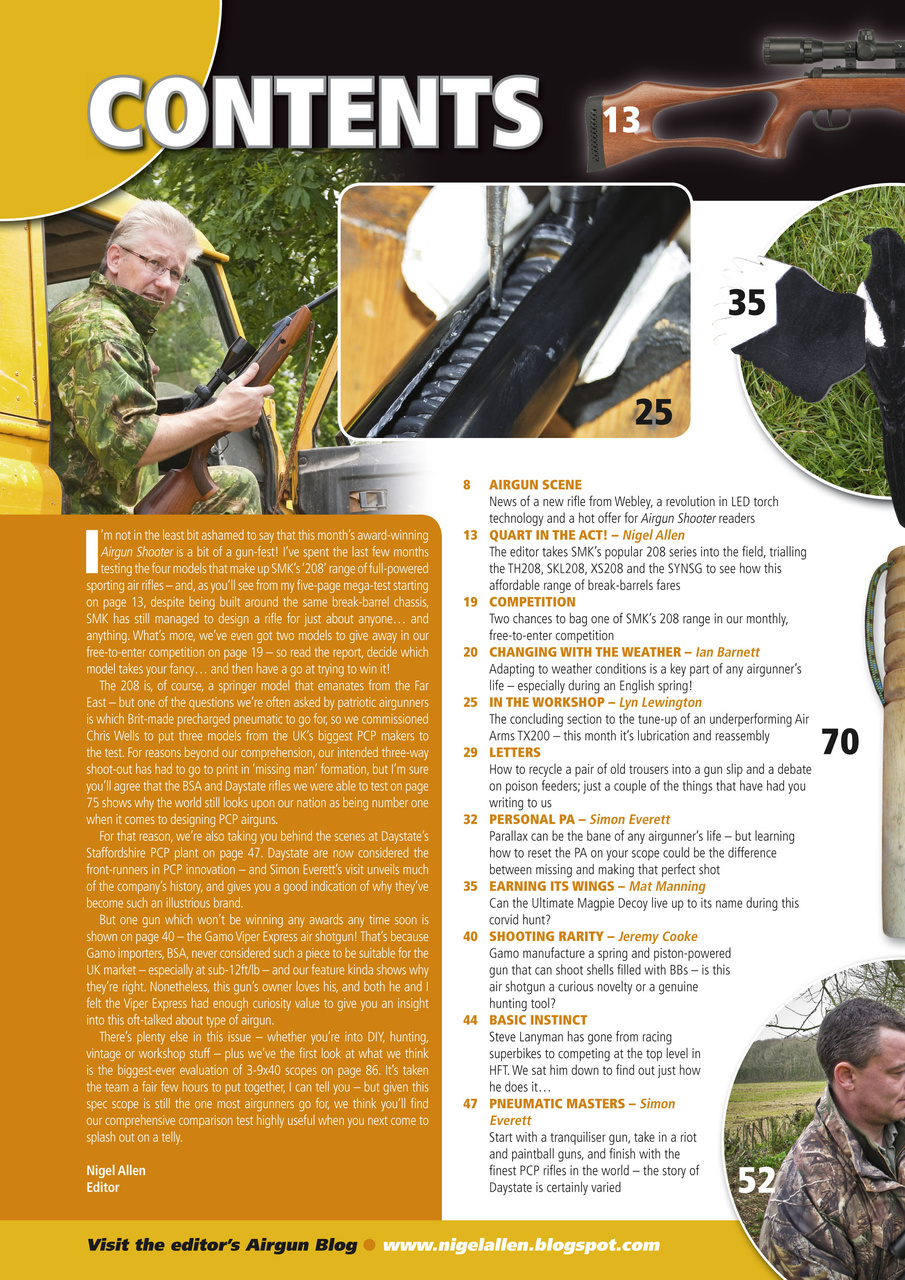 CONTENTS

13

35

25

70

52

I'm not in the least bit ashamed to say that this month's award-winning Airgun Shooter is a bit of a gun-fest! I've spent the last few months testing the four models that make up SMK's '208' range of full-powered sporting air rifles – and, as you'll see from my five-page mega-test starting on page 13, despite being built around the same break-barrel chassis, SMK has still managed to design a rifle for just about anyone… and anything. What's more, we've even got two models to give away in our free-to-enter competition on page 19 – so read the report, decide which model takes your fancy… and then have a go at trying to win it!

The 208 is, of course, a springer model that emanates from the Far East – but one of the questions we're often asked by patriotic airgunners is which Brit-made precharged pneumatic to go for, so we commissioned Chris Wells to put three models from the UK's biggest PCP makers to the test. For reasons beyond our comprehension, our intended three-way shoot-out has had to go to print in 'missing man' formation, but I'm sure you'll agree that the BSA and Daystate rifles we were able to test on page 75 shows why the world still looks upon our nation as being number one when it comes to designing PCP airguns.

For that reason, we're also taking you behind the scenes at Daystate's Staffordshire PCP plant on page 47. Daystate are now considered the front-runners in PCP innovation – and Simon Everett's visit unveils much of the company's history, and gives you a good indication of why they've become such an illustrious brand.

But one gun which won't be winning any awards any time soon is shown on page 40 – the Gamo Viper Express air shotgun! That's because Gamo importers, BSA, never considered such a piece to be suitable for the UK market – especially at sub-12ft/lb – and our feature kinda shows why they're right. Nonetheless, this gun's owner loves his, and both he and I felt the Viper Express had enough curiosity value to give you an insight into this oft-talked about type of airgun.

There's plenty else in this issue – whether you're into DIY, hunting, vintage or workshop stuff – plus we've the first look at what we think is the biggest-ever evaluation of 3-9x40 scopes on page 86. It's taken the team a fair few hours to put together, I can tell you – but given this spec scope is still the one most airgunners go for, we think you'll find our comprehensive comparison test highly useful when you next come to splash out on a telly.

Nigel Allen
Editor

8 AIRGUN SCENE
News of a new rifle from Webley, a revolution in LED torch technology and a hot offer for Airgun Shooter readers

13 QUART IN THE ACT! – Nigel Allen
The editor takes SMK's popular 208 series into the field, trialling the TH208, SKL208, XS208 and the SYNSG to see how this affordable range of break-barrels fares

19 COMPETITION
Two chances to bag one of SMK's 208 range in our monthly, free-to-enter competition

20 CHANGING WITH THE WEATHER – Ian Barnett
Adapting to weather conditions is a key part of any airgunner's life – especially during an English spring!

25 IN THE WORKSHOP – Lyn Lewington
The concluding section to the tune-up of an underperforming Air Arms TX200 – this month it's lubrication and reassembly

29 LETTERS
How to recycle a pair of old trousers into a gun slip and a debate on poison feeders; just a couple of the things that have had you writing to us

32 PERSONAL PA – Simon Everett
Parallax can be the bane of any airgunner's life – but learning how to reset the PA on your scope could be the difference between missing and making that perfect shot

35 EARNING ITS WINGS – Mat Manning
Can the Ultimate Magpie Decoy live up to its name during this corvid hunt?

40 SHOOTING RARITY – Jeremy Cooke
Gamo manufacture a spring and piston-powered gun that can shoot shells filled with BBs – is this air shotgun a curious novelty or a genuine hunting tool?

44 BASIC INSTINCT
Steve Lanyman has gone from racing superbikes to competing at the top level in HFT. We sat him down to find out just how he does it…

47 PNEUMATIC MASTERS – Simon Everett
Start with a tranquiliser gun, take in a riot and paintball guns, and finish with the finest PCP rifles in the world – the story of Daystate is certainly varied

Visit the editor's Airgun Blog ● www.nigelallen.blogspot.com