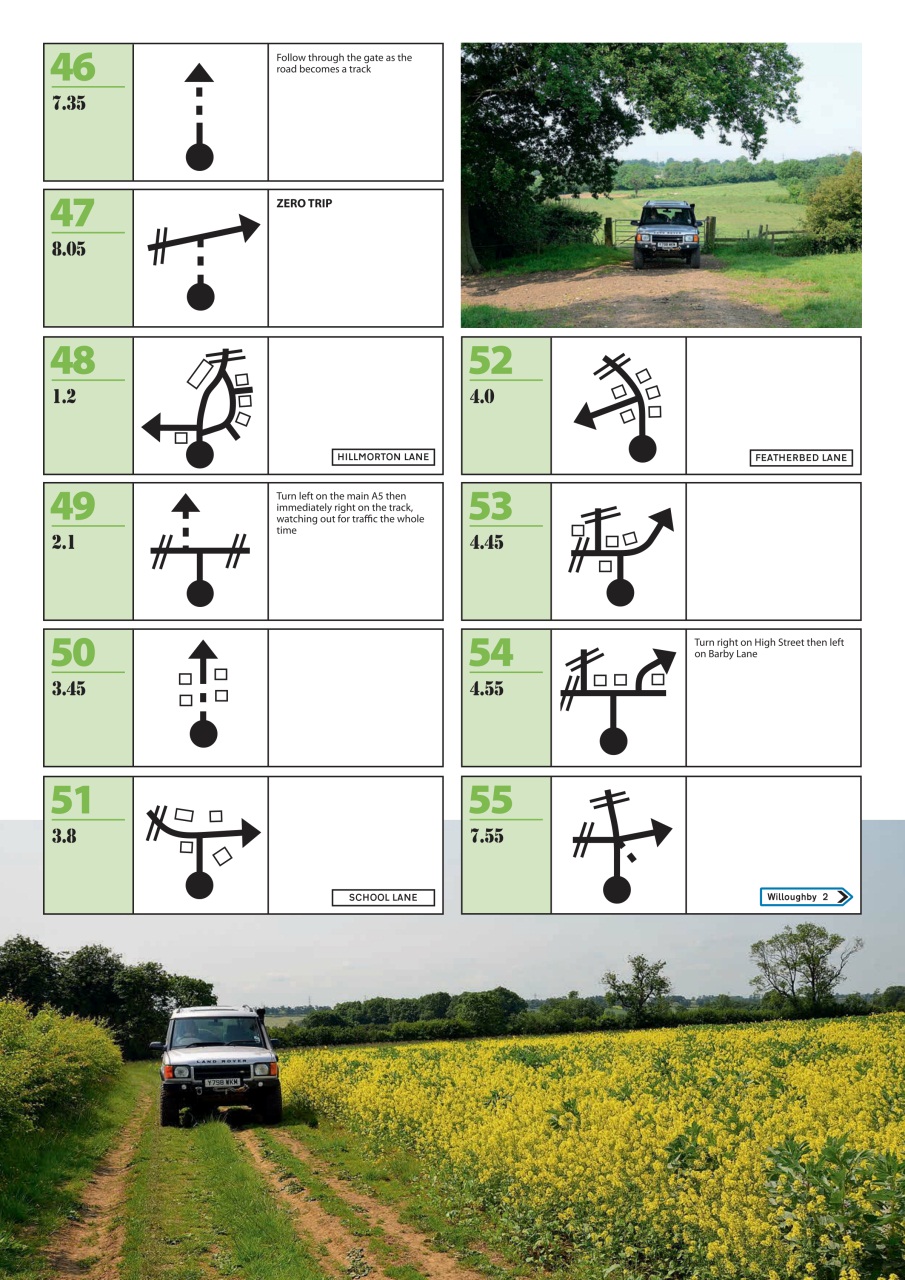 46
7.35

Follow through the gate as the road becomes a track

47
8.05

ZERO TRIP

48
1.2

HILLMORTON LANE

49
2.1

Turn left on the main A5 then immediately right on the track, watching out for traffic the whole time

50
3.45

51
3.8

SCHOOL LANE

52
4.0

FEATHERBED LANE

53
4.45

54
4.55

Turn right on High Street then left on Barby Lane

55
7.55

Willoughby 2

LAND ROVER

Y798 WKW