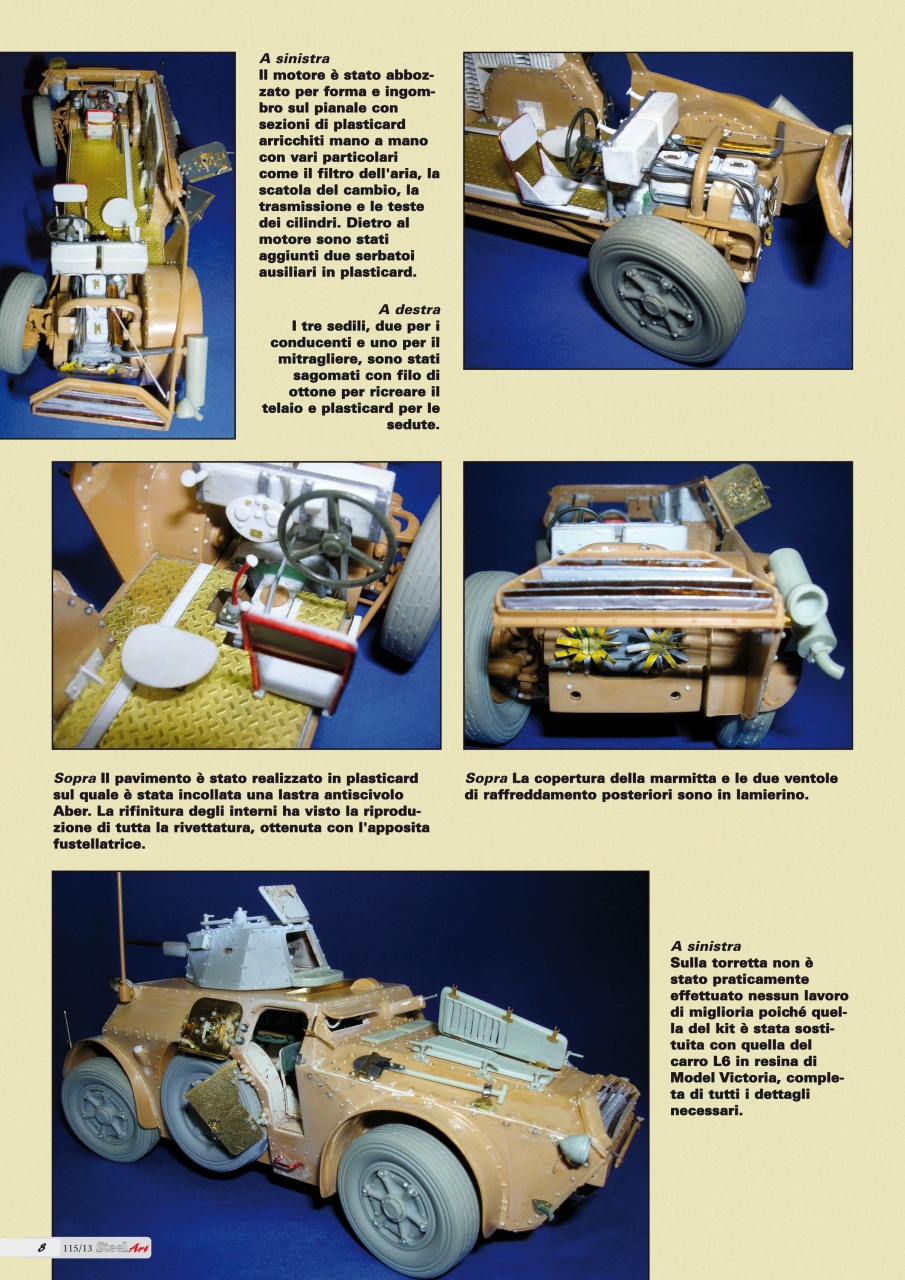 A sinistra
Il motore è stato abbozzato per forma e ingombro sul pianale con sezioni di plasticard arricchiti mano a mano con vari particolari come il filtro dell'aria, la scatola del cambio, la trasmissione e le teste dei cilindri. Dietro al motore sono stati aggiunti due serbatoi ausiliari in plasticard.

A destra
I tre sedili, due per i conducenti e uno per il mitragliere, sono stati sagomati con filo di ottone per ricreare il telaio e plasticard per le sedute.

Sopra Il pavimento è stato realizzato in plasticard sul quale è stata incollata una lastra antiscivolo Aber. La rifinitura degli interni ha visto la riproduzione di tutta la rivettatura, ottenuta con l'apposita fustellatrice.

Sopra La copertura della marmitta e le due ventole di raffreddamento posteriori sono in lamierino.

A sinistra
Sulla torretta non è stato praticamente effettuato nessun lavoro di miglioria poiché quella del kit è stata sostituita con quella del carro L6 in resina di Model Victoria, completa di tutti i dettagli necessari.

8 115/13 Steel Art