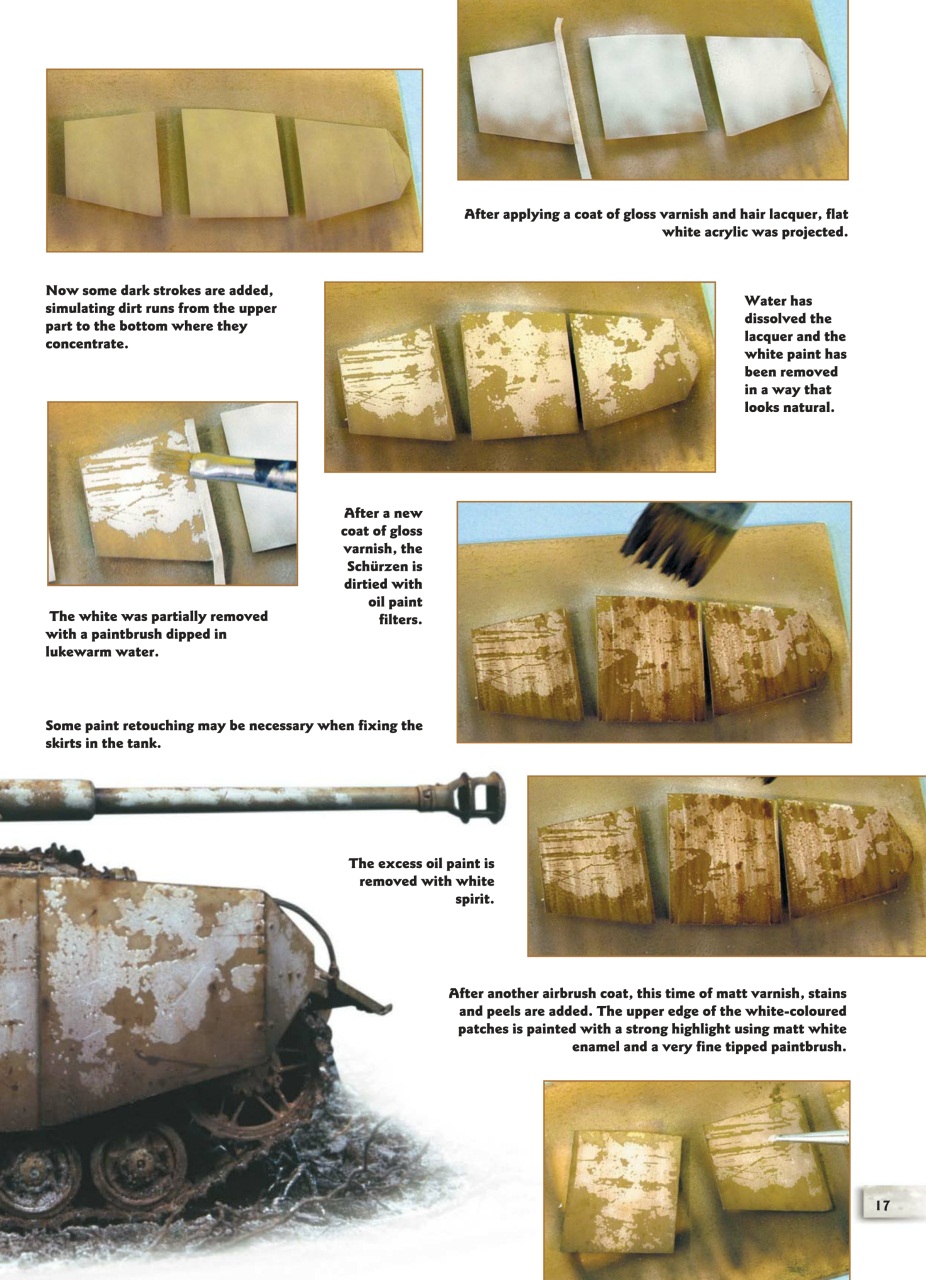 After applying a coat of gloss varnish and hair lacquer, flat white acrylic was projected.

Now some dark strokes are added, simulating dirt runs from the upper part to the bottom where they concentrate.

Water has dissolved the lacquer and the white paint has been removed in a way that looks natural.

After a new coat of gloss varnish, the Schürzen is dirtied with oil paint filters.

The white was partially removed with a paintbrush dipped in lukewarm water.

Some paint retouching may be necessary when fixing the skirts in the tank.

The excess oil paint is removed with white spirit.

After another airbrush coat, this time of matt varnish, stains and peels are added. The upper edge of the white-coloured patches is painted with a strong highlight using matt white enamel and a very fine tipped paintbrush.

17