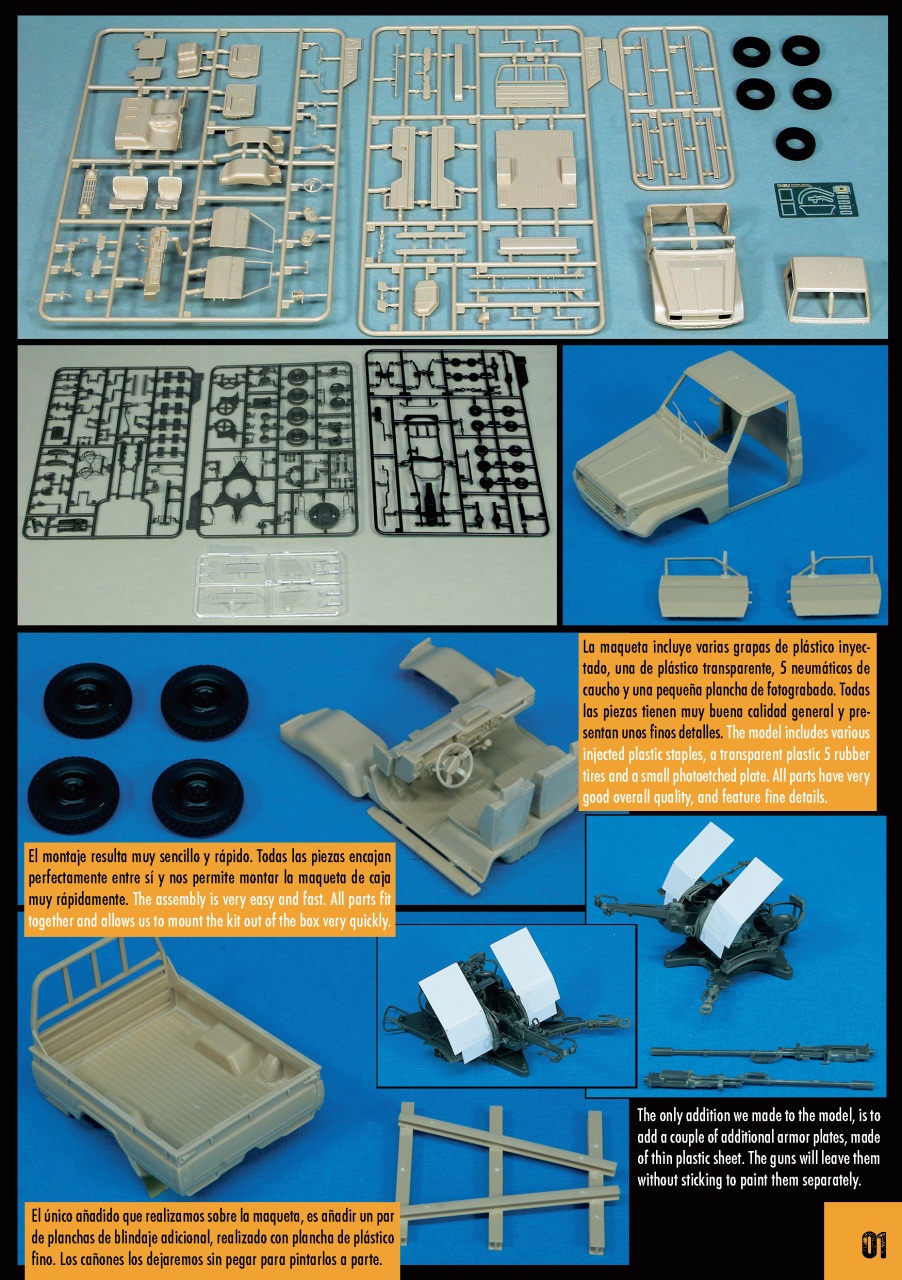 La maqueta incluye varias grapas de plástico inyectado, una de plástico transparente, 5 neumáticos de caucho y una pequeña plancha de fotograbado. Todas las piezas tienen muy buena calidad general y presentan unos finos detalles. The model includes various injected plastic staples, a transparent plastic 5 rubber tires and a small photoetched plate. All parts have very good overall quality, and feature fine details.

El montaje resulta muy sencillo y rápido. Todas las piezas encajan perfectamente entre sí y nos permite montar la maqueta de caja muy rápidamente. The assembly is very easy and fast. All parts fit together and allows us to mount the kit out of the box very quickly.

The only addition we made to the model, is to add a couple of additional armor plates, made of thin plastic sheet. The guns will leave them without sticking to paint them separately.

El único añadido que realizamos sobre la maqueta, es añadir un par de planchas de blindaje adicional, realizado con plancha de plástico fino. Los cañones los dejaremos sin pegar para pintarlos a parte.

01