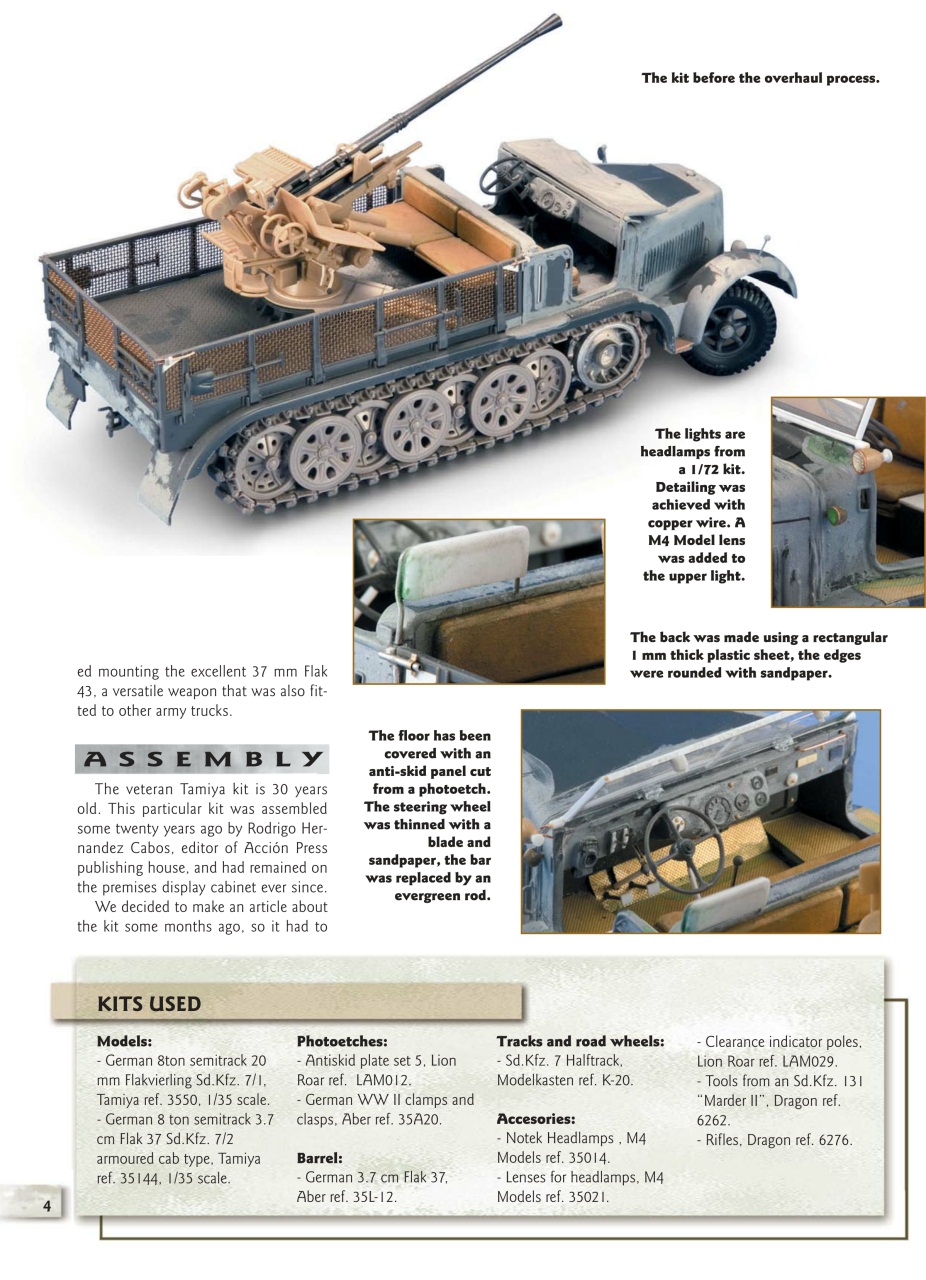 The kit before the overhaul process.

The lights are headlamps from a 1/72 kit. Detailing was achieved with copper wire. A M4 Model lens was added to the upper light.

The back was made using a rectangular 1 mm thick plastic sheet, the edges were rounded with sandpaper.

ed mounting the excellent 37 mm Flak 43, a versatile weapon that was also fitted to other army trucks.

ASSEMBLY

The veteran Tamiya kit is 30 years old. This particular kit was assembled some twenty years ago by Rodrigo Hernandez Cabos, editor of Acción Press publishing house, and had remained on the premises display cabinet ever since.

We decided to make an article about the kit some months ago, so it had to

The floor has been covered with an anti-skid panel cut from a photoetch. The steering wheel was thinned with a blade and sandpaper, the bar was replaced by an evergreen rod.

KITS USED

Models:
- German 8ton semitrack 20 mm Flakvierling Sd.Kfz. 7/1, Tamiya ref. 3550, 1/35 scale.
- German 8 ton semitrack 3.7 cm Flak 37 Sd.Kfz. 7/2 armoured cab type, Tamiya ref. 35144, 1/35 scale.

Photoetches:
- Antiskid plate set 5, Lion Roar ref. LAM012.
- German WW II clamps and clasps, Aber ref. 35A20.

Barrel:
- German 3.7 cm Flak 37, Aber ref. 35L-12.

Tracks and road wheels:
- Sd.Kfz. 7 Halftrack, Modelkasten ref. K-20.

Accesories:
- Notek Headlamps , M4 Models ref. 35014.
- Lenses for headlamps, M4 Models ref. 35021.

- Clearance indicator poles, Lion Roar ref. LAM029.
- Tools from an Sd.Kfz. 131 "Marder II", Dragon ref. 6262.
- Rifles, Dragon ref. 6276.

4