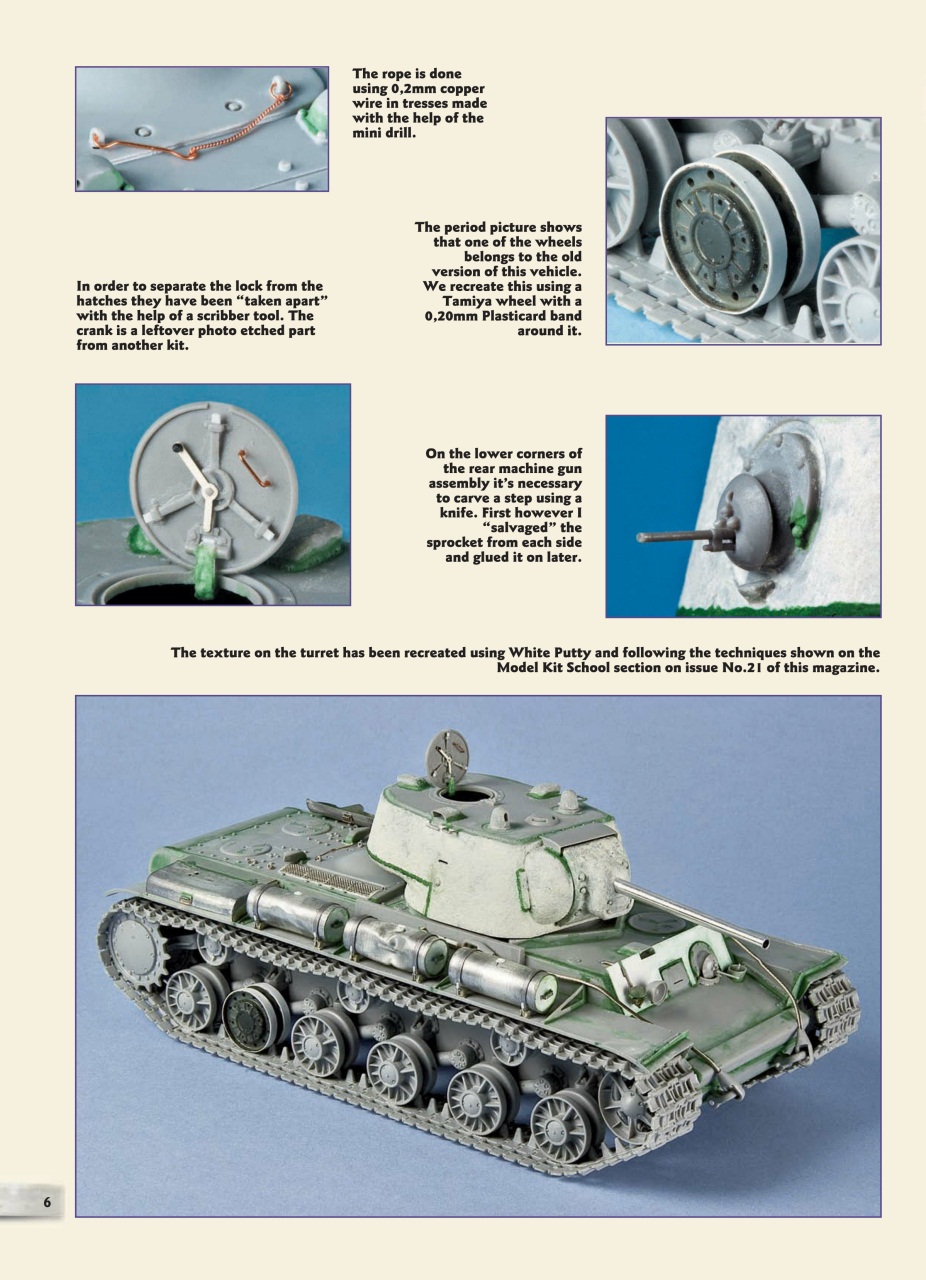 The rope is done using 0,2mm copper wire in tresses made with the help of the mini drill.

The period picture shows that one of the wheels belongs to the old version of this vehicle. We recreate this using a Tamiya wheel with a 0,20mm Plasticard band around it.

In order to separate the lock from the hatches they have been “taken apart” with the help of a scribber tool. The crank is a leftover photo etched part from another kit.

On the lower corners of the rear machine gun assembly it’s necessary to carve a step using a knife. First however I “salvaged” the sprocket from each side and glued it on later.

The texture on the turret has been recreated using White Putty and following the techniques shown on the Model Kit School section on issue No.21 of this magazine.

6