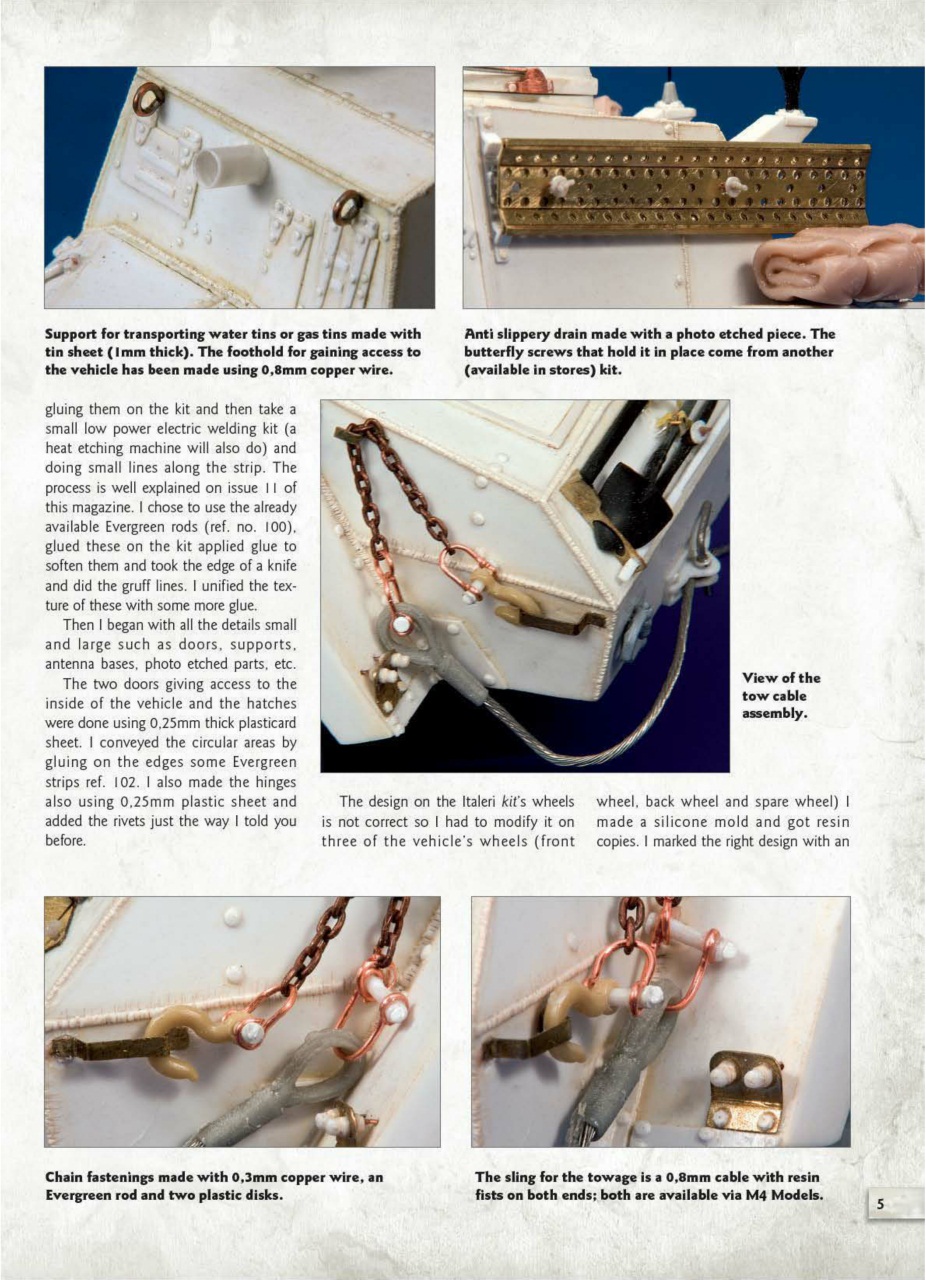 Support for transporting water tins or gas tins made with tin sheet (1mm thick). The foothold for gaining access to the vehicle has been made using 0,8mm copper wire.

Anti slippery drain made with a photo etched piece. The butterfly screws that hold it in place come from another (available in stores) kit.

gluing them on the kit and then take a small low power electric welding kit (a heat etching machine will also do) and doing small lines along the strip. The process is well explained on issue 11 of this magazine. I chose to use the already available Evergreen rods (ref. no. 100), glued these on the kit applied glue to soften them and took the edge of a knife and did the gruff lines. I unified the texture of these with some more glue.

Then I began with all the details small and large such as doors, supports, antenna bases, photo etched parts, etc.

The two doors giving access to the inside of the vehicle and the hatches were done using 0,25mm thick plasticard sheet. I conveyed the circular areas by gluing on the edges some Evergreen strips ref. 102. I also made the hinges also using 0,25mm plastic sheet and added the rivets just the way I told you before.

View of the tow cable assembly.

The design on the Italeri kit's wheels is not correct so I had to modify it on three of the vehicle's wheels (front wheel, back wheel and spare wheel) I made a silicone mold and got resin copies. I marked the right design with an

Chain fastenings made with 0,3mm copper wire, an Evergreen rod and two plastic disks.

The sling for the towage is a 0,8mm cable with resin fists on both ends; both are available via M4 Models.

5