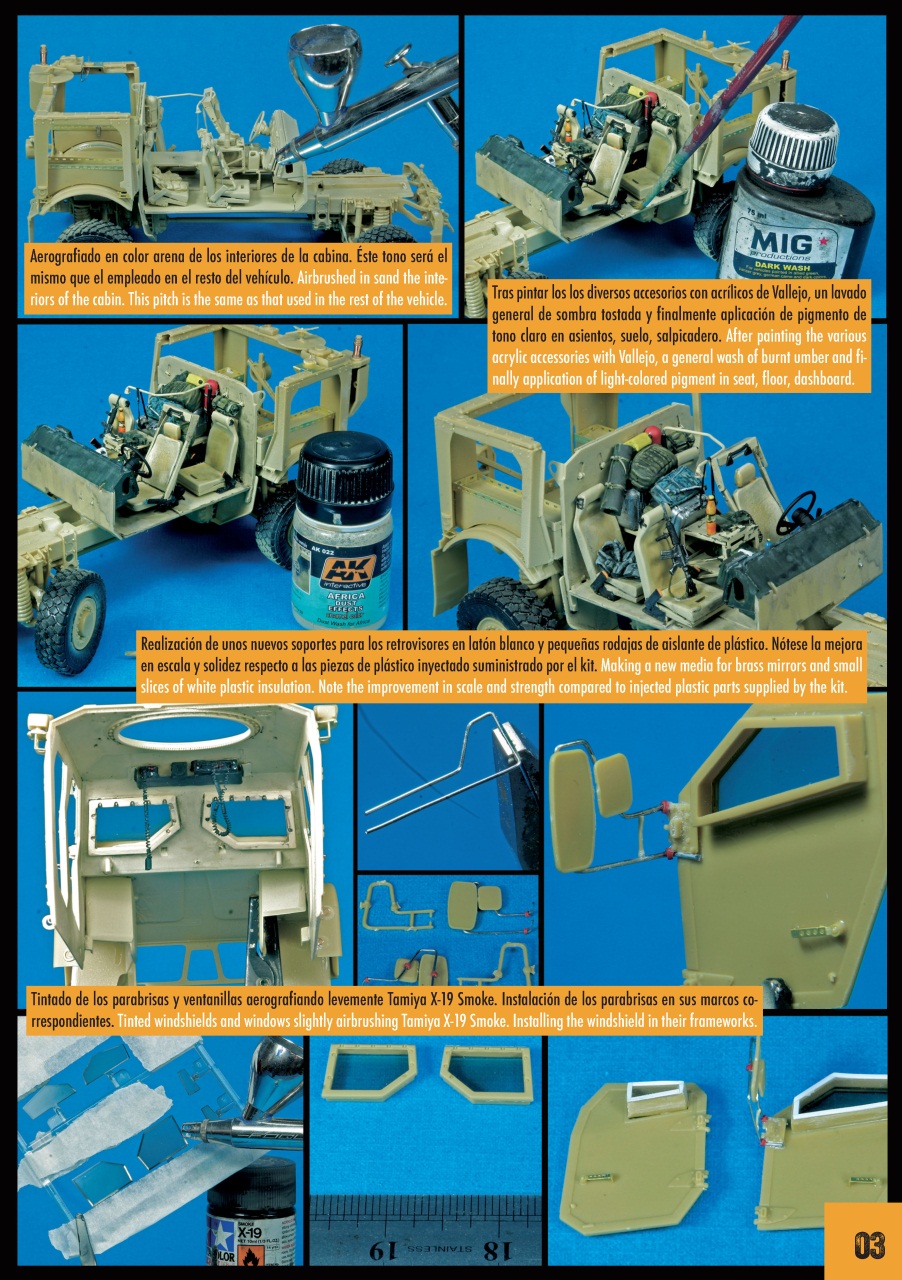 Aerografiado en color arena de los interiores de la cabina. Éste tono será el mismo que el empleado en el resto del vehículo. Airbrushed in sand the interiors of the cabin. This pitch is the same as that used in the rest of the vehicle.

75 ml
MIG productions
DARK WASH

Tras pintar los los diversos accesorios con acrílicos de Vallejo, un lavado general de sombra tostada y finalmente aplicación de pigmento de tono claro en asientos, suelo, salpicadero. After painting the various acrylic accessories with Vallejo, a general wash of burnt umber and finally application of light-colored pigment in seat, floor, dashboard.

AK 022
AK interactive
AFRICA DUST EFFECTS

Realización de unos nuevos soportes para los retrovisores en latón blanco y pequeñas rodajas de aislante de plástico. Nótese la mejora en escala y solidez respecto a las piezas de plástico inyectado suministrado por el kit. Making a new media for brass mirrors and small slices of white plastic insulation. Note the improvement in scale and strength compared to injected plastic parts supplied by the kit.

Tintado de los parabrisas y ventanillas aerografiando levemente Tamiya X-19 Smoke. Instalación de los parabrisas en sus marcos correspondientes. Tinted windshields and windows slightly airbrushing Tamiya X-19 Smoke. Installing the windshield in their frameworks.

X-19

19 STAINLESS 18

03