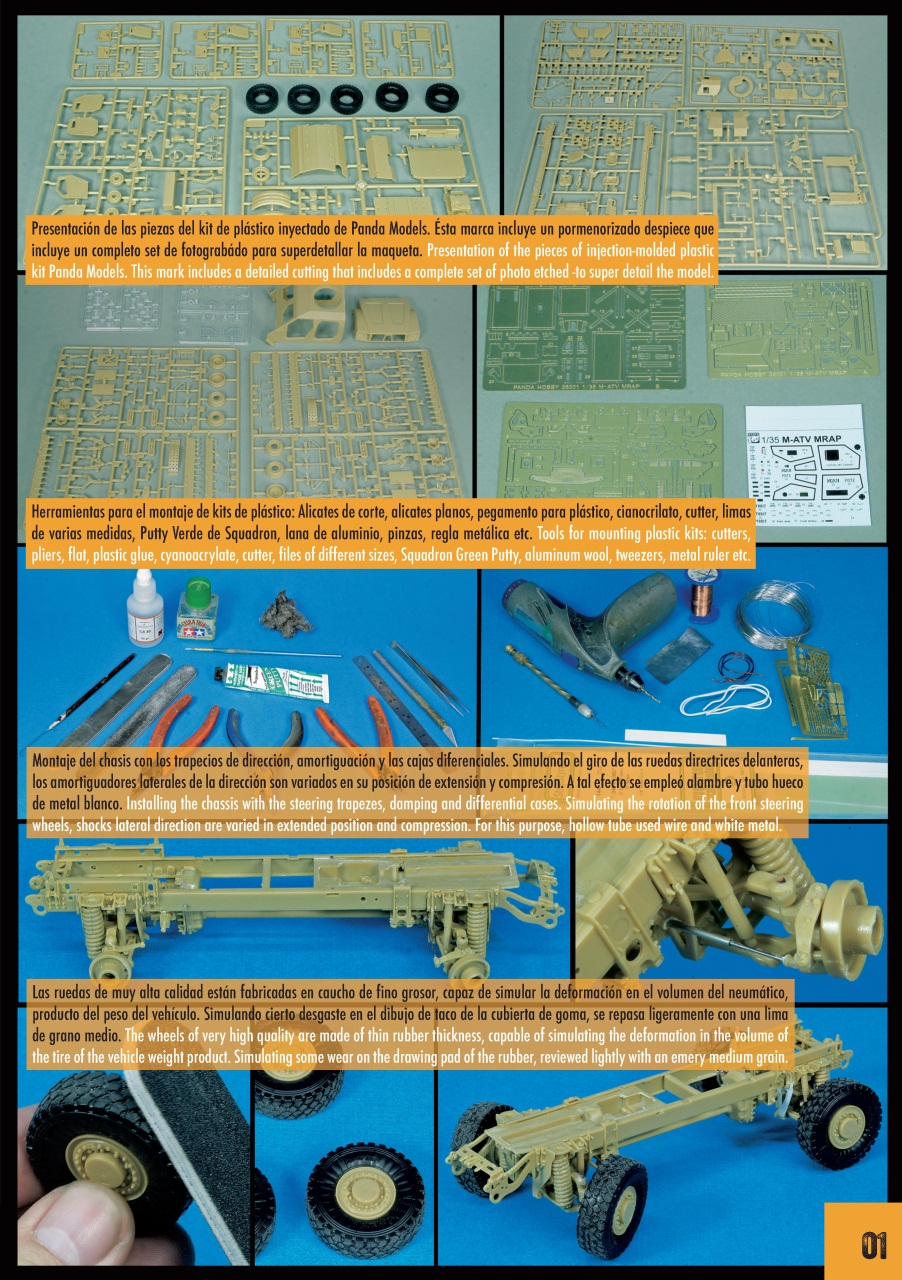 Presentación de las piezas del kit de plástico inyectado de Panda Models. Ésta marca incluye un pormenorizado despiece que incluye un completo set de fotograbádo para superdetallar la maqueta. Presentation of the pieces of injection-molded plastic kit Panda Models. This mark includes a detailed cutting that includes a complete set of photo etched -to super detail the model.

PANDA HOBBY 35001 1/35 M-ATV MRAP

PANDA HOBBY 35001 1/35 M-ATV MRAP

1/35 M-ATV MRAP

Herramientas para el montaje de kits de plástico: Alicates de corte, alicates planos, pegamento para plástico, cianocrilato, cutter, limas de varias medidas, Putty Verde de Squadron, lana de aluminio, pinzas, regla metálica etc. Tools for mounting plastic kits: cutters, pliers, flat, plastic glue, cyanoacrylate, cutter, files of different sizes, Squadron Green Putty, aluminum wool, tweezers, metal ruler etc.

Montaje del chasis con los trapecios de dirección, amortiguación y las cajas diferenciales. Simulando el giro de las ruedas directrices delanteras, los amortiguadores laterales de la dirección son variados en su posición de extensión y compresión. A tal efecto se empleó alambre y tubo hueco de metal blanco. Installing the chassis with the steering trapezes, damping and differential cases. Simulating the rotation of the front steering wheels, shocks lateral direction are varied in extended position and compression. For this purpose, hollow tube used wire and white metal.

Las ruedas de muy alta calidad están fabricadas en caucho de fino grosor, capaz de simular la deformación en el volumen del neumático, producto del peso del vehículo. Simulando cierto desgaste en el dibujo de taco de la cubierta de goma, se repasa ligeramente con una lima de grano medio. The wheels of very high quality are made of thin rubber thickness, capable of simulating the deformation in the volume of the tire of the vehicle weight product. Simulating some wear on the drawing pad of the rubber, reviewed lightly with an emery medium grain.

01