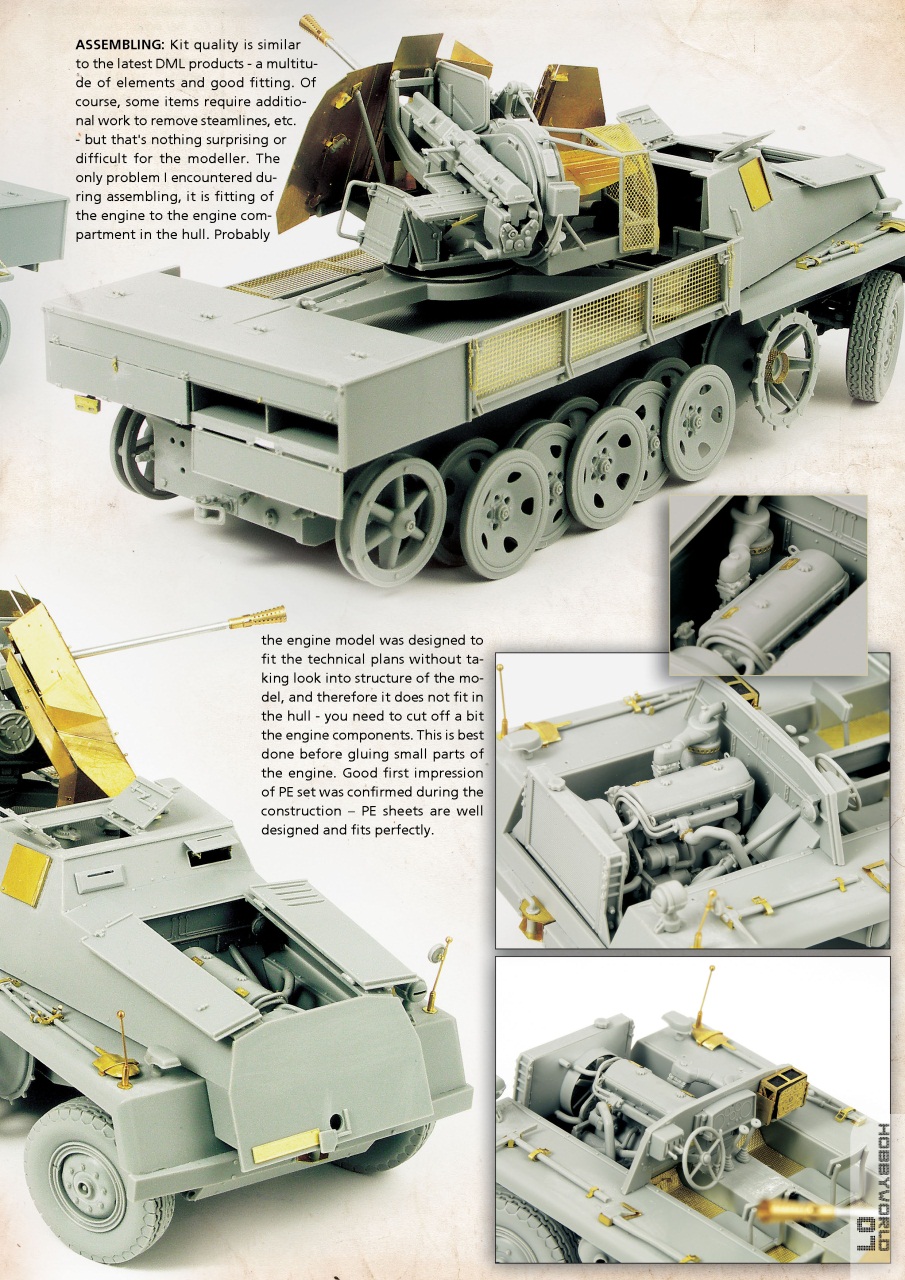 ASSEMBLING: Kit quality is similar to the latest DML products - a multitude of elements and good fitting. Of course, some items require additional work to remove steamlines, etc. - but that's nothing surprising or difficult for the modeller. The only problem I encountered during assembling, it is fitting of the engine to the engine compartment in the hull. Probably

the engine model was designed to fit the technical plans without taking look into structure of the model, and therefore it does not fit in the hull - you need to cut off a bit the engine components. This is best done before gluing small parts of the engine. Good first impression of PE set was confirmed during the construction – PE sheets are well designed and fits perfectly.

HOBBYWORLD 07