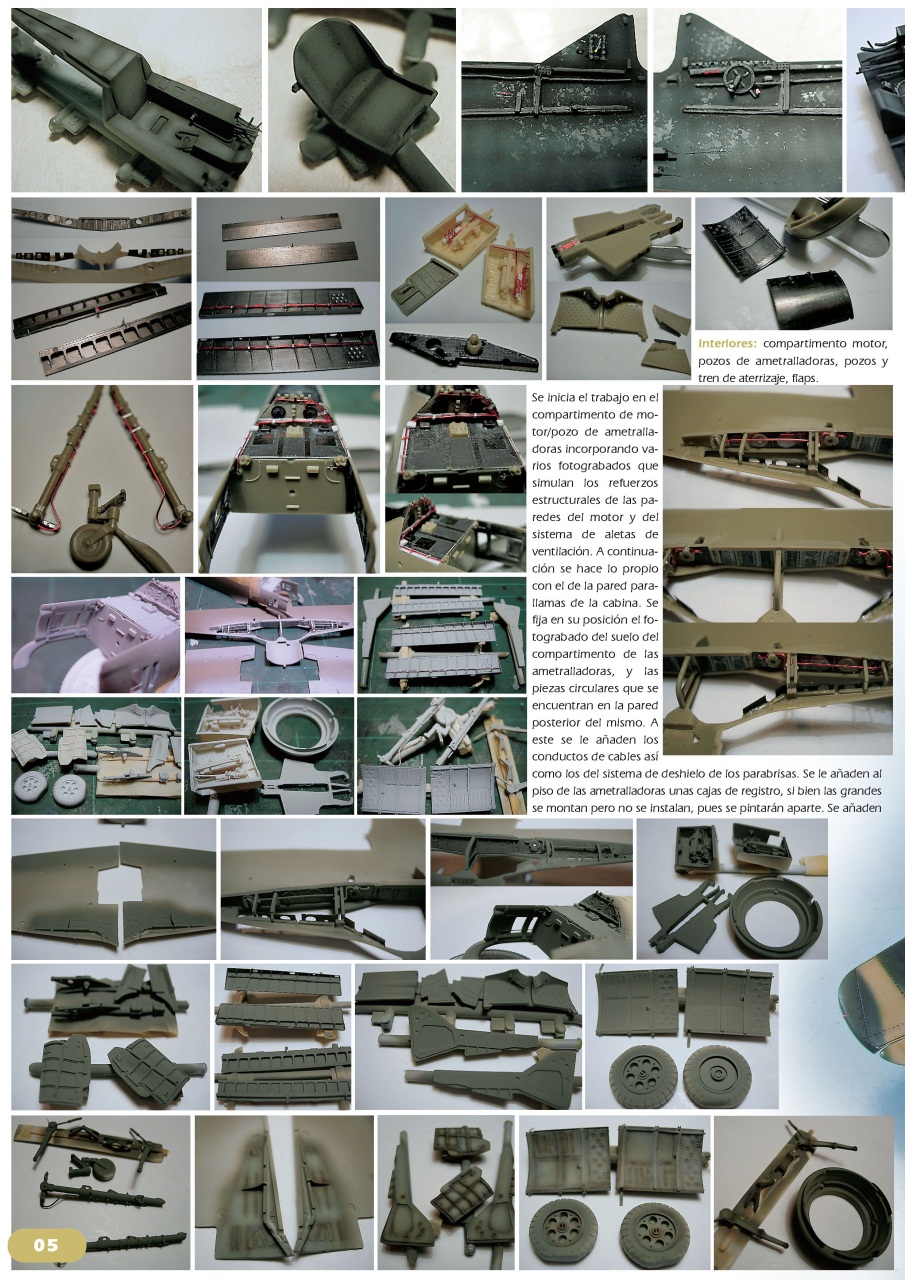 Interiores: compartimento motor, pozos de ametralladoras, pozos y tren de aterrizaje, flaps.

Se inicia el trabajo en el compartimento de motor/pozo de ametralladoras incorporando varios fotograbados que simulan los refuerzos estructurales de las paredes del motor y del sistema de aletas de ventilación. A continuación se hace lo propio con el de la pared parallamas de la cabina. Se fija en su posición el fotograbado del suelo del compartimento de las ametralladoras, y las piezas circulares que se encuentran en la pared posterior del mismo. A este se le añaden los conductos de cables así como los del sistema de deshielo de los parabrisas. Se le añaden al piso de las ametralladoras unas cajas de registro, si bien las grandes se montan pero no se instalan, pues se pintarán aparte. Se añaden

05