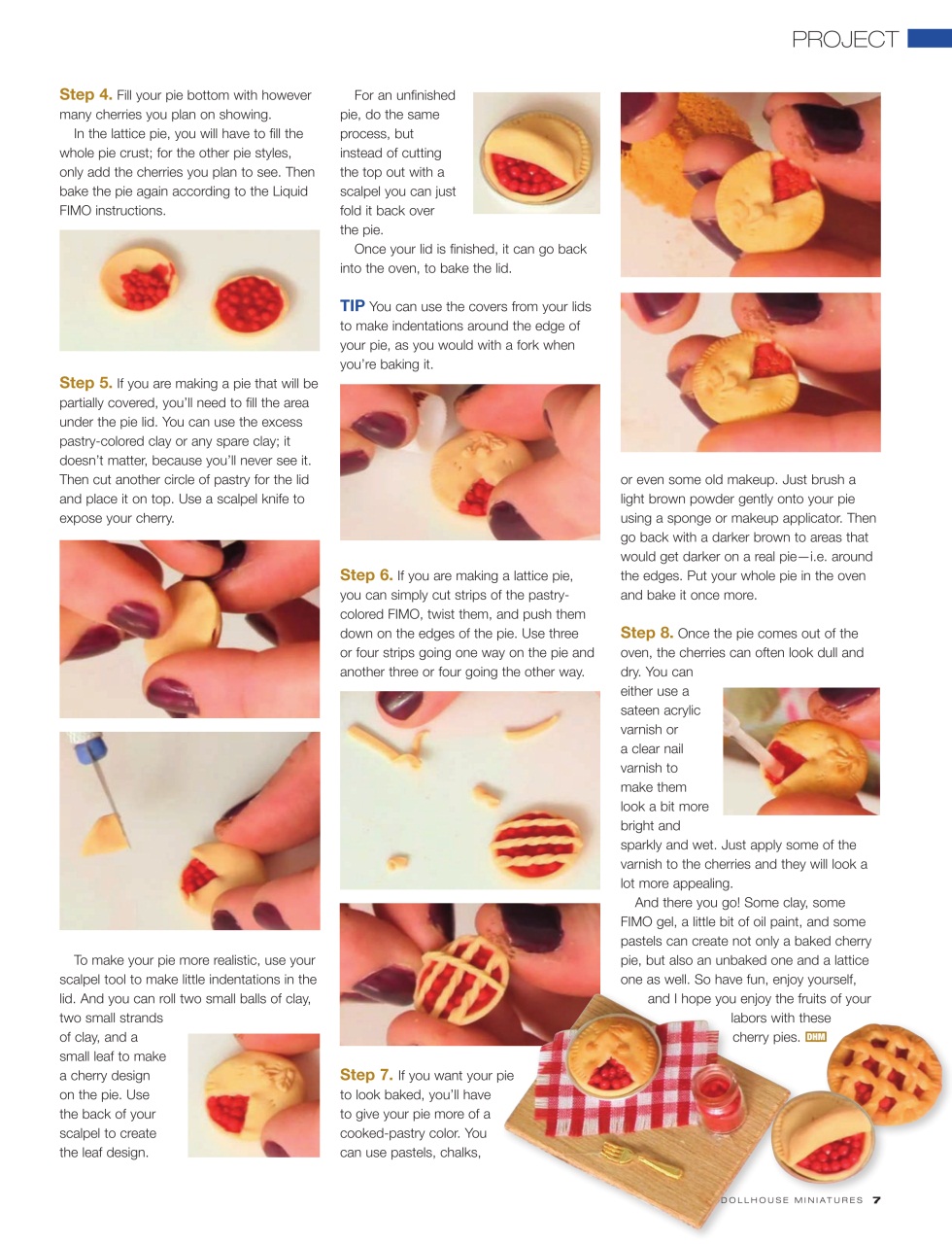 PROJECT

**Step 4.** Fill your pie bottom with however many cherries you plan on showing.

In the lattice pie, you will have to fill the whole pie crust; for the other pie styles, only add the cherries you plan to see. Then bake the pie again according to the Liquid FIMO instructions.

**Step 5.** If you are making a pie that will be partially covered, you'll need to fill the area under the pie lid. You can use the excess pastry-colored clay or any spare clay; it doesn't matter, because you'll never see it. Then cut another circle of pastry for the lid and place it on top. Use a scalpel knife to expose your cherry.

To make your pie more realistic, use your scalpel tool to make little indentations in the lid. And you can roll two small balls of clay, two small strands of clay, and a small leaf to make a cherry design on the pie. Use the back of your scalpel to create the leaf design.

For an unfinished pie, do the same process, but instead of cutting the top out with a scalpel you can just fold it back over the pie.

Once your lid is finished, it can go back into the oven, to bake the lid.

**TIP** You can use the covers from your lids to make indentations around the edge of your pie, as you would with a fork when you're baking it.

**Step 6.** If you are making a lattice pie, you can simply cut strips of the pastry-colored FIMO, twist them, and push them down on the edges of the pie. Use three or four strips going one way on the pie and another three or four going the other way.

**Step 7.** If you want your pie to look baked, you'll have to give your pie more of a cooked-pastry color. You can use pastels, chalks, or even some old makeup. Just brush a light brown powder gently onto your pie using a sponge or makeup applicator. Then go back with a darker brown to areas that would get darker on a real pie—i.e. around the edges. Put your whole pie in the oven and bake it once more.

**Step 8.** Once the pie comes out of the oven, the cherries can often look dull and dry. You can either use a sateen acrylic varnish or a clear nail varnish to make them look a bit more bright and sparkly and wet. Just apply some of the varnish to the cherries and they will look a lot more appealing.

And there you go! Some clay, some FIMO gel, a little bit of oil paint, and some pastels can create not only a baked cherry pie, but also an unbaked one and a lattice one as well. So have fun, enjoy yourself, and I hope you enjoy the fruits of your labors with these cherry pies. DHM

DOLLHOUSE MINIATURES 7