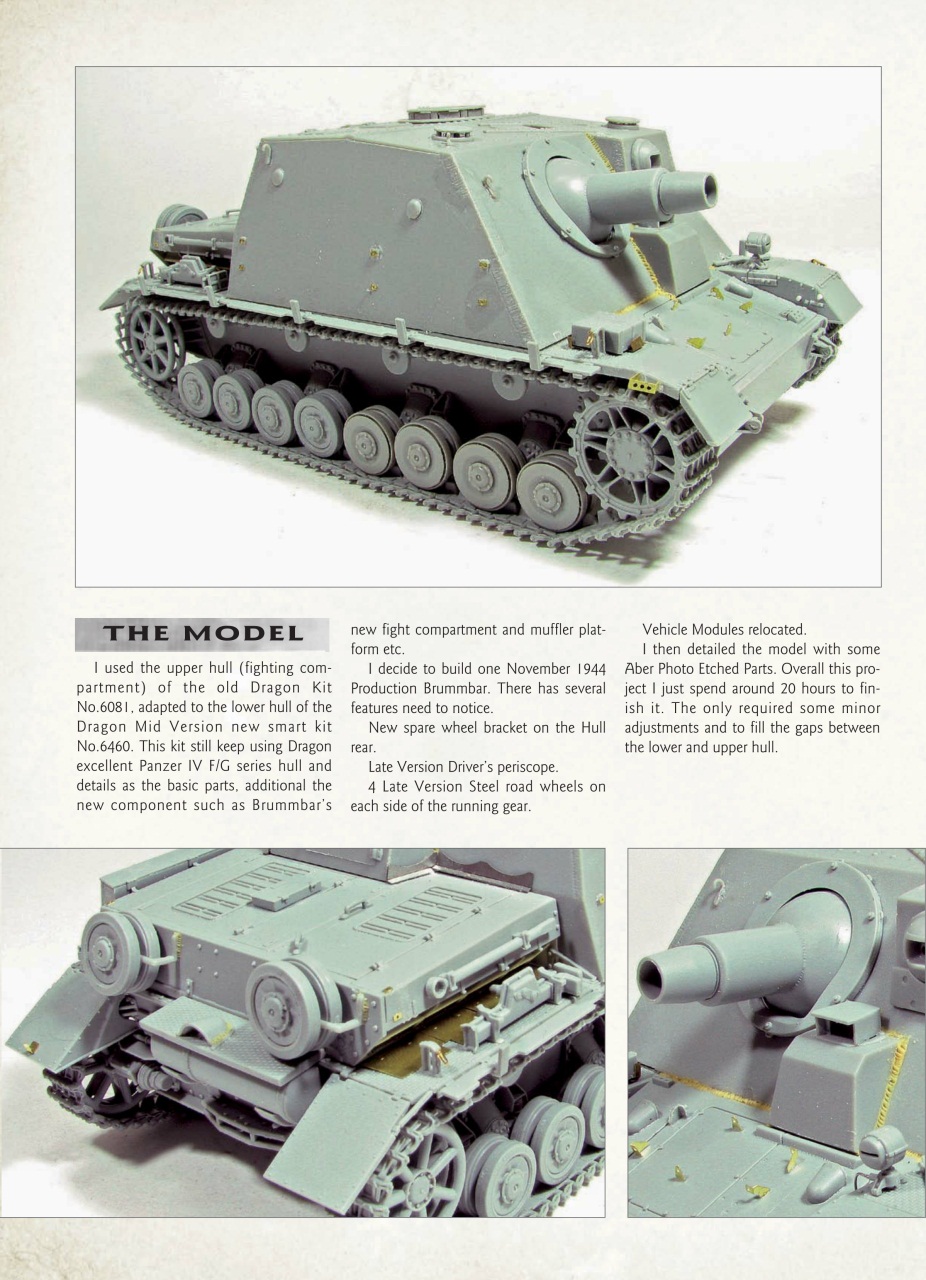 THE MODEL

I used the upper hull (fighting compartment) of the old Dragon Kit No.6081, adapted to the lower hull of the Dragon Mid Version new smart kit No.6460. This kit still keep using Dragon excellent Panzer IV F/G series hull and details as the basic parts, additional the new component such as Brummbar's new fight compartment and muffler platform etc.

I decide to build one November 1944 Production Brummbar. There has several features need to notice.

New spare wheel bracket on the Hull rear.

Late Version Driver's periscope.

4 Late Version Steel road wheels on each side of the running gear.

Vehicle Modules relocated.

I then detailed the model with some Aber Photo Etched Parts. Overall this project I just spend around 20 hours to finish it. The only required some minor adjustments and to fill the gaps between the lower and upper hull.